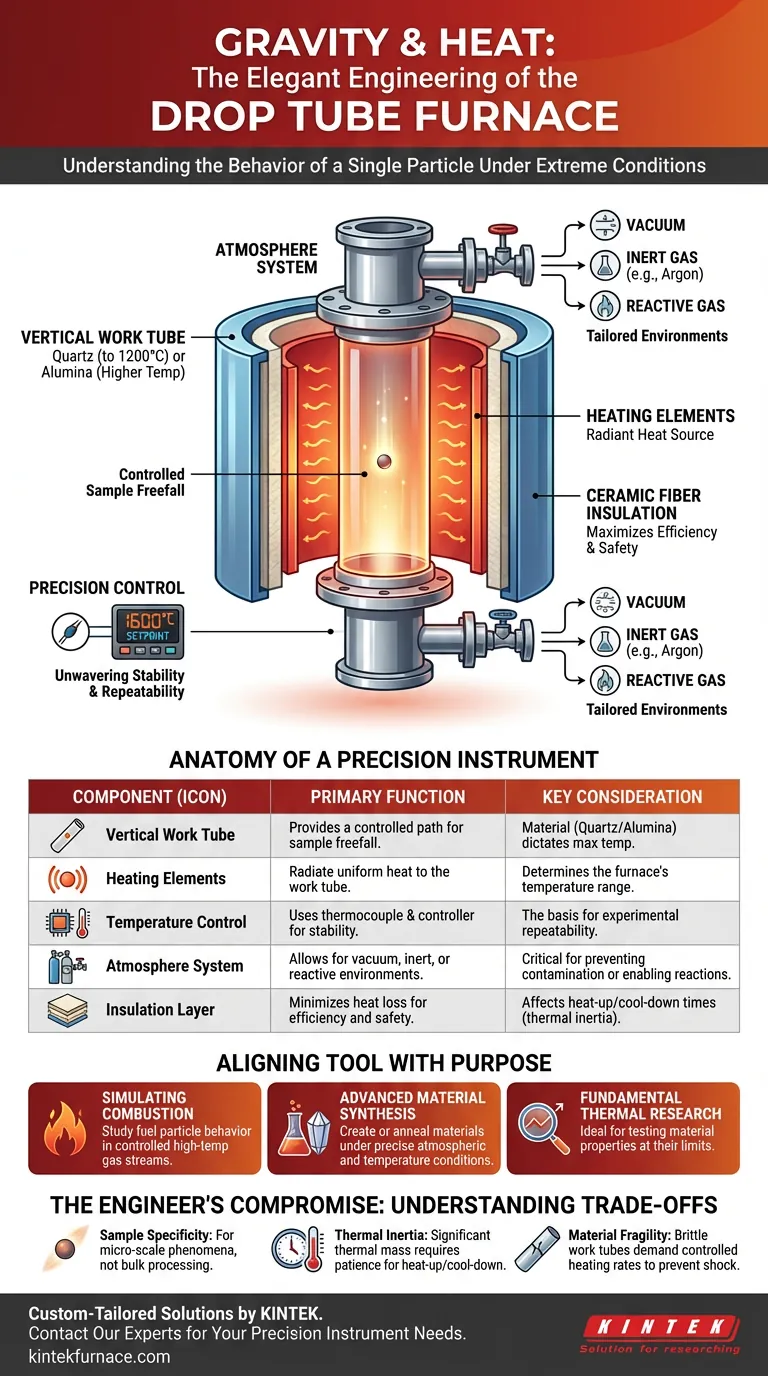 GRAVITY & HEAT:
The Elegant Engineering of the
DROP TUBE FURNACE

Understanding the Behavior of a Single Particle Under Extreme Conditions

ATMOSPHERE SYSTEM

VACUUM
INERT GAS (e.g., Argon)
REACTIVE GAS
Tailored Environments

VERTICAL WORK TUBE
Quartz (to 1200°C) or Alumina (Higher Temp)

HEATING ELEMENTS
Radiant Heat Source

Controlled Sample Freefall

CERAMIC FIBER INSULATION
Maximizes Efficiency & Safety

PRECISION CONTROL
1600°C
SETPOINT
Unwavering Stability & Repeatability

VACUUM
INERT GAS (e.g., Argon)
REACTIVE GAS
Tailored Environments

ANATOMY OF A PRECISION INSTRUMENT

| COMPONENT (ICON) | PRIMARY FUNCTION | KEY CONSIDERATION |
|---|---|---|
| Vertical Work Tube | Provides a controlled path for sample freefall. | Material (Quartz/Alumina) dictates max temp. |
| Heating Elements | Radiate uniform heat to the work tube. | Determines the furnace's temperature range. |
| Temperature Control | Uses thermocouple & controller for stability. | The basis for experimental repeatability. |
| Atmosphere System | Allows for vacuum, inert, or reactive environments. | Critical for preventing contamination or enabling reactions. |
| Insulation Layer | Minimizes heat loss for efficiency and safety. | Affects heat-up/cool-down times (thermal inertia). |

ALIGNING TOOL WITH PURPOSE

SIMULATING COMBUSTION
Study fuel particle behavior in controlled high-temp gas streams.

ADVANCED MATERIAL SYNTHESIS
Create or anneal materials under precise atmospheric and temperature conditions.

FUNDAMENTAL THERMAL RESEARCH
Ideal for testing material properties at their limits.

THE ENGINEER'S COMPROMISE: UNDERSTANDING TRADE-OFFS

Sample Specificity: For micro-scale phenomena, not bulk processing.

Thermal Inertia: Significant thermal mass requires patience for heat-up/cool-down.

Material Fragility: Brittle work tubes demand controlled heating rates to prevent shock.

Custom-Tailored Solutions by KINTEK.
Contact Our Experts for Your Precision Instrument Needs.
kintekfurnace.com

KINTEK
Solution for researching