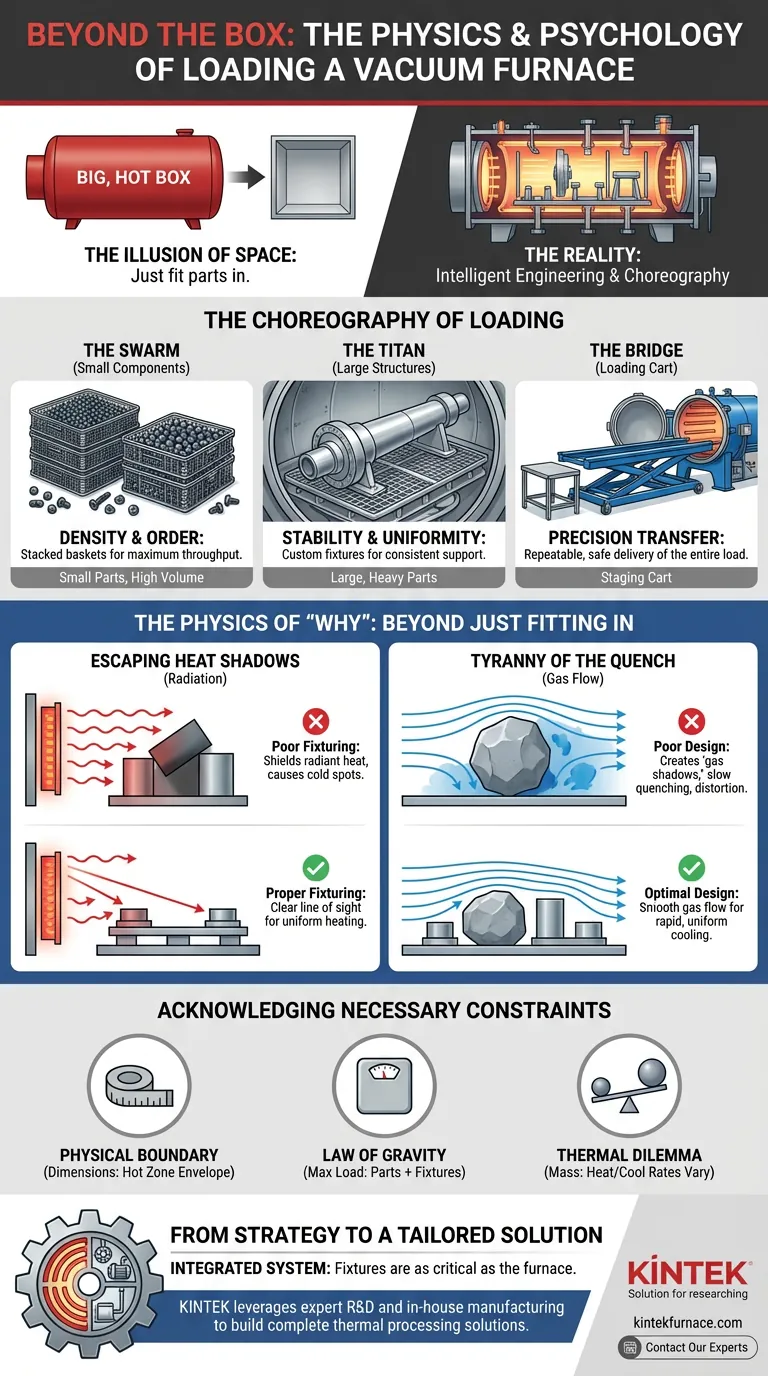 BEYOND THE BOX: THE PHYSICS & PSYCHOLOGY OF LOADING A VACUUM FURNACE

BIG, HOT BOX

THE ILLUSION OF SPACE:
Just fit parts in.

THE REALITY:
Intelligent Engineering & Choreography

THE CHOREOGRAPHY OF LOADING

THE SWARM
(Small Components)

DENSITY & ORDER:
Stacked baskets for maximum throughput.

Small Parts, High Volume

THE TITAN
(Large Structures)

STABILITY & UNIFORMITY:
Custom fixtures for consistent support.

Large, Heavy Parts

THE BRIDGE
(Loading Cart)

PRECISION TRANSFER:
Repeatable, safe delivery of the entire load.

Staging Cart

THE PHYSICS OF "WHY": BEYOND JUST FITTING IN

ESCAPING HEAT SHADOWS
(Radiation)

Poor Fixturing:
Shields radiant heat, causes cold spots.

Proper Fixturing:
Clear line of sight for uniform heating.

TYRANNY OF THE QUENCH
(Gas Flow)

Poor Design:
Creates 'gas shadows,' slow quenching, distortion.

Optimal Design:
Snooth gas flow for rapid, uniform cooling.

ACKNOWLEDGING NECESSARY CONSTRAINTS

PHYSICAL BOUNDARY
(Dimensions: Hot Zone Envelope)

LAW OF GRAVITY
(Max Load: Parts + Fixtures)

THERMAL DILEMMA
(Mass: Heat/Cool Rates Vary)

FROM STRATEGY TO A TAILORED SOLUTION

INTEGRATED SYSTEM: Fixtures are as critical as the furnace.

KINTEK leverages expert R&D and in-house manufacturing to build complete thermal processing solutions.

KINTEK
Solution for researching

kintekfurnace.com

Contact Our Experts