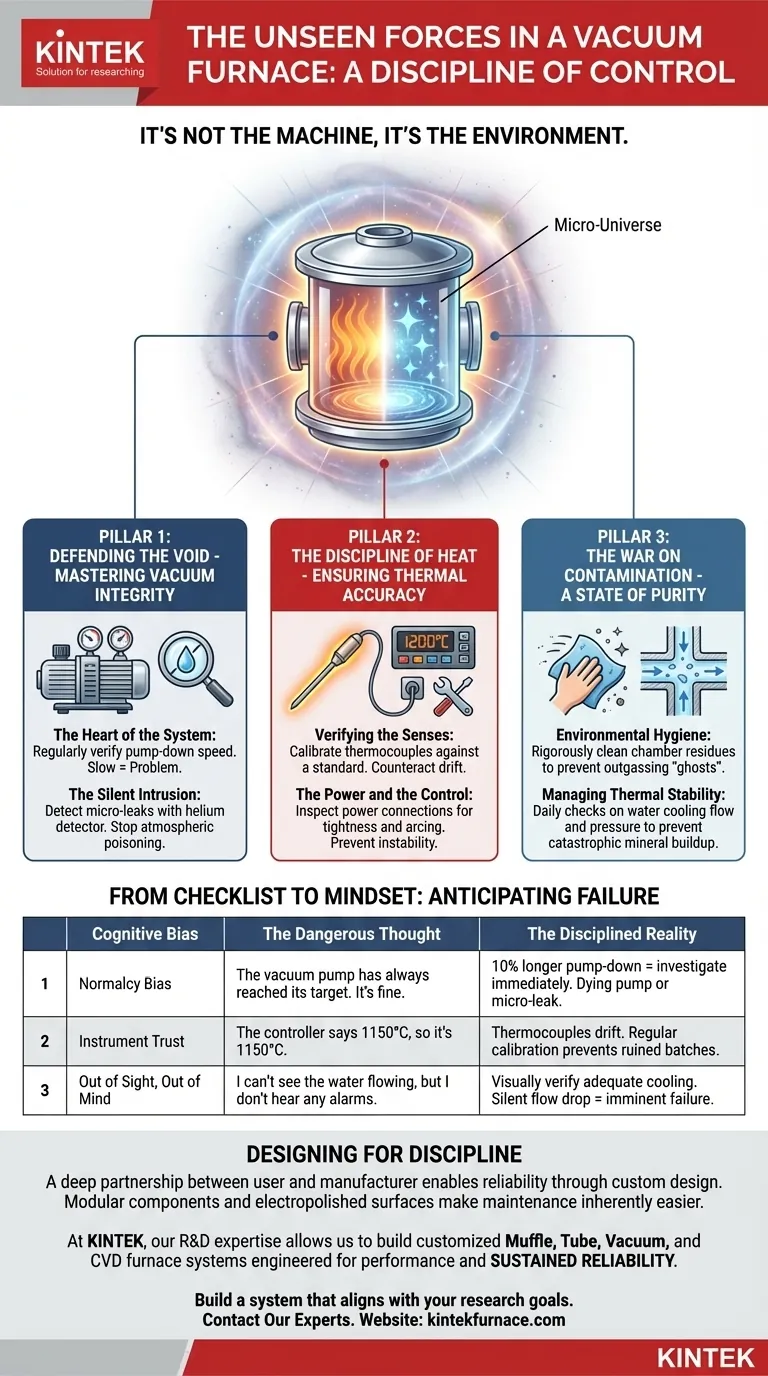 KINTEK
Solution for researching

THE UNSEEN FORCES IN A VACUUM FURNACE: A DISCIPLINE OF CONTROL

IT'S NOT THE MACHINE, IT'S THE ENVIRONMENT.

Micro-Universe

PILLAR 1: DEFENDING THE VOID - MASTERING VACUUM INTEGRITY

The Heart of the System: Regularly verify pump-down speed. Slow = Problem.

The Silent Intrusion: Detect micro-leaks with helium detector. Stop atmospheric poisoning.

PILLAR 2: THE DISCIPLINE OF HEAT - ENSURING THERMAL ACCURACY

1200°C

Verifying the Senses: Calibrate thermocouples against a standard. Counteract drift.

The Power and the Control: Inspect power connections for tightness and arcing. Prevent instability.

PILLAR 3: THE WAR ON CONTAMINATION - A STATE OF PURITY

Environmental Hygiene: Rigorously clean chamber residues to prevent outgassing "ghosts".

Managing Thermal Stability: Daily checks on water cooling flow and pressure to prevent catastrophic mineral buildup.

FROM CHECKLIST TO MINDSET: ANTICIPATING FAILURE

| | Cognitive Bias | The Dangerous Thought | The Disciplined Reality |
|---|---|---|---|
| 1 | Normalcy Bias | The vacuum pump has always reached its target. It's fine. | 10% longer pump-down = investigate immediately. Dying pump or micro-leak. |
| 2 | Instrument Trust | The controller says 1150°C, so it's 1150°C. | Thermocouples drift. Regular calibration prevents ruined batches. |
| 3 | Out of Sight, Out of Mind | I can't see the water flowing, but I don't hear any alarms. | Visually verify adequate cooling. Silent flow drop = imminent failure. |

DESIGNING FOR DISCIPLINE

A deep partnership between user and manufacturer enables reliability through custom design. Modular components and electropolished surfaces make maintenance inherently easier.

At KINTEK, our R&D expertise allows us to build customized Muffle, Tube, Vacuum, and CVD furnace systems engineered for performance and SUSTAINED RELIABILITY.

Build a system that aligns with your research goals.
Contact Our Experts. Website: kintekfurnace.com

KINTEK