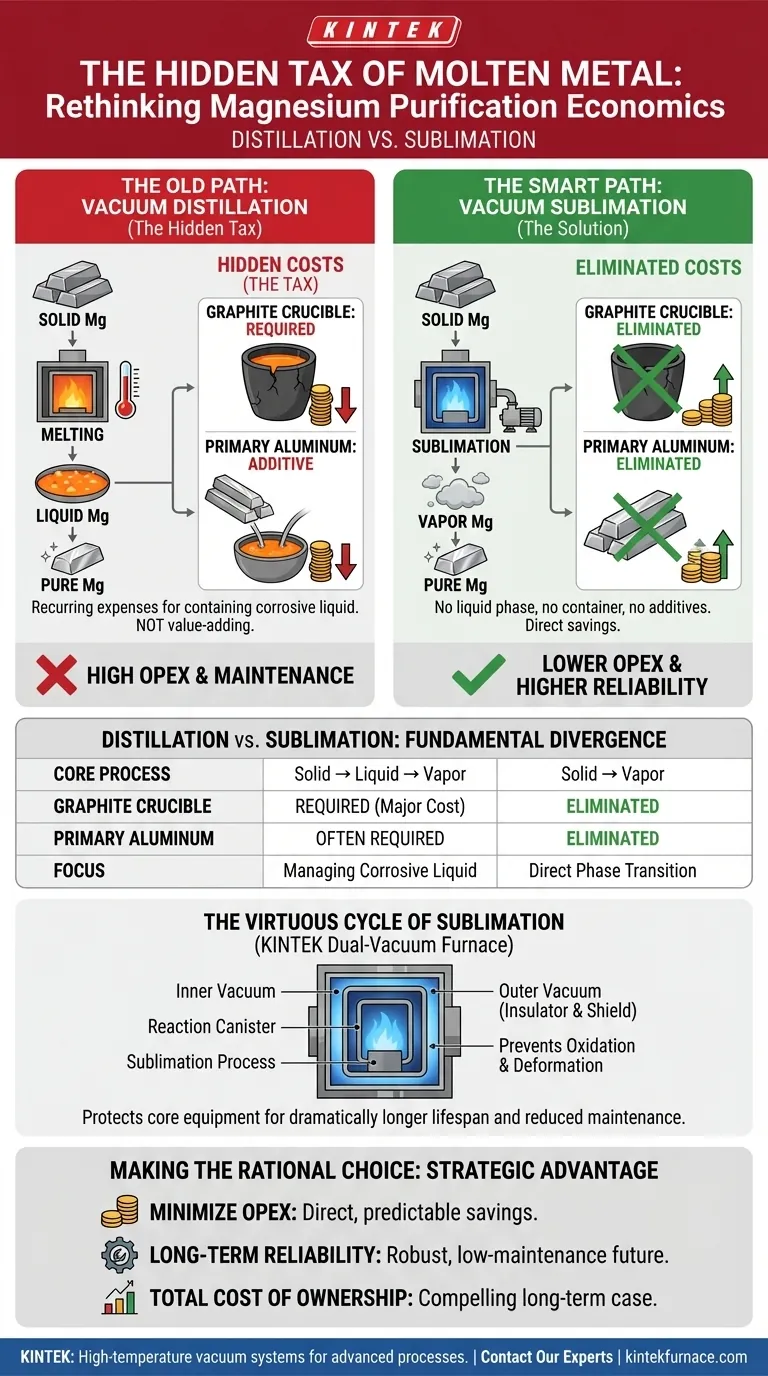 KINTEK

THE HIDDEN TAX OF MOLTEN METAL: Rethinking Magnesium Purification Economics

DISTILLATION VS. SUBLIMATION

THE OLD PATH: VACUUM DISTILLATION
(The Hidden Tax)

SOLID Mg
MELTING
LIQUID Mg
PURE Mg

HIDDEN COSTS
(THE TAX)

GRAPHITE CRUCIBLE: REQUIRED

PRIMARY ALUMINUM: ADDITIVE

Recurring expenses for containing corrosive liquid. NOT value-adding.

HIGH OPEX & MAINTENANCE

THE SMART PATH: VACUUM SUBLIMATION
(The Solution)

SOLID Mg
SUBLIMATION
VAPOR Mg
PURE Mg

ELIMINATED COSTS

GRAPHITE CRUCIBLE: ELIMINATED

PRIMARY ALUMINUM: ELIMINATED

No liquid phase, no container, no additives. Direct savings.

LOWER OPEX & HIGHER RELIABILITY

DISTILLATION vs. SUBLIMATION: FUNDAMENTAL DIVERGENCE

| CORE PROCESS | Solid → Liquid → Vapor | Solid → Vapor |
|---|---|---|
| GRAPHITE CRUCIBLE | REQUIRED (Major Cost) | ELIMINATED |
| PRIMARY ALUMINUM | OFTEN REQUIRED | ELIMINATED |
| FOCUS | Managing Corrosive Liquid | Direct Phase Transition |

THE VIRTUOUS CYCLE OF SUBLIMATION
(KINTEK Dual-Vacuum Furnace)

Inner Vacuum
Reaction Canister
Sublimation Process
Outer Vacuum (Insulator & Shield)
Prevents Oxidation & Deformation

Protects core equipment for dramatically longer lifespan and reduced maintenance.

MAKING THE RATIONAL CHOICE: STRATEGIC ADVANTAGE

MINIMIZE OPEX: Direct, predictable savings.

LONG-TERM RELIABILITY: Robust, low-maintenance future.

TOTAL COST OF OWNERSHIP: Compelling long-term case.

KINTEK: High-temperature vacuum systems for advanced processes. | Contact Our Experts | kintekfurnace.com