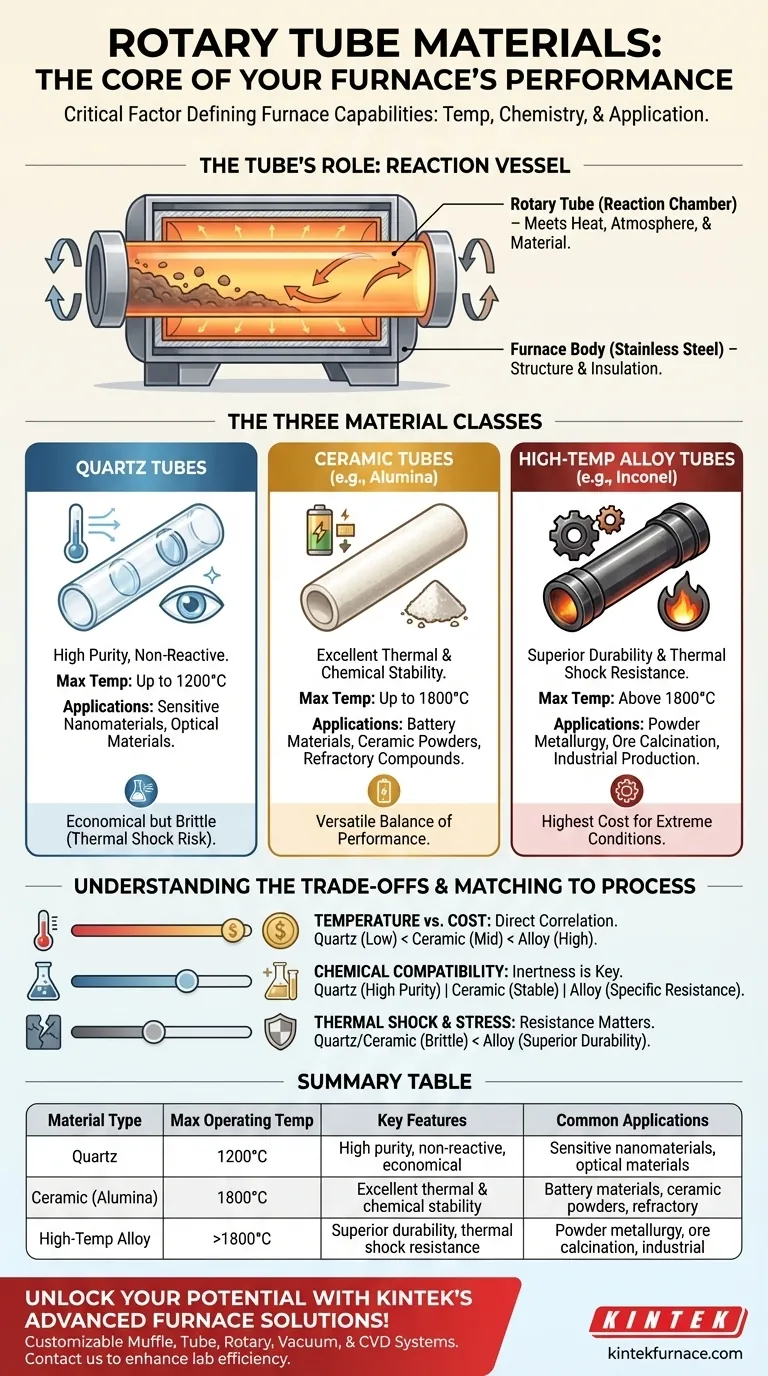 ROTARY TUBE MATERIALS:
THE CORE OF YOUR FURNACE'S PERFORMANCE

Critical Factor Defining Furnace Capabilities: Temp, Chemistry, & Application.

THE TUBE'S ROLE: REACTION VESSEL

Rotary Tube (Reaction Chamber) – Meets Heat, Atmosphere, & Material.

Furnace Body (Stainless Steel) – Structure & Insulation.

THE THREE MATERIAL CLASSES

QUARTZ TUBES

High Purity, Non-Reactive.
Max Temp: Up to 1200°C
Applications: Sensitive Nanomaterials, Optical Materials.

Economical but Brittle (Thermal Shock Risk).

CERAMIC TUBES (e.g., Alumina)

Excellent Thermal & Chemical Stability.
Max Temp: Up to 1800°C
Applications: Battery Materials, Ceramic Powders, Refractory Compounds.

Versatile Balance of Performance.

HIGH-TEMP ALLOY TUBES (e.g., Inconel)

Superior Durability & Thermal Shock Resistance.
Max Temp: Above 1800°C
Applications: Powder Metallurgy, Ore Calcination, Industrial Production.

Highest Cost for Extreme Conditions.

UNDERSTANDING THE TRADE-OFFS & MATCHING TO PROCESS

TEMPERATURE vs. COST: Direct Correlation.
Quartz (Low) < Ceramic (Mid) < Alloy (High).

CHEMICAL COMPATIBILITY: Inertness is Key.
Quartz (High Purity) | Ceramic (Stable) | Alloy (Specific Resistance).

THERMAL SHOCK & STRESS: Resistance Matters.
Quartz/Ceramic (Brittle) < Alloy (Superior Durability).

SUMMARY TABLE

| Material Type | Max Operating Temp | Key Features | Common Applications |
|---|---|---|---|
| Quartz | 1200°C | High purity, non-reactive, economical | Sensitive nanomaterials, optical materials |
| Ceramic (Alumina) | 1800°C | Excellent thermal & chemical stability | Battery materials, ceramic powders, refractory |
| High-Temp Alloy | >1800°C | Superior durability, thermal shock resistance | Powder metallurgy, ore calcination, industrial |

UNLOCK YOUR POTENTIAL WITH KINTEK'S ADVANCED FURNACE SOLUTIONS!
Customizable Muffle, Tube, Rotary, Vacuum, & CVD Systems.
Contact us to enhance lab efficiency.

KINTEK
kintekfurnace.com