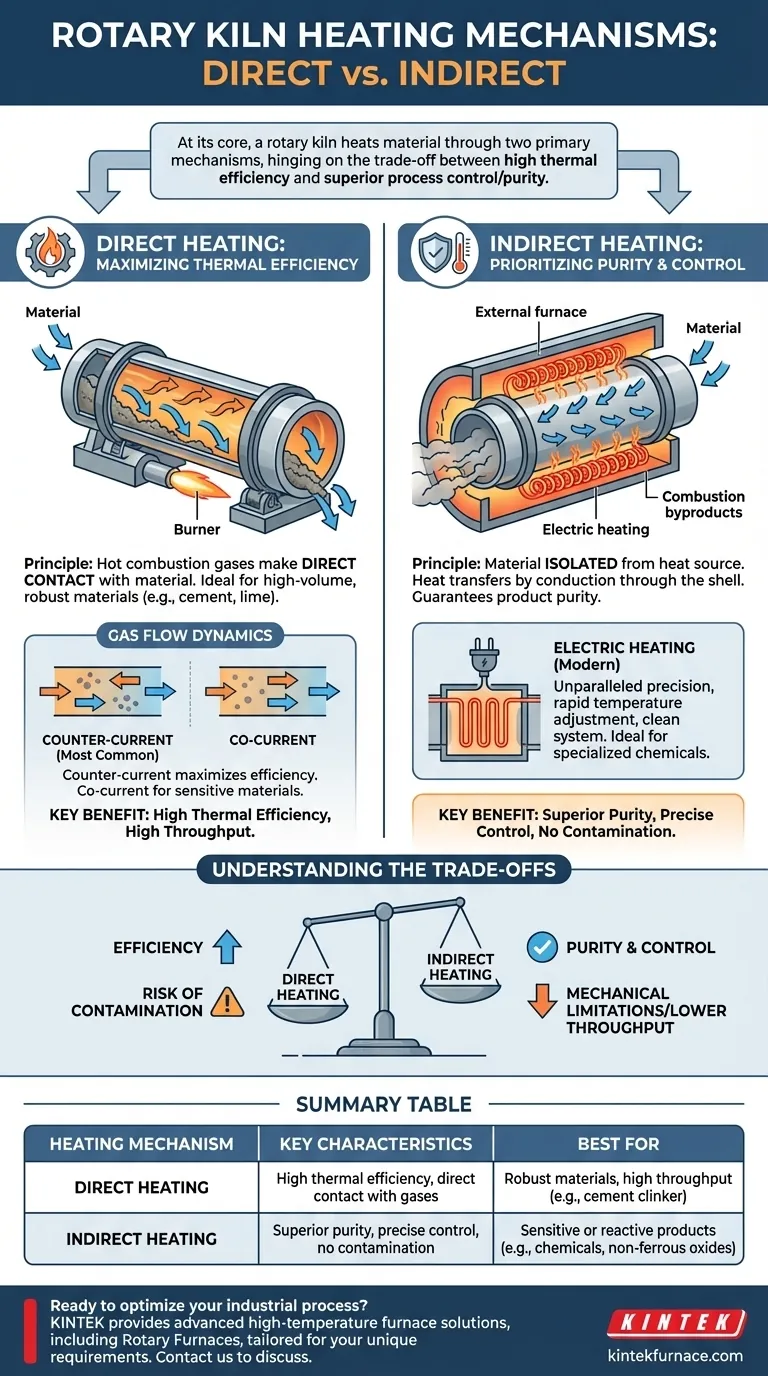 ROTARY KILN HEATING MECHANISMS:
DIRECT vs. INDIRECT

At its core, a rotary kiln heats material through two primary mechanisms, hinging on the trade-off between high thermal efficiency and superior process control/purity.

DIRECT HEATING:
MAXIMIZING THERMAL EFFICIENCY

Material

Burner

Principle: Hot combustion gases make DIRECT CONTACT with material. Ideal for high-volume, robust materials (e.g., cement, lime).

GAS FLOW DYNAMICS

COUNTER-CURRENT (Most Common)

CO-CURRENT

Counter-current maximizes efficiency. Co-current for sensitive materials.

KEY BENEFIT: High Thermal Efficiency, High Throughput.

INDIRECT HEATING:
PRIORITIZING PURITY & CONTROL

External furnace

Material

Combustion byproducts

Electric heating

Principle: Material ISOLATED from heat source. Heat transfers by conduction through the shell. Guarantees product purity.

ELECTRIC HEATING (Modern)
Unparalleled precision, rapid temperature adjustment, clean system. Ideal for specialized chemicals.

KEY BENEFIT: Superior Purity, Precise Control, No Contamination.

UNDERSTANDING THE TRADE-OFFS

EFFICIENCY

RISK OF CONTAMINATION

DIRECT HEATING

INDIRECT HEATING

PURITY & CONTROL

MECHANICAL LIMITATIONS/LOWER THROUGHPUT

SUMMARY TABLE

| HEATING MECHANISM | KEY CHARACTERISTICS | BEST FOR |
|---|---|---|
| DIRECT HEATING | High thermal efficiency, direct contact with gases | Robust materials, high throughput (e.g., cement clinker) |
| INDIRECT HEATING | Superior purity, precise control, no contamination | Sensitive or reactive products (e.g., chemicals, non-ferrous oxides) |

Ready to optimize your industrial process?
KINTEK provides advanced high-temperature furnace solutions, including Rotary Furnaces, tailored for your unique requirements. Contact us to discuss.

KINTEK
kintekfurnace.com