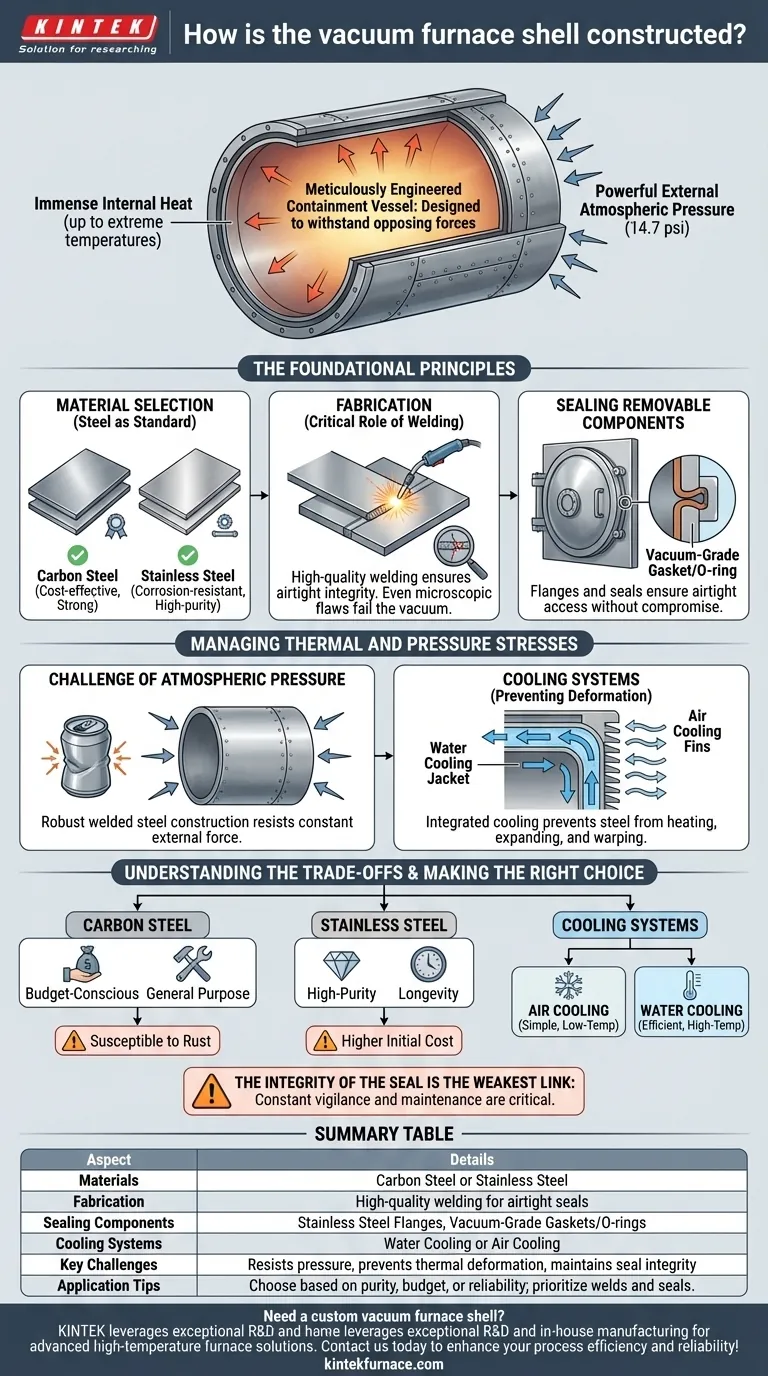 KINTEK
Solution for researching

How is the vacuum furnace shell constructed?

Immense Internal Heat (up to extreme temperatures)

Meticulously Engineered Containment Vessel: Designed to withstand opposing forces

Powerful External Atmospheric Pressure (14.7 psi)

THE FOUNDATIONAL PRINCIPLES

MATERIAL SELECTION (Steel as Standard)

Carbon Steel (Cost-effective, Strong)

Stainless Steel (Corrosion-resistant, High-purity)

FABRICATION (Critical Role of Welding)

High-quality welding ensures airtight integrity. Even microscopic flaws fail the vacuum.

SEALING REMOVABLE COMPONENTS

Vacuum-Grade Gasket/O-ring

Flanges and seals ensure airtight access without compromise.

MANAGING THERMAL AND PRESSURE STRESSES

CHALLENGE OF ATMOSPHERIC PRESSURE

Robust welded steel construction resists constant external force.

COOLING SYSTEMS (Preventing Deformation)

Water Cooling Jacket

Air Cooling Fins

Integrated cooling prevents steel from heating, expanding, and warping.

UNDERSTANDING THE TRADE-OFFS & MAKING THE RIGHT CHOICE

CARBON STEEL

Budget-Conscious

General Purpose

Susceptible to Rust

STAINLESS STEEL

High-Purity

Longevity

Higher Initial Cost

COOLING SYSTEMS

AIR COOLING (Simple, Low-Temp)

WATER COOLING (Efficient, High-Temp)

THE INTEGRITY OF THE SEAL IS THE WEAKEST LINK: Constant vigilance and maintenance are critical.

SUMMARY TABLE

| Aspect | Details |
|---|---|
| Materials | Carbon Steel or Stainless Steel |
| Fabrication | High-quality welding for airtight seals |
| Sealing Components | Stainless Steel Flanges, Vacuum-Grade Gaskets/O-rings |
| Cooling Systems | Water Cooling or Air Cooling |
| Key Challenges | Resists pressure, prevents thermal deformation, maintains seal integrity |
| Application Tips | Choose based on purity, budget, or reliability; prioritize welds and seals. |

Need a custom vacuum furnace shell?
KINTEK leverages exceptional R&D and hame leverages exceptional R&D and in-house manufacturing for advanced high-temperature furnace solutions. Contact us today to enhance your process efficiency and reliability!
kintekfurnace.com