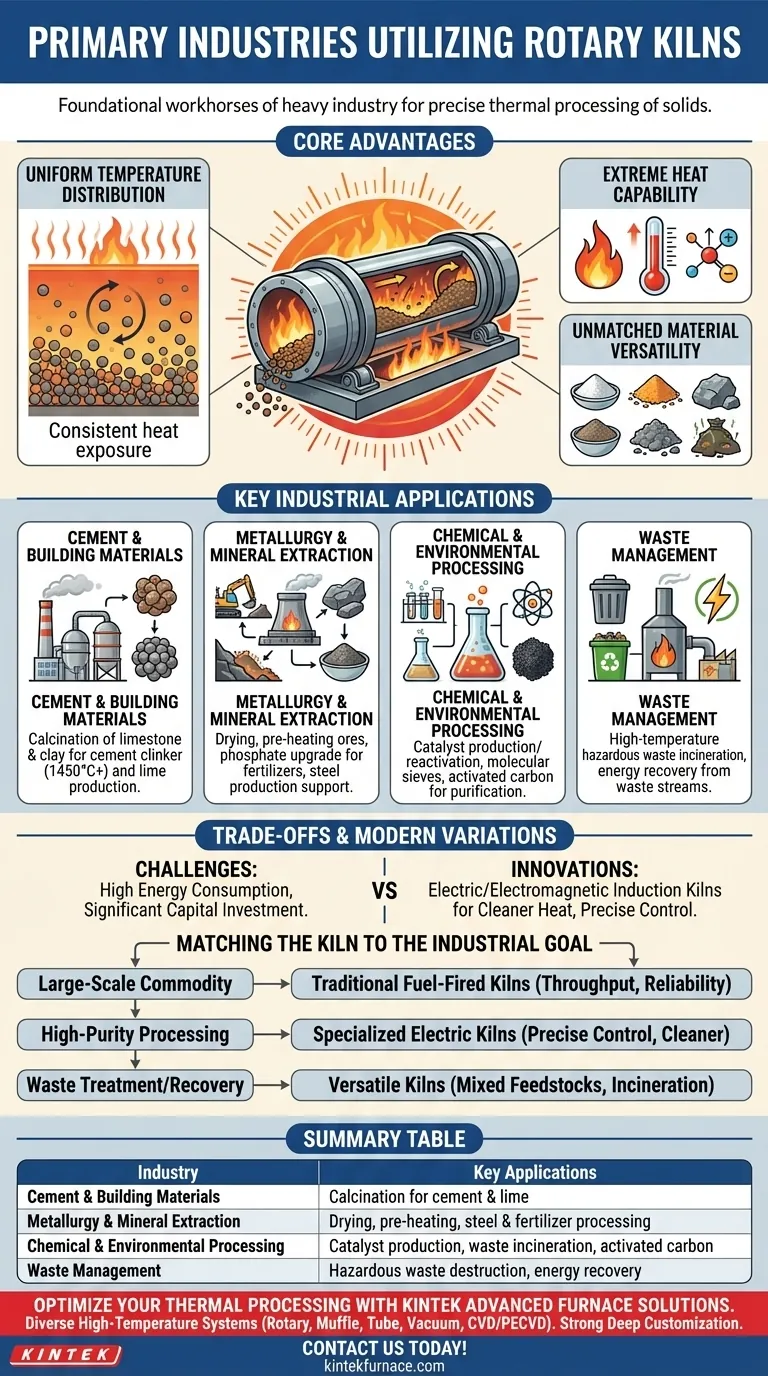 PRIMARY INDUSTRIES UTILIZING ROTARY KILNS

Foundational workhorses of heavy industry for precise thermal processing of solids.

CORE ADVANTAGES

UNIFORM TEMPERATURE DISTRIBUTION

Consistent heat exposure

EXTREME HEAT CAPABILITY

UNMATCHED MATERIAL VERSATILITY

KEY INDUSTRIAL APPLICATIONS

CEMENT & BUILDING MATERIALS

CEMENT & BUILDING MATERIALS
Calcination of limestone & clay for cement clinker (1450°C+) and lime production.

METALLURGY & MINERAL EXTRACTION

METALLURGY & MINERAL EXTRACTION
Drying, pre-heating ores, phosphate upgrade for fertilizers, steel production support.

CHEMICAL & ENVIRONMENTAL PROCESSING

CHEMICAL & ENVIRONMENTAL PROCESSING
Catalyst production/ reactivation, molecular sieves, activated carbon for purification.

WASTE MANAGEMENT

WASTE MANAGEMENT
High-temperature hazardous waste incineration, energy recovery from waste streams.

TRADE-OFFS & MODERN VARIATIONS

CHALLENGES:
High Energy Consumption, Significant Capital Investment.

VS

INNOVATIONS:
Electric/Electromagnetic Induction Kilns for Cleaner Heat, Precise Control.

MATCHING THE KILN TO THE INDUSTRIAL GOAL

Large-Scale Commodity
Traditional Fuel-Fired Kilns (Throughput, Reliability)

High-Purity Processing
Specialized Electric Kilns (Precise Control, Cleaner)

Waste Treatment/Recovery
Versatile Kilns (Mixed Feedstocks, Incineration)

SUMMARY TABLE

| Industry | Key Applications |
|---|---|
| Cement & Building Materials | Calcination for cement & lime |
| Metallurgy & Mineral Extraction | Drying, pre-heating, steel & fertilizer processing |
| Chemical & Environmental Processing | Catalyst production, waste incineration, activated carbon |
| Waste Management | Hazardous waste destruction, energy recovery |

OPTIMIZE YOUR THERMAL PROCESSING WITH KINTEK ADVANCED FURNACE SOLUTIONS.
Diverse High-Temperature Systems (Rotary, Muffle, Tube, Vacuum, CVD/PECVD). Strong Deep Customization.

KINTEK

CONTACT US TODAY!
kintekfurnace.com