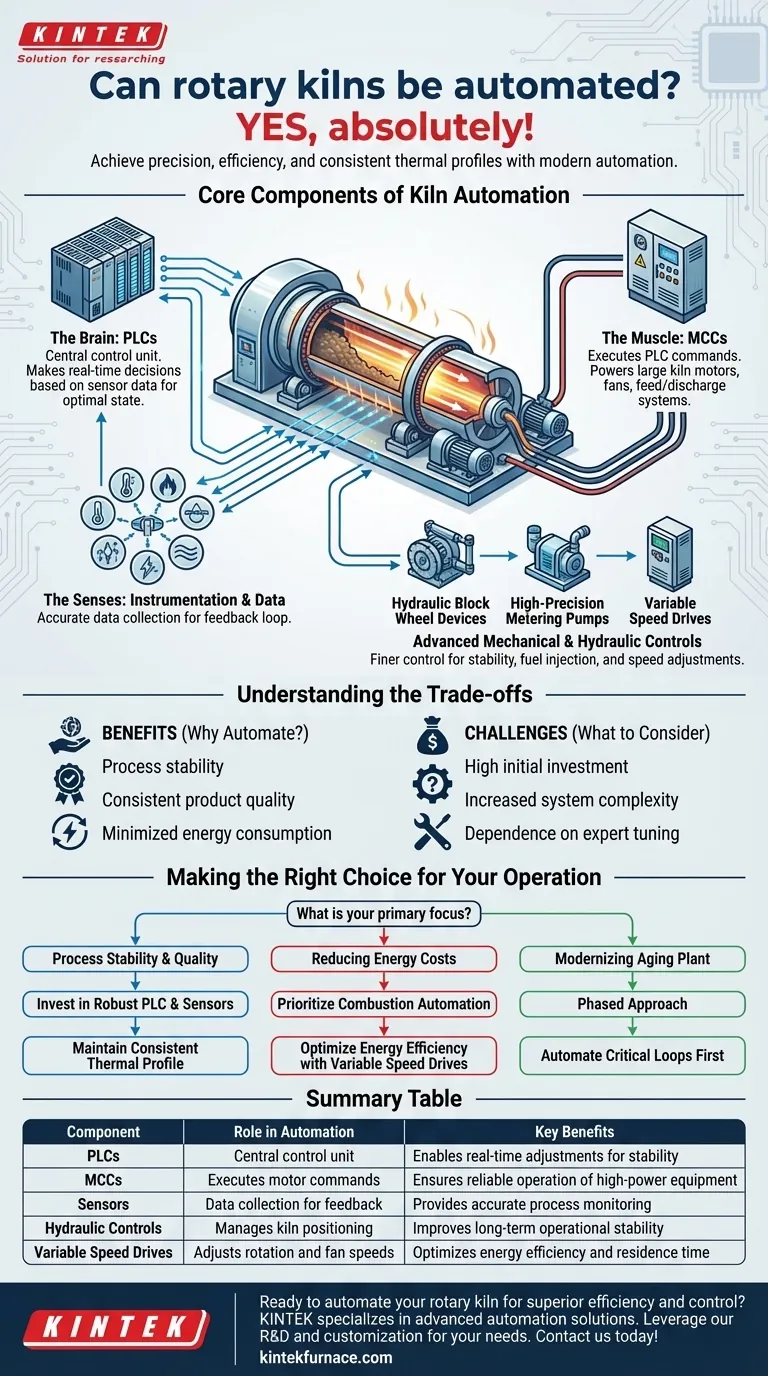 KINTEK
Solution for researching

Can rotary kilns be automated?
YES, absolutely!

Achieve precision, efficiency, and consistent thermal profiles with modern automation.

Core Components of Kiln Automation

The Brain: PLCs
Central control unit. Makes real-time decisions based on sensor data for optimal state.

The Muscle: MCCs
Executes PLC commands. Powers large kiln motors, fans, feed/discharge systems.

The Senses: Instrumentation & Data
Accurate data collection for feedback loop.

Hydraulic Block Wheel Devices
High-Precision Metering Pumps
Variable Speed Drives

Advanced Mechanical & Hydraulic Controls
Finer control for stability, fuel injection, and speed adjustments.

Understanding the Trade-offs

BENEFITS (Why Automate?)
Process stability
Consistent product quality
Minimized energy consumption

CHALLENGES (What to Consider)
High initial investment
Increased system complexity
Dependence on expert tuning

Making the Right Choice for Your Operation

What is your primary focus?

Process Stability & Quality
Invest in Robust PLC & Sensors
Maintain Consistent Thermal Profile

Reducing Energy Costs
Prioritize Combustion Automation
Optimize Energy Efficiency with Variable Speed Drives

Modernizing Aging Plant
Phased Approach
Automate Critical Loops First

Summary Table

| Component | Role in Automation | Key Benefits |
|---|---|---|
| PLCs | Central control unit | Enables real-time adjustments for stability |
| MCCs | Executes motor commands | Ensures reliable operation of high-power equipment |
| Sensors | Data collection for feedback | Provides accurate process monitoring |
| Hydraulic Controls | Manages kiln positioning | Improves long-term operational stability |
| Variable Speed Drives | Adjusts rotation and fan speeds | Optimizes energy efficiency and residence time |

KINTEK

Ready to automate your rotary kiln for superior efficiency and control? KINTEK specializes in advanced automation solutions. Leverage our R&D and customization for your needs. Contact us today!
kintekfurnace.com