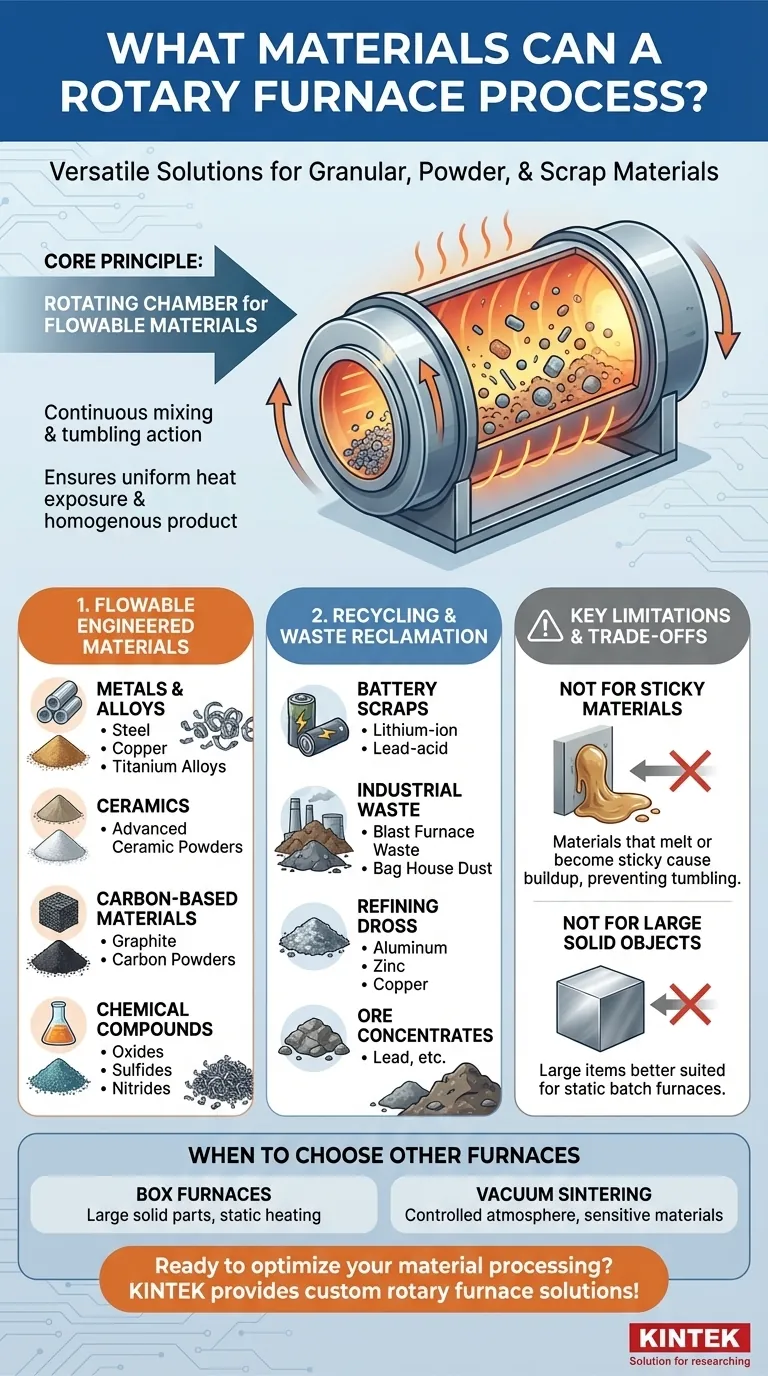 WHAT MATERIALS CAN A ROTARY FURNACE PROCESS?

Versatile Solutions for Granular, Powder, & Scrap Materials

CORE PRINCIPLE:

ROTATING CHAMBER for FLOWABLE MATERIALS

Continuous mixing & tumbling action

Ensures uniform heat exposure & homogenous product

1. FLOWABLE ENGINEERED MATERIALS

METALS & ALLOYS
• Steel
• Copper
• Titanium Alloys

CERAMICS
• Advanced Ceramic Powders

CARBON-BASED MATERIALS
• Graphite
• Carbon Powders

CHEMICAL COMPOUNDS
• Oxides
• Sulfides
• Nitrides

2. RECYCLING & WASTE RECLAMATION

BATTERY SCRAPS
• Lithium-ion
• Lead-acid

INDUSTRIAL WASTE
• Blast Furnace Waste
• Bag House Dust

REFINING DROSS
• Aluminum
• Zinc
• Copper

ORE CONCENTRATES
• Lead, etc.

KEY LIMITATIONS & TRADE-OFFS

NOT FOR STICKY MATERIALS

Materials that melt or become sticky cause buildup, preventing tumbling.

NOT FOR LARGE SOLID OBJECTS

Large items better suited for static batch furnaces.

WHEN TO CHOOSE OTHER FURNACES

BOX FURNACES
Large solid parts, static heating

VACUUM SINTERING
Controlled atmosphere, sensitive materials

Ready to optimize your material processing? KINTEK provides custom rotary furnace solutions!

KINTEK
Solution for researching