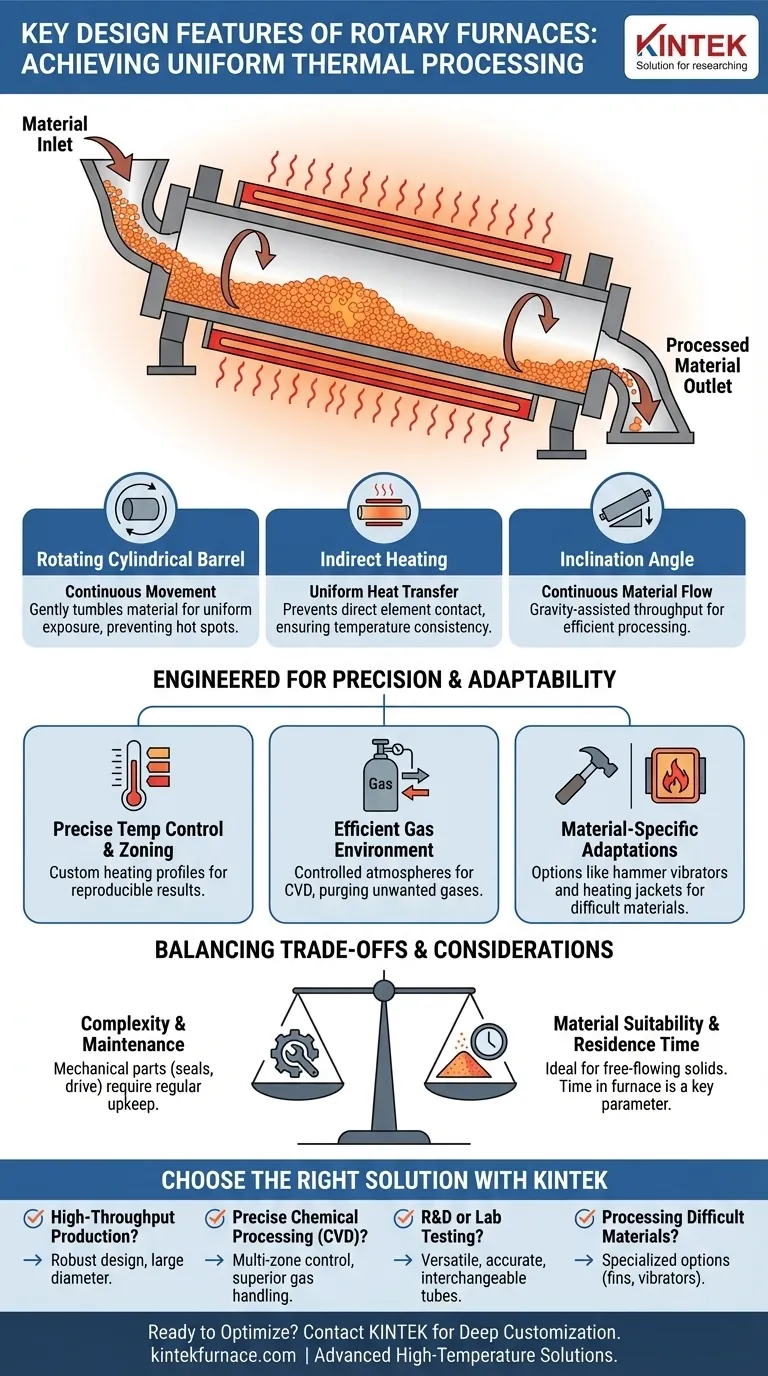 KEY DESIGN FEATURES OF ROTARY FURNACES: ACHIEVING UNIFORM THERMAL PROCESSING

KINTEK
Solution for researching

Material Inlet

Processed Material Outlet

Rotating Cylindrical Barrel
Continuous Movement
Gently tumbles material for uniform exposure, preventing hot spots.

Indirect Heating
Uniform Heat Transfer
Prevents direct element contact, ensuring temperature consistency.

Inclination Angle
Continuous Material Flow
Gravity-assisted throughput for efficient processing.

ENGINEERED FOR PRECISION & ADAPTABILITY

Precise Temp Control & Zoning
Custom heating profiles for reproducible results.

Gas

Efficient Gas Environment
Controlled atmospheres for CVD, purging unwanted gases.

Material-Specific Adaptations
Options like hammer vibrators and heating jackets for difficult materials.

BALANCING TRADE-OFFS & CONSIDERATIONS

Complexity & Maintenance
Mechanical parts (seals, drive) require regular upkeep.

Material Suitability & Residence Time
Ideal for free-flowing solids. Time in furnace is a key parameter.

CHOOSE THE RIGHT SOLUTION WITH KINTEK

High-Throughput Production?
→ Robust design, large diameter.

Precise Chemical Processing (CVD)?
→ Multi-zone control, superior gas handling.

R&D or Lab Testing?
→ Versatile, accurate, interchangeable tubes.

Processing Difficult Materials?
→ Specialized options (fins, vibrators).

Ready to Optimize? Contact KINTEK for Deep Customization.
kintekfurnace.com | Advanced High-Temperature Solutions.