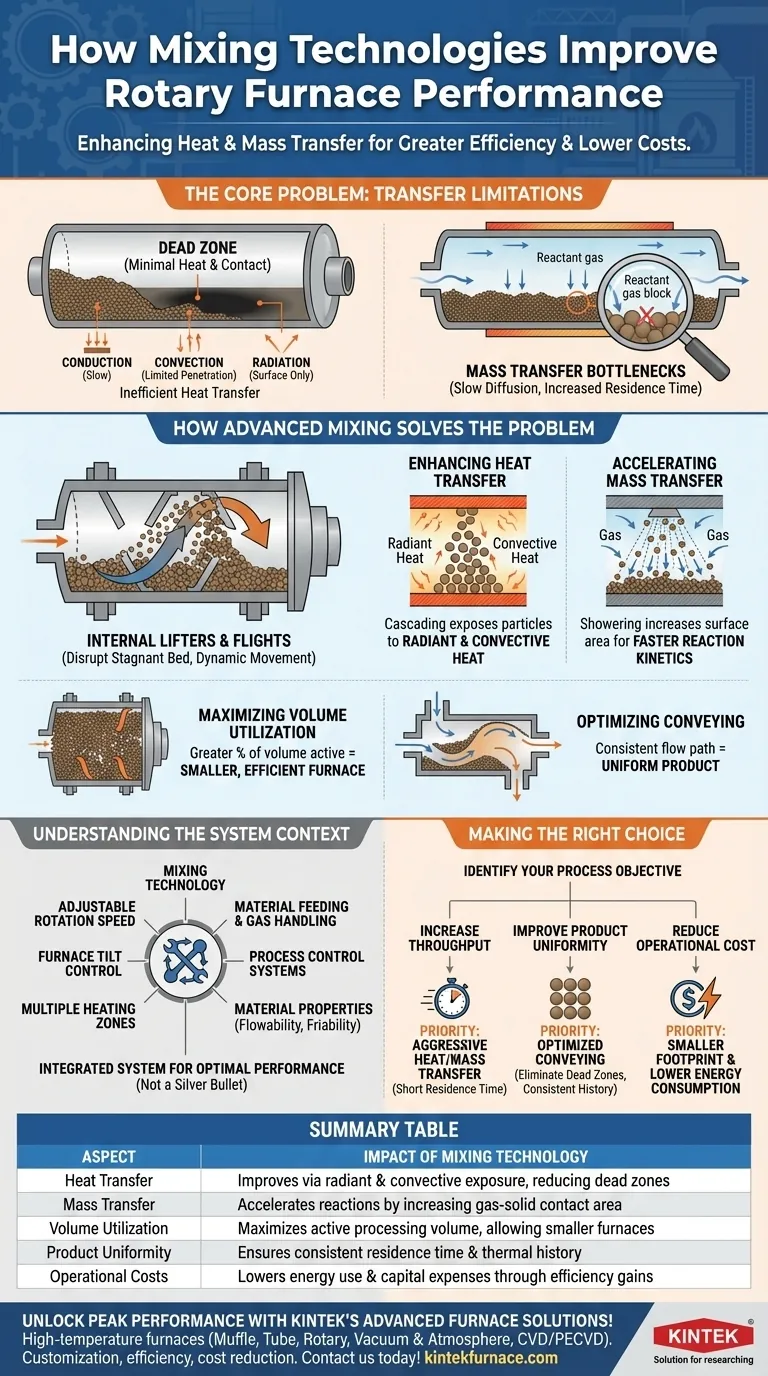 How Mixing Technologies Improve Rotary Furnace Performance

Enhancing Heat & Mass Transfer for Greater Efficiency & Lower Costs.

THE CORE PROBLEM: TRANSFER LIMITATIONS

DEAD ZONE
(Minimal Heat & Contact)

CONDUCTION
(Slow)

CONVECTION
(Limited Penetration)

RADIATION
(Surface Only)

Inefficient Heat Transfer

Reactant gas

Reactant gas block

MASS TRANSFER BOTTLENECKS
(Slow Diffusion, Increased Residence Time)

HOW ADVANCED MIXING SOLVES THE PROBLEM

INTERNAL LIFTERS & FLIGHTS
(Disrupt Stagnant Bed, Dynamic Movement)

ENHANCING HEAT TRANSFER

Radiant Heat

Convective Heat

Cascading exposes particles to RADIANT & CONVECTIVE HEAT

ACCELERATING MASS TRANSFER

Gas

Gas

Showering increases surface area for FASTER REACTION KINETICS

MAXIMIZING VOLUME UTILIZATION

Greater % of volume active = SMALLER, EFFICIENT FURNACE

OPTIMIZING CONVEYING

Consistent flow path = UNIFORM PRODUCT

UNDERSTANDING THE SYSTEM CONTEXT

MIXING TECHNOLOGY

ADJUSTABLE ROTATION SPEED

MATERIAL FEEDING & GAS HANDLING

FURNACE TILT CONTROL

PROCESS CONTROL SYSTEMS

MULTIPLE HEATING ZONES

MATERIAL PROPERTIES
(Flowability, Friability)

INTEGRATED SYSTEM FOR OPTIMAL PERFORMANCE
(Not a Silver Bullet)

MAKING THE RIGHT CHOICE

IDENTIFY YOUR PROCESS OBJECTIVE

INCREASE THROUGHPUT

PRIORITY: AGGRESSIVE HEAT/MASS TRANSFER
(Short Residence Time)

IMPROVE PRODUCT UNIFORMITY

PRIORITY: OPTIMIZED CONVEYING
(Eliminate Dead Zones, Consistent History)

REDUCE OPERATIONAL COST

PRIORITY: SMALLER FOOTPRINT & LOWER ENERGY CONSUMPTION

SUMMARY TABLE

| ASPECT | IMPACT OF MIXING TECHNOLOGY |
|---|---|
| Heat Transfer | Improves via radiant & convective exposure, reducing dead zones |
| Mass Transfer | Accelerates reactions by increasing gas-solid contact area |
| Volume Utilization | Maximizes active processing volume, allowing smaller furnaces |
| Product Uniformity | Ensures consistent residence time & thermal history |
| Operational Costs | Lowers energy use & capital expenses through efficiency gains |

UNLOCK PEAK PERFORMANCE WITH KINTEK'S ADVANCED FURNACE SOLUTIONS!
High-temperature furnaces (Muffle, Tube, Rotary, Vacuum & Atmosphere, CVD/PECVD).
Customization, efficiency, cost reduction. Contact us today! kintekfurnace.com

KINTEK
Solution for researching