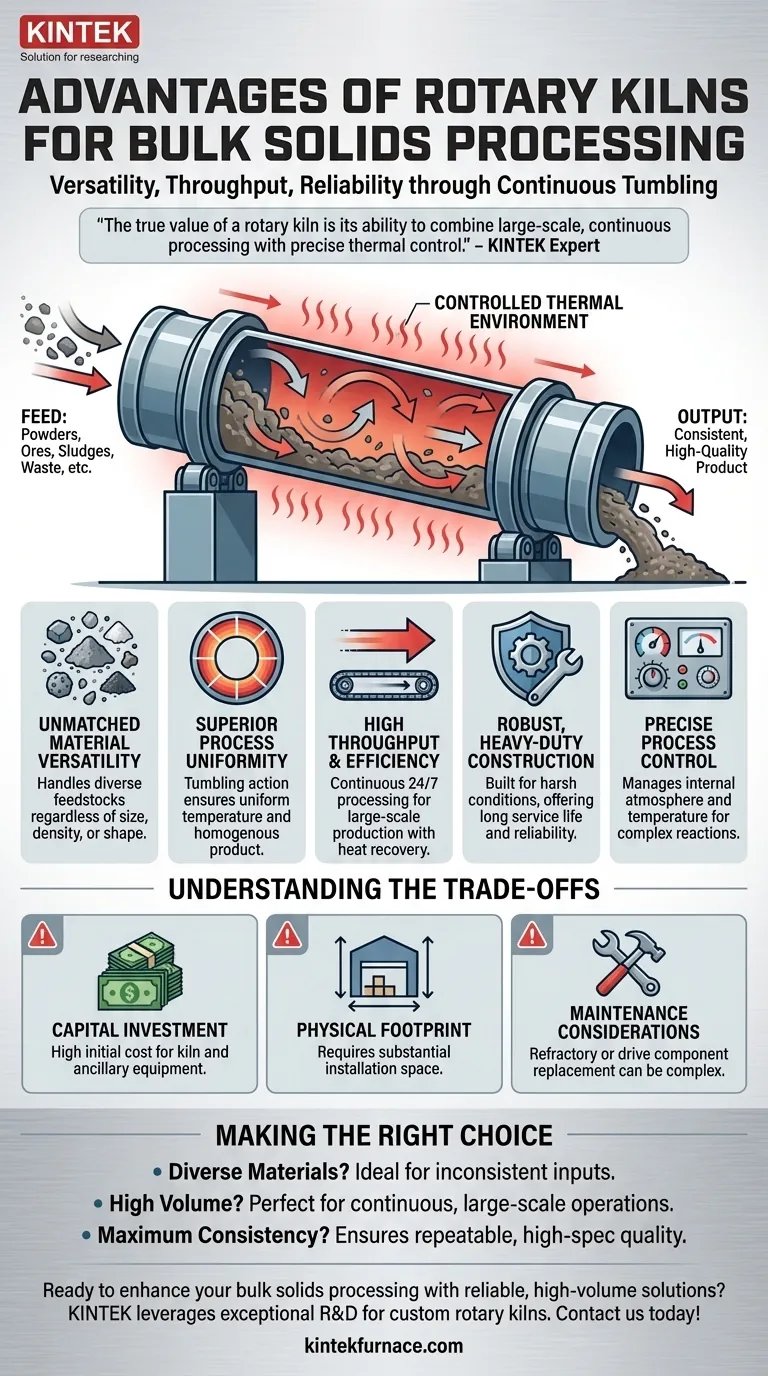 KINTEK
Solution for researching

ADVANTAGES OF ROTARY KILNS FOR BULK SOLIDS PROCESSING

Versatility, Throughput, Reliability through Continuous Tumbling

"The true value of a rotary kiln is its ability to combine large-scale, continuous processing with precise thermal control." – KINTEK Expert

CONTROLLED THERMAL ENVIRONMENT

FEED:
Powders, Ores, Sludges, Waste, etc.

OUTPUT:
Consistent, High-Quality Product

UNMATCHED MATERIAL VERSATILITY
Handles diverse feedstocks regardless of size, density, or shape.

SUPERIOR PROCESS UNIFORMITY
Tumbling action ensures uniform temperature and homogenous product.

HIGH THROUGHPUT & EFFICIENCY
Continuous 24/7 processing for large-scale production with heat recovery.

ROBUST, HEAVY-DUTY CONSTRUCTION
Built for harsh conditions, offering long service life and reliability.

PRECISE PROCESS CONTROL
Manages internal atmosphere and temperature for complex reactions.

UNDERSTANDING THE TRADE-OFFS

CAPITAL INVESTMENT
High initial cost for kiln and ancillary equipment.

PHYSICAL FOOTPRINT
Requires substantial installation space.

MAINTENANCE CONSIDERATIONS
Refractory or drive component replacement can be complex.

MAKING THE RIGHT CHOICE

• Diverse Materials? Ideal for inconsistent inputs.
• High Volume? Perfect for continuous, large-scale operations.
• Maximum Consistency? Ensures repeatable, high-spec quality.

Ready to enhance your bulk solids processing with reliable, high-volume solutions? KINTEK leverages exceptional R&D for custom rotary kilns. Contact us today!

kintekfurnace.com