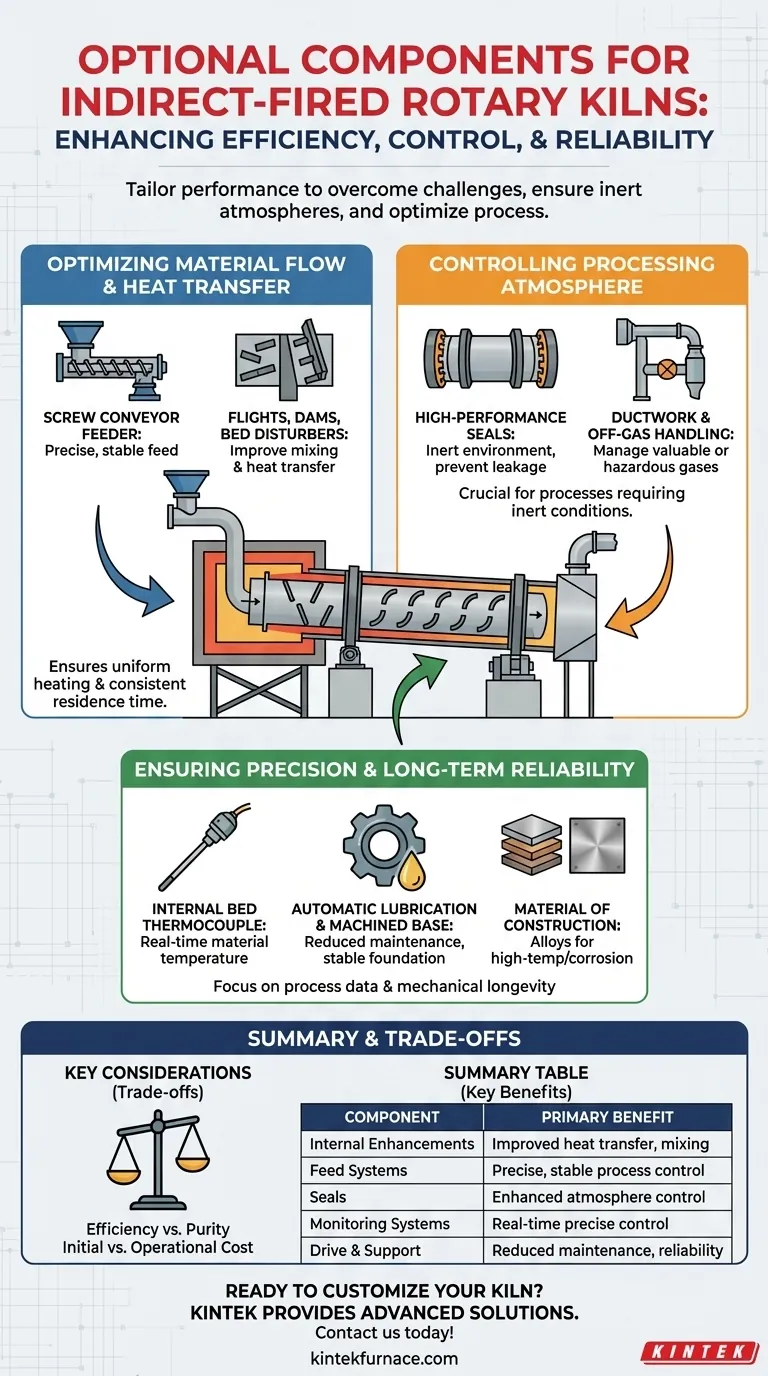 OPTIONAL COMPONENTS FOR INDIRECT-FIRED ROTARY KILNS:
ENHANCING EFFICIENCY, CONTROL, & RELIABILITY

Tailor performance to overcome challenges, ensure inert atmospheres, and optimize process.

OPTIMIZING MATERIAL FLOW & HEAT TRANSFER

SCREW CONVEYOR FEEDER: Precise, stable feed

FLIGHTS, DAMS, BED DISTURBERS: Improve mixing & heat transfer

Ensures uniform heating & consistent residence time.

CONTROLLING PROCESSING ATMOSPHERE

HIGH-PERFORMANCE SEALS: Inert environment, prevent leakage

DUCTWORK & OFF-GAS HANDLING: Manage valuable or hazardous gases

Crucial for processes requiring inert conditions.

ENSURING PRECISION & LONG-TERM RELIABILITY

INTERNAL BED THERMOCOUPLE: Real-time material temperature

AUTOMATIC LUBRICATION & MACHINED BASE: Reduced maintenance, stable foundation

MATERIAL OF CONSTRUCTION: Alloys for high-temp/corrosion

Focus on process data & mechanical longevity

SUMMARY & TRADE-OFFS

KEY CONSIDERATIONS (Trade-offs)

Efficiency vs. Purity
Initial vs. Operational Cost

SUMMARY TABLE (Key Benefits)

| COMPONENT | PRIMARY BENEFIT |
|---|---|
| Internal Enhancements | Improved heat transfer, mixing |
| Feed Systems | Precise, stable process control |
| Seals | Enhanced atmosphere control |
| Monitoring Systems | Real-time precise control |
| Drive & Support | Reduced maintenance, reliability |

READY TO CUSTOMIZE YOUR KILN?
KINTEK PROVIDES ADVANCED SOLUTIONS.
Contact us today!
kintekfurnace.com

KINTEK