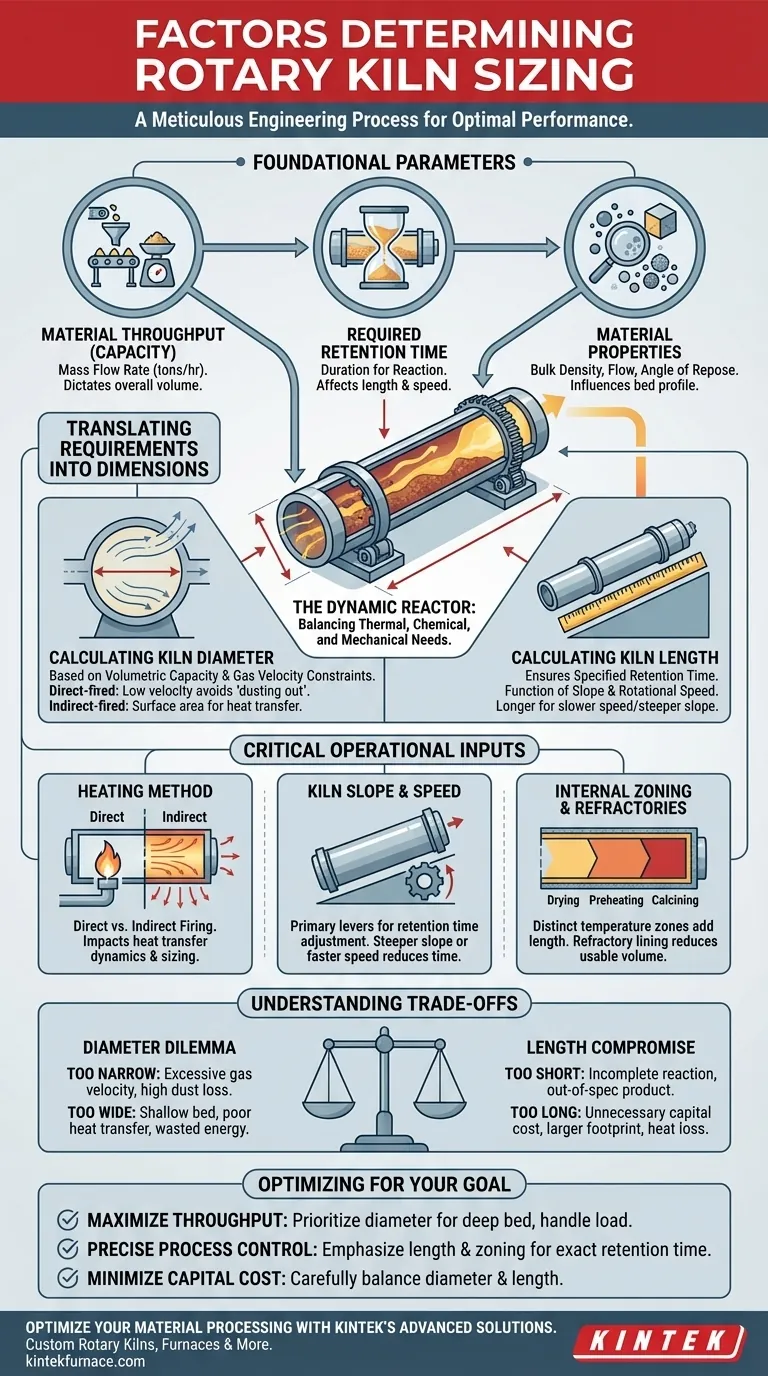 FACTORS DETERMINING ROTARY KILN SIZING

A Meticulous Engineering Process for Optimal Performance.

FOUNDATIONAL PARAMETERS

MATERIAL THROUGHPUT (CAPACITY)
Mass Flow Rate (tons/hr). Dictates overall volume.

REQUIRED RETENTION TIME
Duration for Reaction. Affects length & speed.

MATERIAL PROPERTIES
Bulk Density, Flow, Angle of Repose. Influences bed profile.

TRANSLATING REQUIREMENTS INTO DIMENSIONS

THE DYNAMIC REACTOR: Balancing Thermal, Chemical, and Mechanical Needs.

CALCULATING KILN DIAMETER
Based on Volumetric Capacity & Gas Velocity Constraints.
Direct-fired: Low velocity avoids 'dusting out'.
Indirect-fired: Surface area for heat transfer.

CALCULATING KILN LENGTH
Ensures Specified Retention Time. Function of Slope & Rotational Speed. Longer for slower speed/steeper slope.

CRITICAL OPERATIONAL INPUTS

HEATING METHOD
Direct Indirect
Direct vs. Indirect Firing. Impacts heat transfer dynamics & sizing.

KILN SLOPE & SPEED
Primary levers for retention time adjustment. Steeper slope or faster speed reduces time.

INTERNAL ZONING & REFRACTORIES
Drying Preheating Calcining
Distinct temperature zones add length. Refractory lining reduces usable volume.

UNDERSTANDING TRADE-OFFS

DIAMETER DILEMMA
TOO NARROW: Excessive gas velocity, high dust loss.
TOO WIDE: Shallow bed, poor heat transfer, wasted energy.

LENGTH COMPROMISE
TOO SHORT: Incomplete reaction, out-of-spec product.
TOO LONG: Unnecessary capital cost, larger footprint, heat loss.

OPTIMIZING FOR YOUR GOAL

MAXIMIZE THROUGHPUT: Prioritize diameter for deep bed, handle load.
PRECISE PROCESS CONTROL: Emphasize length & zoning for exact retention time.
MINIMIZE CAPITAL COST: Carefully balance diameter & length.

OPTIMIZE YOUR MATERIAL PROCESSING WITH KINTEK'S ADVANCED SOLUTIONS.
Custom Rotary Kilns, Furnaces & More.
kintekfurnace.com

KINTEK