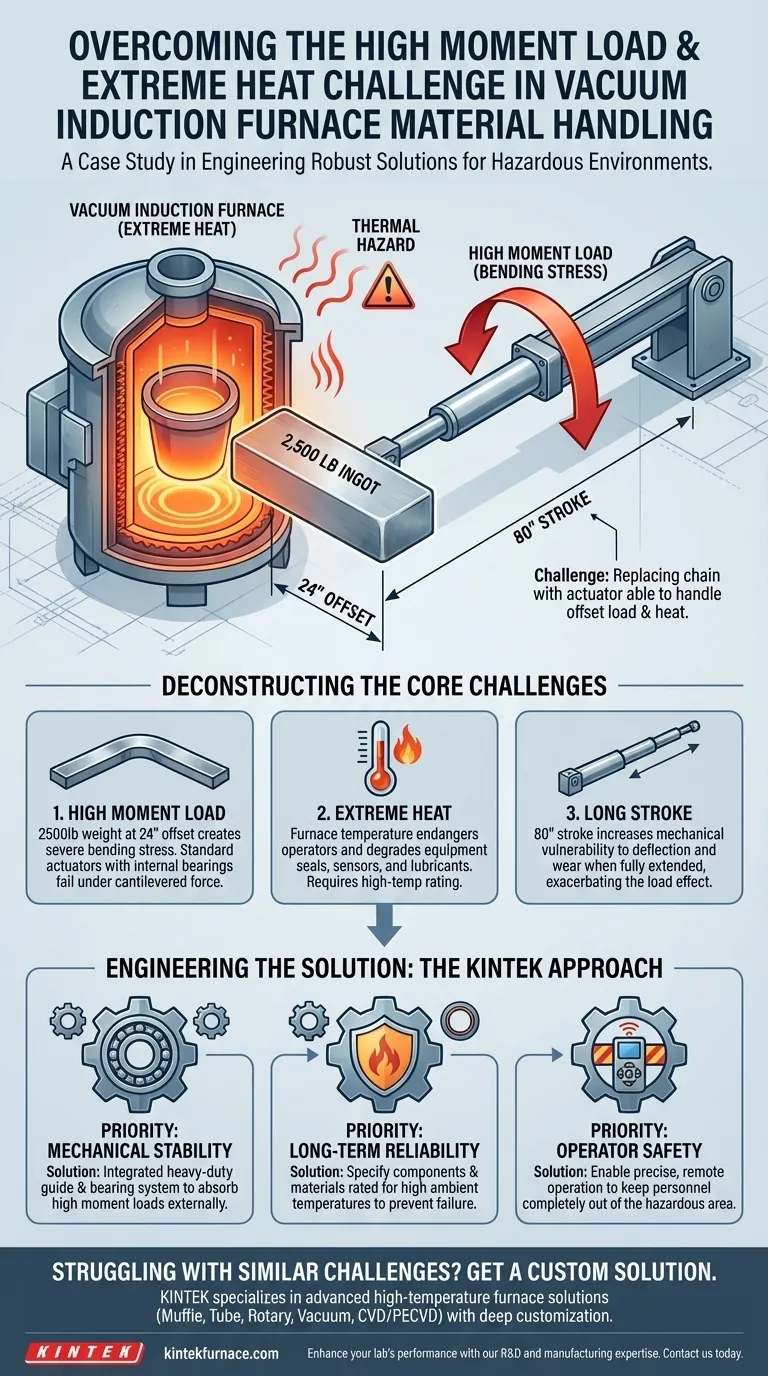 OVERCOMING THE HIGH MOMENT LOAD & EXTREME HEAT CHALLENGE IN VACUUM INDUCTION FURNACE MATERIAL HANDLING

A Case Study in Engineering Robust Solutions for Hazardous Environments.

VACUUM INDUCTION FURNACE (EXTREME HEAT)

THERMAL HAZARD

HIGH MOMENT LOAD (BENDING STRESS)

2,500 LB INGOT

80" STROKE

24" OFFSET

Challenge: Replacing chain with actuator able to handle offset load & heat.

DECONSTRUCTING THE CORE CHALLENGES

1. HIGH MOMENT LOAD
2500lb weight at 24" offset creates severe bending stress. Standard actuators with internal bearings fail under cantilevered force.

2. EXTREME HEAT
Furnace temperature endangers operators and degrades equipment seals, sensors, and lubricants. Requires high-temp rating.

3. LONG STROKE
80" stroke increases mechanical vulnerability to deflection and wear when fully extended, exacerbating the load effect.

ENGINEERING THE SOLUTION: THE KINTEK APPROACH

PRIORITY: MECHANICAL STABILITY
Solution: Integrated heavy-duty guide & bearing system to absorb high moment loads externally.

PRIORITY: LONG-TERM RELIABILITY
Solution: Specify components & materials rated for high ambient temperatures to prevent failure.

PRIORITY: OPERATOR SAFETY
Solution: Enable precise, remote operation to keep personnel completely out of the hazardous area.

STRUGGLING WITH SIMILAR CHALLENGES? GET A CUSTOM SOLUTION.
KINTEK specializes in advanced high-temperature furnace solutions (Muffle, Tube, Rotary, Vacuum, CVD/PECVD) with deep customization.

KINTEK

kintekfurnace.com

Enhance your lab's performance with our R&D and manufacturing expertise. Contact us today.