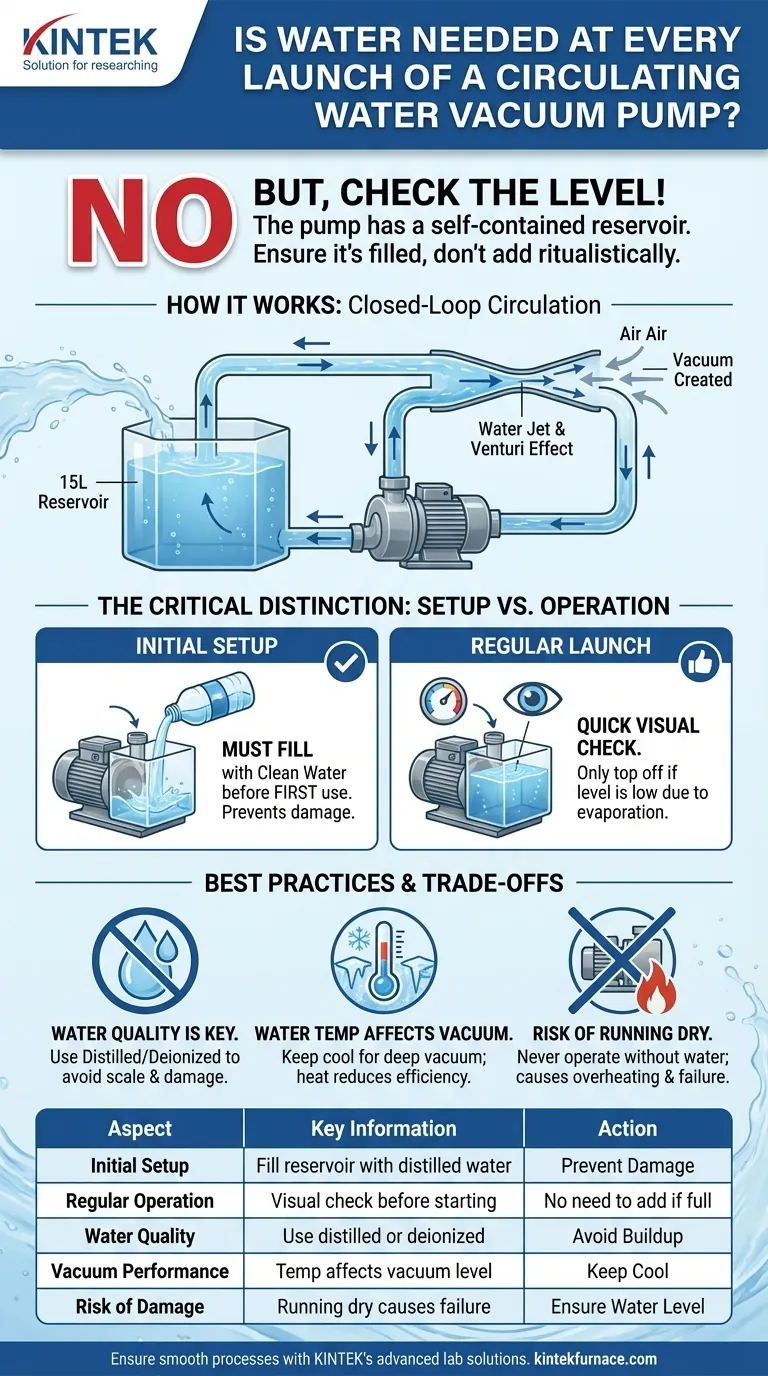 KINTEK
Solution for researching

IS WATER NEEDED AT EVERY LAUNCH OF A CIRCULATING WATER VACUUM PUMP?

NO

BUT, CHECK THE LEVEL!
The pump has a self-contained reservoir. Ensure it's filled, don't add ritualistically.

HOW IT WORKS: Closed-Loop Circulation

Air Air
Vacuum Created
Water Jet & Venturi Effect
15L Reservoir

THE CRITICAL DISTINCTION: SETUP VS. OPERATION

INITIAL SETUP
MUST FILL with Clean Water before FIRST use. Prevents damage.

REGULAR LAUNCH
QUICK VISUAL CHECK. Only top off if level is low due to evaporation.

BEST PRACTICES & TRADE-OFFS

WATER QUALITY IS KEY. Use Distilled/Deionized to avoid scale & damage.

WATER TEMP AFFECTS VACUUM. Keep cool for deep vacuum; heat reduces efficiency.

RISK OF RUNNING DRY. Never operate without water; causes overheating & failure.

| Aspect | Key Information | Action |
|---|---|---|
| Initial Setup | Fill reservoir with distilled water | Prevent Damage |
| Regular Operation | Visual check before starting | No need to add if full |
| Water Quality | Use distilled or deionized | Avoid Buildup |
| Vacuum Performance | Temp affects vacuum level | Keep Cool |
| Risk of Damage | Running dry causes failure | Ensure Water Level |

Ensure smooth processes with KINTEK's advanced lab solutions. kintekfurnace.com