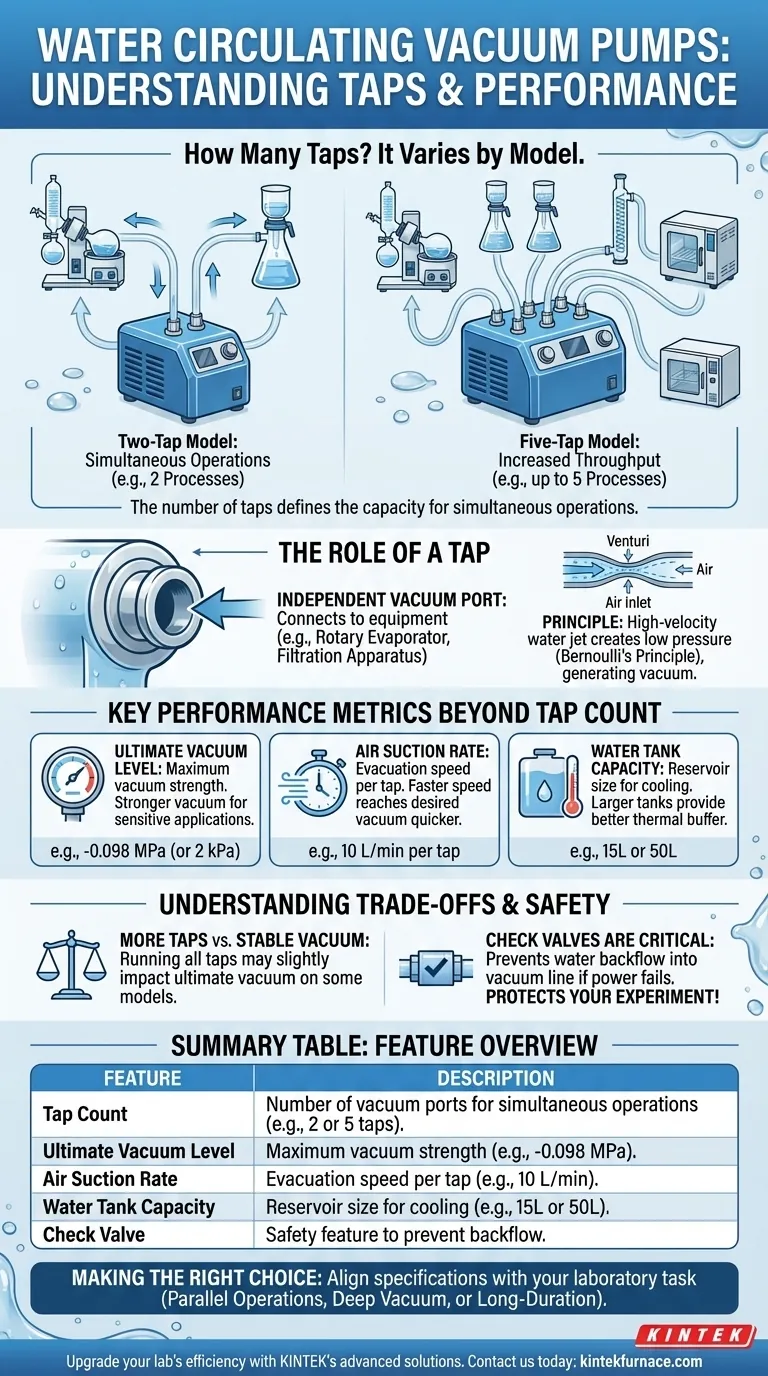 WATER CIRCULATING VACUUM PUMPS: UNDERSTANDING TAPS & PERFORMANCE

How Many Taps? It Varies by Model.

Two-Tap Model:
Simultaneous Operations
(e.g., 2 Processes)

Five-Tap Model:
Increased Throughput
(e.g., up to 5 Processes)

The number of taps defines the capacity for simultaneous operations.

THE ROLE OF A TAP

INDEPENDENT VACUUM PORT: Connects to equipment (e.g., Rotary Evaporator, Filtration Apparatus)

Venturi
Air
Air inlet

PRINCIPLE: High-velocity water jet creates low pressure (Bernoulli's Principle), generating vacuum.

KEY PERFORMANCE METRICS BEYOND TAP COUNT

ULTIMATE VACUUM LEVEL: Maximum vacuum strength. Stronger vacuum for sensitive applications.
e.g., -0.098 MPa (or 2 kPa)

AIR SUCTION RATE: Evacuation speed per tap. Faster speed reaches desired vacuum quicker.
e.g., 10 L/min per tap

WATER TANK CAPACITY: Reservoir size for cooling. Larger tanks provide better thermal buffer.
e.g., 15L or 50L

UNDERSTANDING TRADE-OFFS & SAFETY

MORE TAPS vs. STABLE VACUUM: Running all taps may slightly impact ultimate vacuum on some models.

CHECK VALVES ARE CRITICAL: Prevents water backflow into vacuum line if power fails. PROTECTS YOUR EXPERIMENT!

SUMMARY TABLE: FEATURE OVERVIEW

| FEATURE | DESCRIPTION |
|---|---|
| Tap Count | Number of vacuum ports for simultaneous operations (e.g., 2 or 5 taps). |
| Ultimate Vacuum Level | Maximum vacuum strength (e.g., -0.098 MPa). |
| Air Suction Rate | Evacuation speed per tap (e.g., 10 L/min). |
| Water Tank Capacity | Reservoir size for cooling (e.g., 15L or 50L). |
| Check Valve | Safety feature to prevent backflow. |

MAKING THE RIGHT CHOICE: Align specifications with your laboratory task (Parallel Operations, Deep Vacuum, or Long-Duration).

KINTEK

Upgrade your lab's efficiency with KINTEK's advanced solutions. Contact us today: kintekfurnace.com