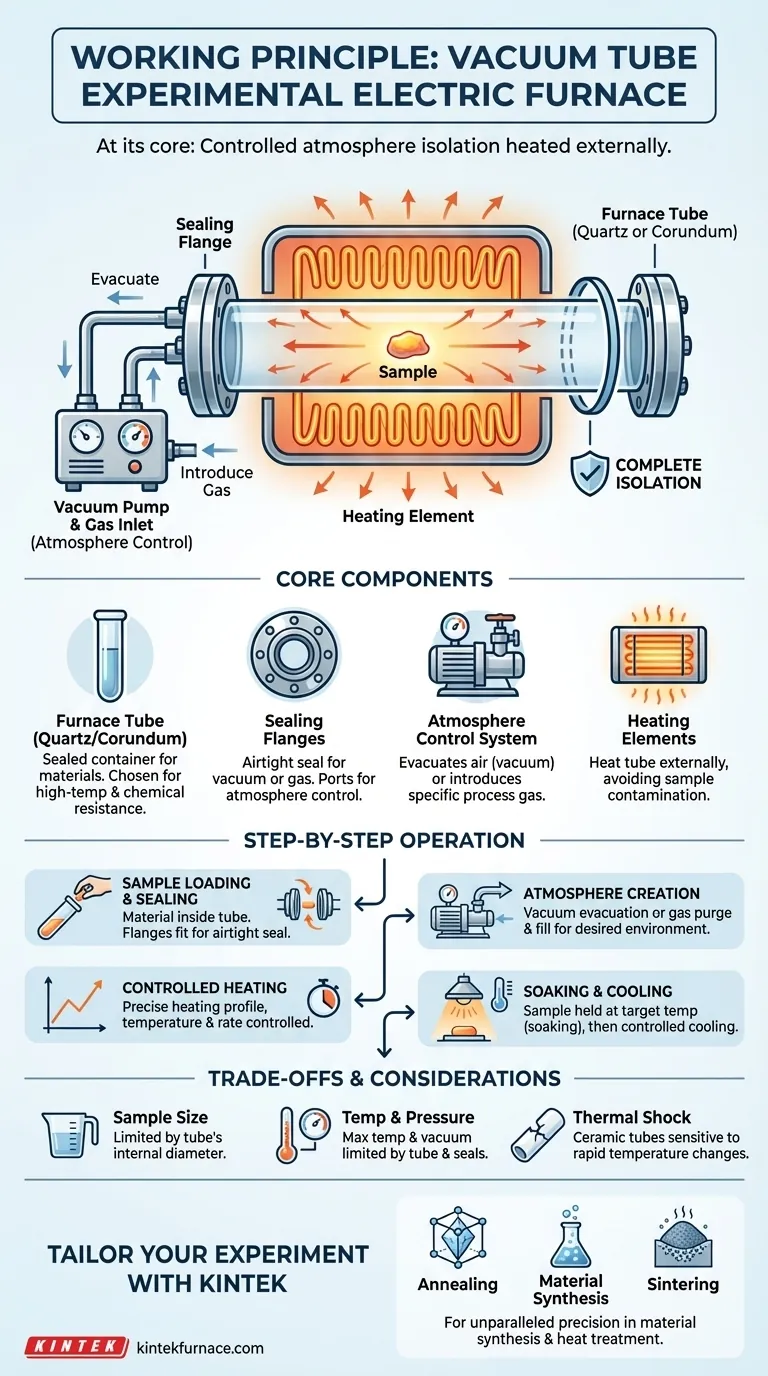 WORKING PRINCIPLE: VACUUM TUBE EXPERIMENTAL ELECTRIC FURNACE

At its core: Controlled atmosphere isolation heated externally.

Sealing Flange

Evacuate

Furnace Tube (Quartz or Corundum)

Sample

Introduce Gas

Vacuum Pump & Gas Inlet (Atmosphere Control)

Heating Element

COMPLETE ISOLATION

CORE COMPONENTS

Furnace Tube (Quartz/Corundum)
Sealed container for materials. Chosen for high-temp & chemical resistance.

Sealing Flanges
Airtight seal for vacuum or gas. Ports for atmosphere control.

Atmosphere Control System
Evacuates air (vacuum) or introduces specific process gas.

Heating Elements
Heat tube externally, avoiding sample contamination.

STEP-BY-STEP OPERATION

SAMPLE LOADING & SEALING
Material inside tube. Flanges fit for airtight seal.

ATMOSPHERE CREATION
Vacuum evacuation or gas purge & fill for desired environment.

CONTROLLED HEATING
Precise heating profile, temperature & rate controlled.

SOAKING & COOLING
Sample held at target temp (soaking), then controlled cooling.

TRADE-OFFS & CONSIDERATIONS

Sample Size
Limited by tube's internal diameter.

Temp & Pressure
Max temp & vacuum limited by tube & seals.

Thermal Shock
Ceramic tubes sensitive to rapid temperature changes.

TAILOR YOUR EXPERIMENT WITH KINTEK

Annealing

Material Synthesis

Sintering

For unparalleled precision in material synthesis & heat treatment.

KINTEK kintekfurnace.com