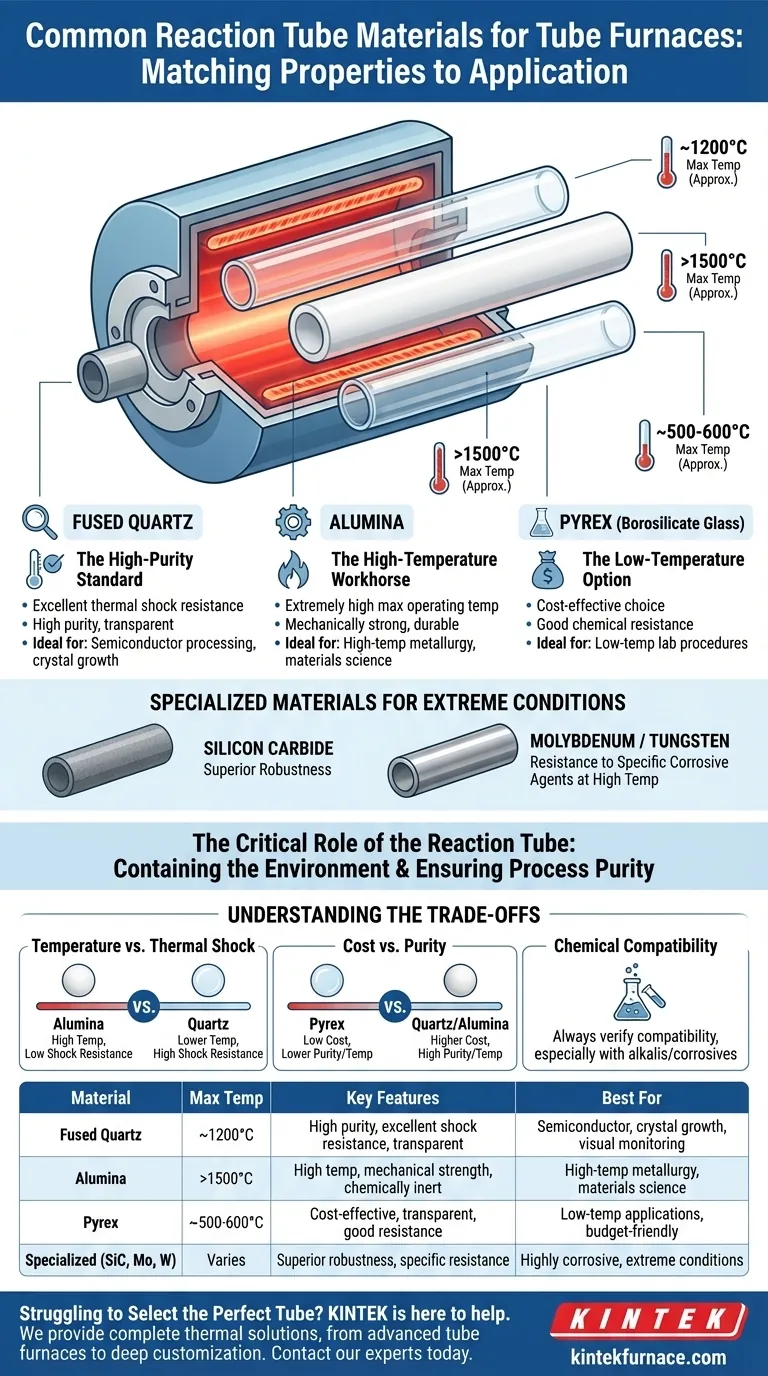 Common Reaction Tube Materials for Tube Furnaces: Matching Properties to Application

~1200°C
Max Temp
(Approx.)

>1500°C
Max Temp
(Approx.)

~500-600°C
Max Temp
(Approx.)

>1500°C
Max Temp
(Approx.)

FUSED QUARTZ

The High-Purity Standard

• Excellent thermal shock resistance
• High purity, transparent
• Ideal for: Semiconductor processing, crystal growth

ALUMINA

The High-Temperature Workhorse

• Extremely high max operating temp
• Mechanically strong, durable
• Ideal for: High-temp metallurgy, materials science

PYREX (Borosilicate Glass)

The Low-Temperature Option

• Cost-effective choice
• Good chemical resistance
• Ideal for: Low-temp lab procedures

SPECIALIZED MATERIALS FOR EXTREME CONDITIONS

SILICON CARBIDE
Superior Robustness

MOLYBDENUM / TUNGSTEN
Resistance to Specific Corrosive Agents at High Temp

The Critical Role of the Reaction Tube: Containing the Environment & Ensuring Process Purity

UNDERSTANDING THE TRADE-OFFS

Temperature vs. Thermal Shock

Alumina
High Temp, Low Shock Resistance

VS.

Quartz
Lower Temp, High Shock Resistance

Cost vs. Purity

Pyrex
Low Cost, Lower Purity/Temp

VS.

Quartz/Alumina
Higher Cost, High Purity/Temp

Chemical Compatibility

Always verify compatibility, especially with alkalis/corrosives

| Material | Max Temp | Key Features | Best For |
|---|---|---|---|
| Fused Quartz | ~1200°C | High purity, excellent shock resistance, transparent | Semiconductor, crystal growth, visual monitoring |
| Alumina | >1500°C | High temp, mechanical strength, chemically inert | High-temp metallurgy, materials science |
| Pyrex | ~500-600°C | Cost-effective, transparent, good resistance | Low-temp applications, budget-friendly |
| Specialized (SiC, Mo, W) | Varies | Superior robustness, specific resistance | Highly corrosive, extreme conditions |

Struggling to Select the Perfect Tube? KINTEK is here to help.
We provide complete thermal solutions, from advanced tube furnaces to deep customization. Contact our experts today.

KINTEK
kintekfurnace.com