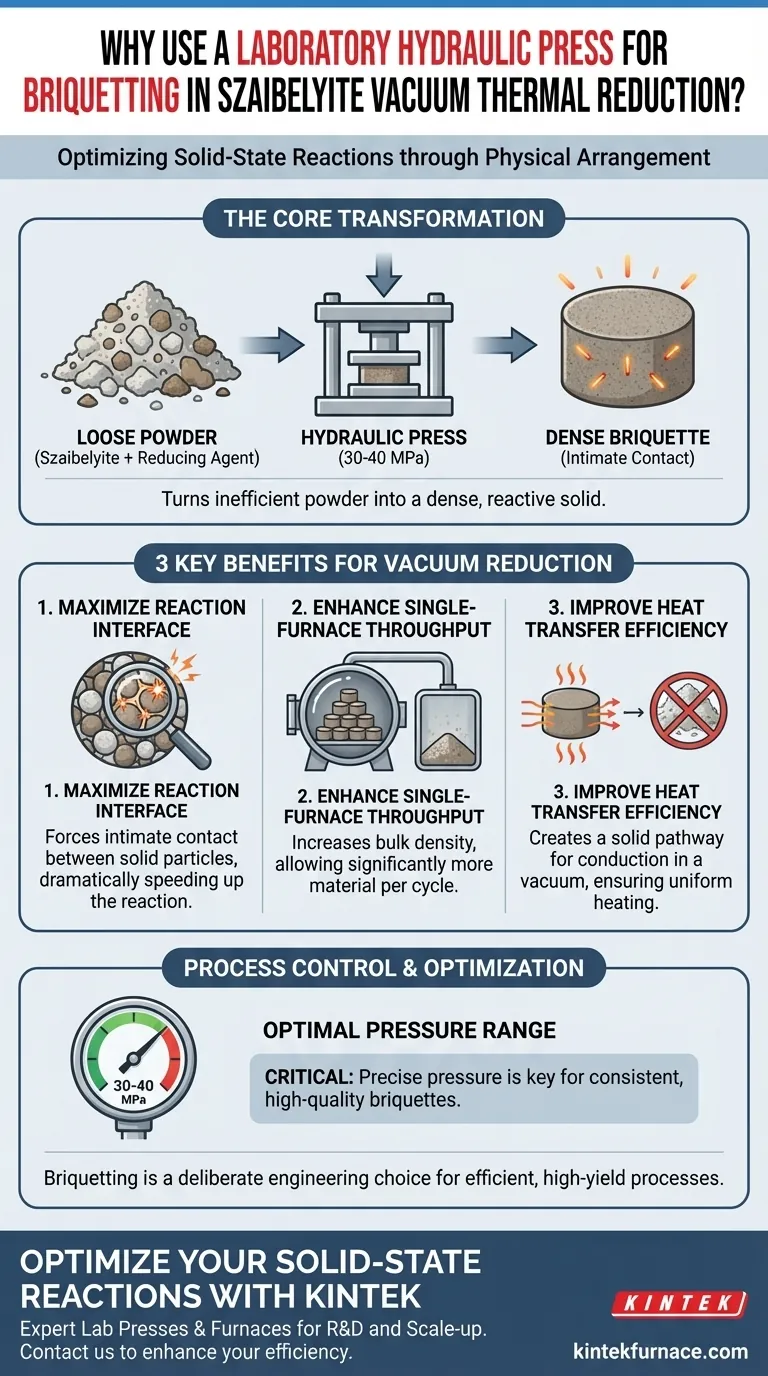 WHY USE A LABORATORY HYDRAULIC PRESS FOR BRIQUETTING IN SZAIBELYITE VACUUM THERMAL REDUCTION?

Optimizing Solid-State Reactions through Physical Arrangement

THE CORE TRANSFORMATION

LOOSE POWDER
(Szaibelyite + Reducing Agent)

HYDRAULIC PRESS
(30-40 MPa)

DENSE BRIQUETTE
(Intimate Contact)

Turns inefficient powder into a dense, reactive solid.

3 KEY BENEFITS FOR VACUUM REDUCTION

1. MAXIMIZE REACTION INTERFACE

1. MAXIMIZE REACTION INTERFACE
Forces intimate contact between solid particles, dramatically speeding up the reaction.

2. ENHANCE SINGLE-FURNACE THROUGHPUT

2. ENHANCE SINGLE-FURNACE THROUGHPUT
Increases bulk density, allowing significantly more material per cycle.

3. IMPROVE HEAT TRANSFER EFFICIENCY

3. IMPROVE HEAT TRANSFER EFFICIENCY
Creates a solid pathway for conduction in a vacuum, ensuring uniform heating.

PROCESS CONTROL & OPTIMIZATION

30-40 MPa

OPTIMAL PRESSURE RANGE

CRITICAL: Precise pressure is key for consistent, high-quality briquettes.

Briquetting is a deliberate engineering choice for efficient, high-yield processes.

OPTIMIZE YOUR SOLID-STATE REACTIONS WITH KINTEK
Expert Lab Presses & Furnaces for R&D and Scale-up.
Contact us to enhance your efficiency.

KINTEK

kintekfurnace.com