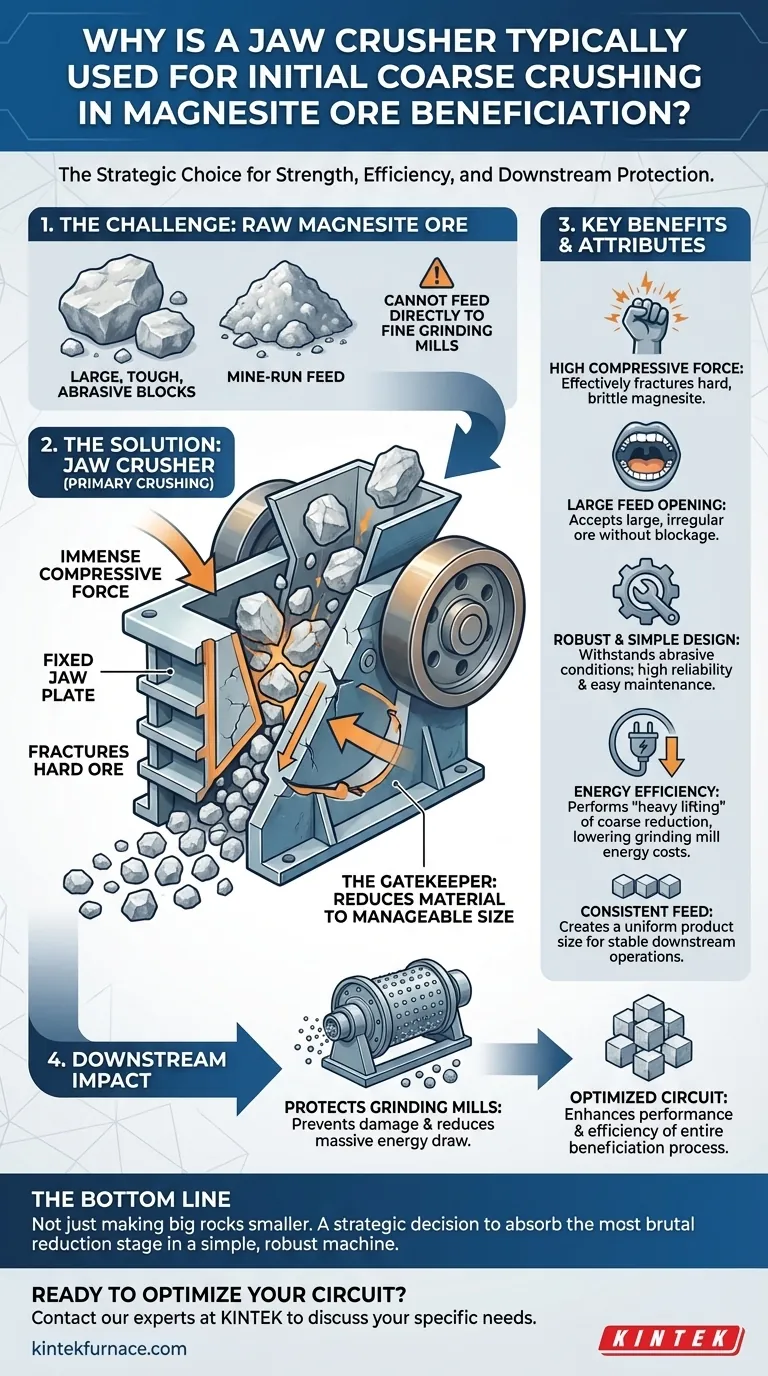 WHY IS A JAW CRUSHER TYPICALLY USED FOR INITIAL COARSE CRUSHING IN MAGNESITE ORE BENEFICIATION?

The Strategic Choice for Strength, Efficiency, and Downstream Protection.

1. THE CHALLENGE: RAW MAGNESITE ORE

LARGE, TOUGH, ABRASIVE BLOCKS

MINE-RUN FEED

CANNOT FEED DIRECTLY TO FINE GRINDING MILLS

2. THE SOLUTION: JAW CRUSHER (PRIMARY CRUSHING)

IMMENSE COMPRESSIVE FORCE

FIXED JAW PLATE

FRACTURES HARD ORE

THE GATEKEEPER: REDUCES MATERIAL TO MANAGEABLE SIZE

3. KEY BENEFITS & ATTRIBUTES

HIGH COMPRESSIVE FORCE: Effectively fractures hard, brittle magnesite.

LARGE FEED OPENING: Accepts large, irregular ore without blockage.

ROBUST & SIMPLE DESIGN: Withstands abrasive conditions; high reliability & easy maintenance.

ENERGY EFFICIENCY: Performs "heavy lifting" of coarse reduction, lowering grinding mill energy costs.

CONSISTENT FEED: Creates a uniform product size for stable downstream operations.

4. DOWNSTREAM IMPACT

PROTECTS GRINDING MILLS: Prevents damage & reduces massive energy draw.

OPTIMIZED CIRCUIT: Enhances performance & efficiency of entire beneficiation process.

THE BOTTOM LINE
Not just making big rocks smaller. A strategic decision to absorb the most brutal reduction stage in a simple, robust machine.

READY TO OPTIMIZE YOUR CIRCUIT?
Contact our experts at KINTEK to discuss your specific needs.

kintekfurnace.com

KINTEK