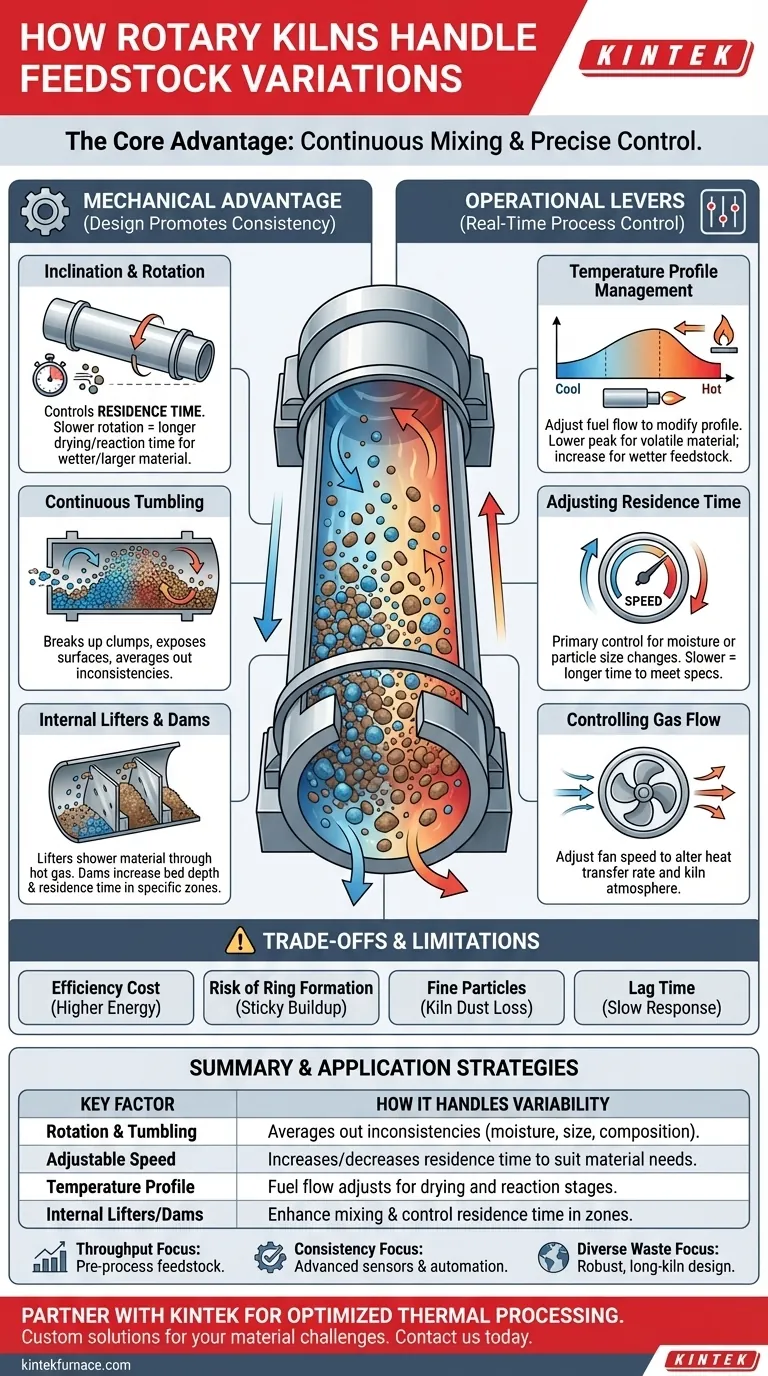 HOW ROTARY KILNS HANDLE FEEDSTOCK VARIATIONS

KINTEK

The Core Advantage: Continuous Mixing & Precise Control.

MECHANICAL ADVANTAGE
(Design Promotes Consistency)

Inclination & Rotation

Controls RESIDENCE TIME. Slower rotation = longer drying/reaction time for wetter/larger material.

Continuous Tumbling

Breaks up clumps, exposes surfaces, averages out inconsistencies.

Internal Lifters & Dams

Lifters shower material through hot gas. Dams increase bed depth & residence time in specific zones.

OPERATIONAL LEVERS
(Real-Time Process Control)

Temperature Profile Management

Cool

Hot

Adjust fuel flow to modify profile. Lower peak for volatile material; increase for wetter feedstock.

Adjusting Residence Time

SPEED

Primary control for moisture or particle size changes. Slower = longer time to meet specs.

Controlling Gas Flow

Adjust fan speed to alter heat transfer rate and kiln atmosphere.

TRADE-OFFS & LIMITATIONS

Efficiency Cost
(Higher Energy)

Risk of Ring Formation
(Sticky Buildup)

Fine Particles
(Kiln Dust Loss)

Lag Time
(Slow Response)

SUMMARY & APPLICATION STRATEGIES

| KEY FACTOR | HOW IT HANDLES VARIABILITY |
|---|---|
| Rotation & Tumbling | Averages out inconsistencies (moisture, size, composition). |
| Adjustable Speed | Increases/decreases residence time to suit material needs. |
| Temperature Profile | Fuel flow adjusts for drying and reaction stages. |
| Internal Lifters/Dams | Enhance mixing & control residence time in zones. |

Throughput Focus: Pre-process feedstock.

Consistency Focus: Advanced sensors & automation.

Diverse Waste Focus: Robust, long-kiln design.

PARTNER WITH KINTEK FOR OPTIMIZED THERMAL PROCESSING.
Custom solutions for your material challenges. Contact us today.

kintekfurnace.com

KINTEK