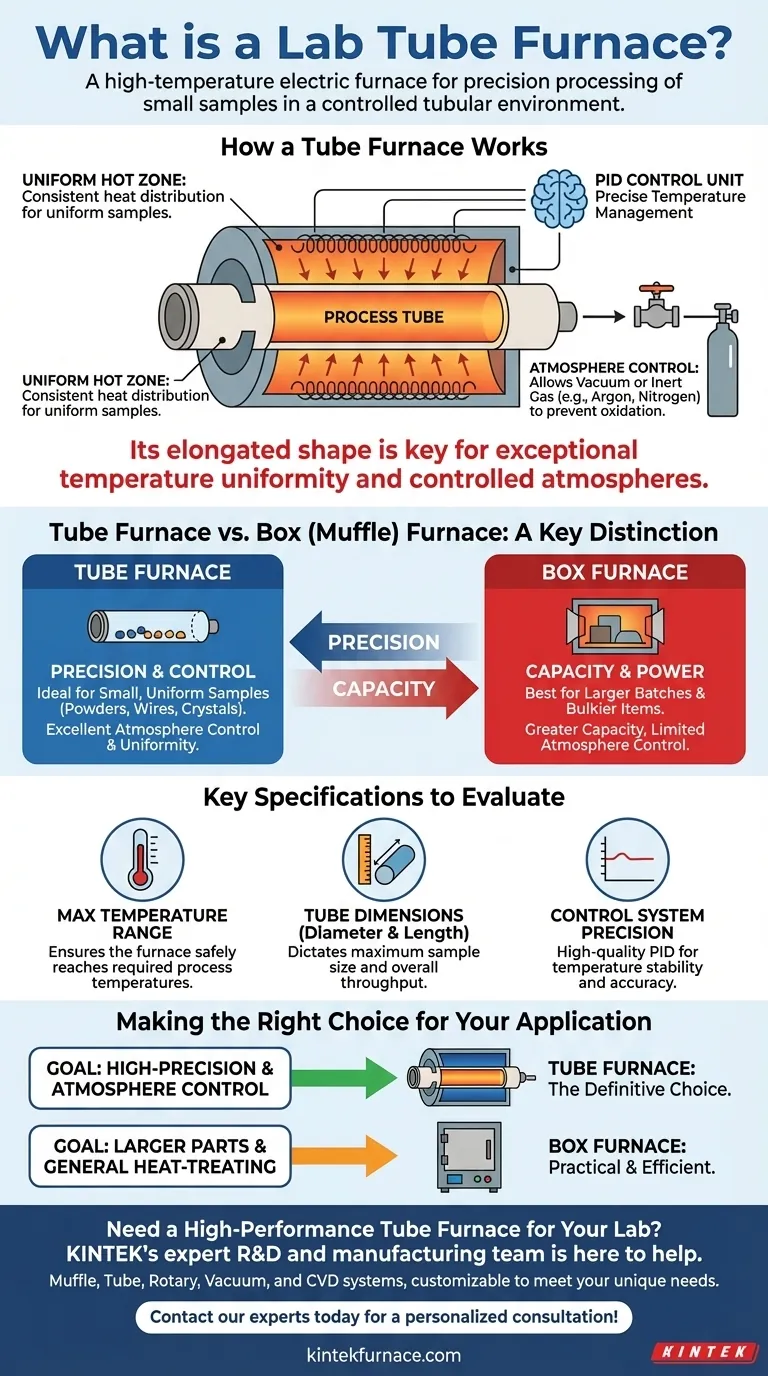 What is a Lab Tube Furnace?

A high-temperature electric furnace for precision processing of small samples in a controlled tubular environment.

How a Tube Furnace Works

UNIFORM HOT ZONE: Consistent heat distribution for uniform samples.

PID CONTROL UNIT Precise Temperature Management

PROCESS TUBE

UNIFORM HOT ZONE: Consistent heat distribution for uniform samples.

ATMOSPHERE CONTROL: Allows Vacuum or Inert Gas (e.g., Argon, Nitrogen) to prevent oxidation.

Its elongated shape is key for exceptional temperature uniformity and controlled atmospheres.

Tube Furnace vs. Box (Muffle) Furnace: A Key Distinction

TUBE FURNACE

PRECISION & CONTROL
Ideal for Small, Uniform Samples (Powders, Wires, Crystals).
Excellent Atmosphere Control & Uniformity.

PRECISION

CAPACITY

BOX FURNACE

CAPACITY & POWER
Best for Larger Batches & Bulkier Items.
Greater Capacity, Limited Atmosphere Control.

Key Specifications to Evaluate

MAX TEMPERATURE RANGE
Ensures the furnace safely reaches required process temperatures.

TUBE DIMENSIONS (Diameter & Length)
Dictates maximum sample size and overall throughput.

CONTROL SYSTEM PRECISION
High-quality PID for temperature stability and accuracy.

Making the Right Choice for Your Application

GOAL: HIGH-PRECISION & ATMOSPHERE CONTROL

TUBE FURNACE: The Definitive Choice.

GOAL: LARGER PARTS & GENERAL HEAT-TREATING

BOX FURNACE: Practical & Efficient.

Need a High-Performance Tube Furnace for Your Lab?
KINTEK's expert R&D and manufacturing team is here to help.
Muffle, Tube, Rotary, Vacuum, and CVD systems, customizable to meet your unique needs.

Contact our experts today for a personalized consultation!

kintekfurnace.com

KINTEK