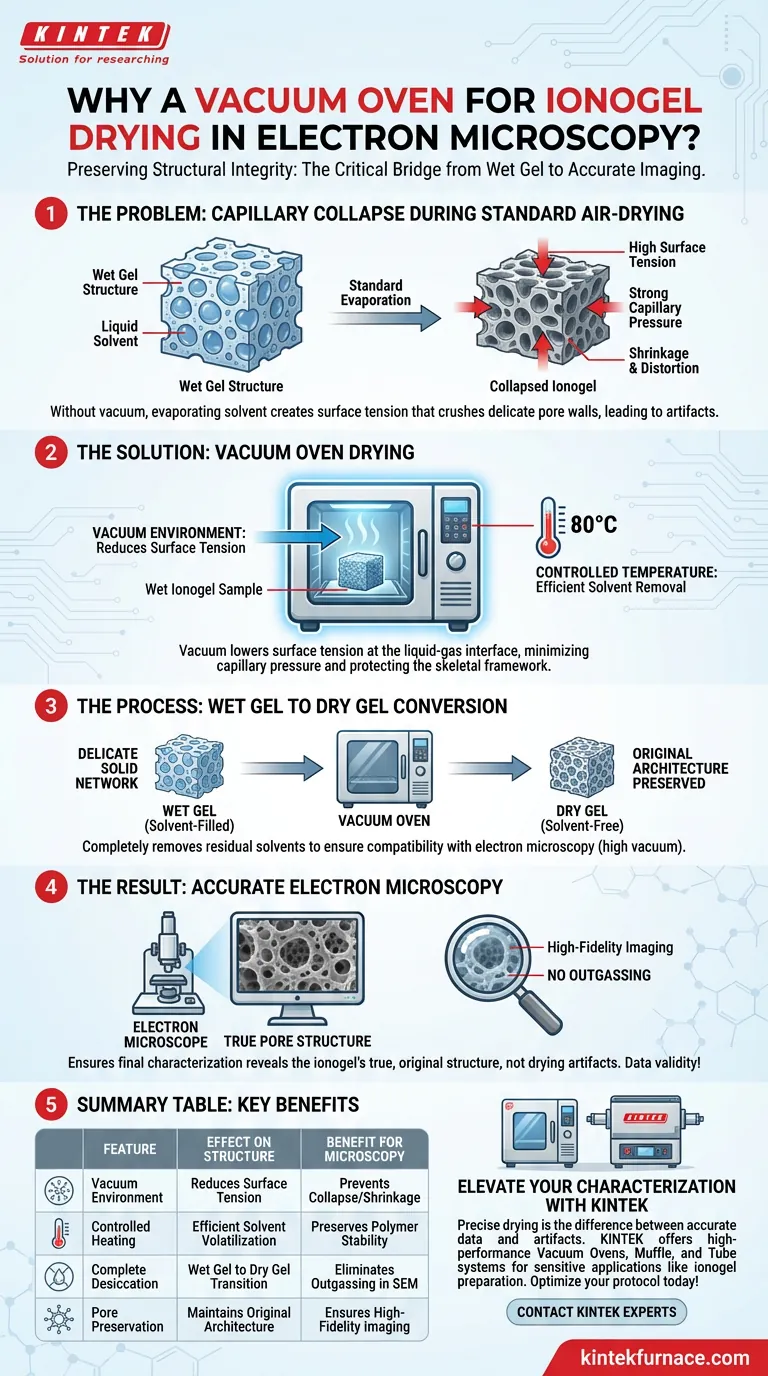 KINTEK
Solution for researching

WHY A VACUUM OVEN FOR IONOGEL DRYING IN ELECTRON MICROSCOPY?

Preserving Structural Integrity: The Critical Bridge from Wet Gel to Accurate Imaging.

1 THE PROBLEM: CAPILLARY COLLAPSE DURING STANDARD AIR-DRYING

Wet Gel Structure
Liquid Solvent
Wet Gel Structure
Standard Evaporation
High Surface Tension
Strong Capillary Pressure
Shrinkage & Distortion
Collapsed Ionogel

Without vacuum, evaporating solvent creates surface tension that crushes delicate pore walls, leading to artifacts.

2 THE SOLUTION: VACUUM OVEN DRYING

VACUUM ENVIRONMENT: Reduces Surface Tension
Wet Ionogel Sample
80°C
CONTROLLED TEMPERATURE: Efficient Solvent Removal

Vacuum lowers surface tension at the liquid-gas interface, minimizing capillary pressure and protecting the skeletal framework.

3 THE PROCESS: WET GEL TO DRY GEL CONVERSION

DELICATE SOLID NETWORK
WET GEL (Solvent-Filled)
VACUUM OVEN
DRY GEL (Solvent-Free)
ORIGINAL ARCHITECTURE PRESERVED

Completely removes residual solvents to ensure compatibility with electron microscopy (high vacuum).

4 THE RESULT: ACCURATE ELECTRON MICROSCOPY

ELECTRON MICROSCOPE
TRUE PORE STRUCTURE
High-Fidelity Imaging
NO OUTGASSING

Ensures final characterization reveals the ionogel's true, original structure, not drying artifacts. Data validity!

5 SUMMARY TABLE: KEY BENEFITS

| | FEATURE | EFFECT ON STRUCTURE | BENEFIT FOR MICROSCOPY |
|---|---|---|---|
| | Vacuum Environment | Reduces Surface Tension | Prevents Collapse/Shrinkage |
| | Controlled Heating | Efficient Solvent Volatilization | Preserves Polymer Stability |
| | Complete Desiccation | Wet Gel to Dry Gel Transition | Eliminates Outgassing in SEM |
| | Pore Preservation | Maintains Original Architecture | Ensures High-Fidelity imaging |

KINTEK

ELEVATE YOUR CHARACTERIZATION WITH KINTEK

Precise drying is the difference between accurate data and artifacts. KINTEK offers high-performance Vacuum Ovens, Muffle, and Tube systems for sensitive applications like ionogel preparation. Optimize your protocol today!

CONTACT KINTEK EXPERTS

kintekfurnace.com