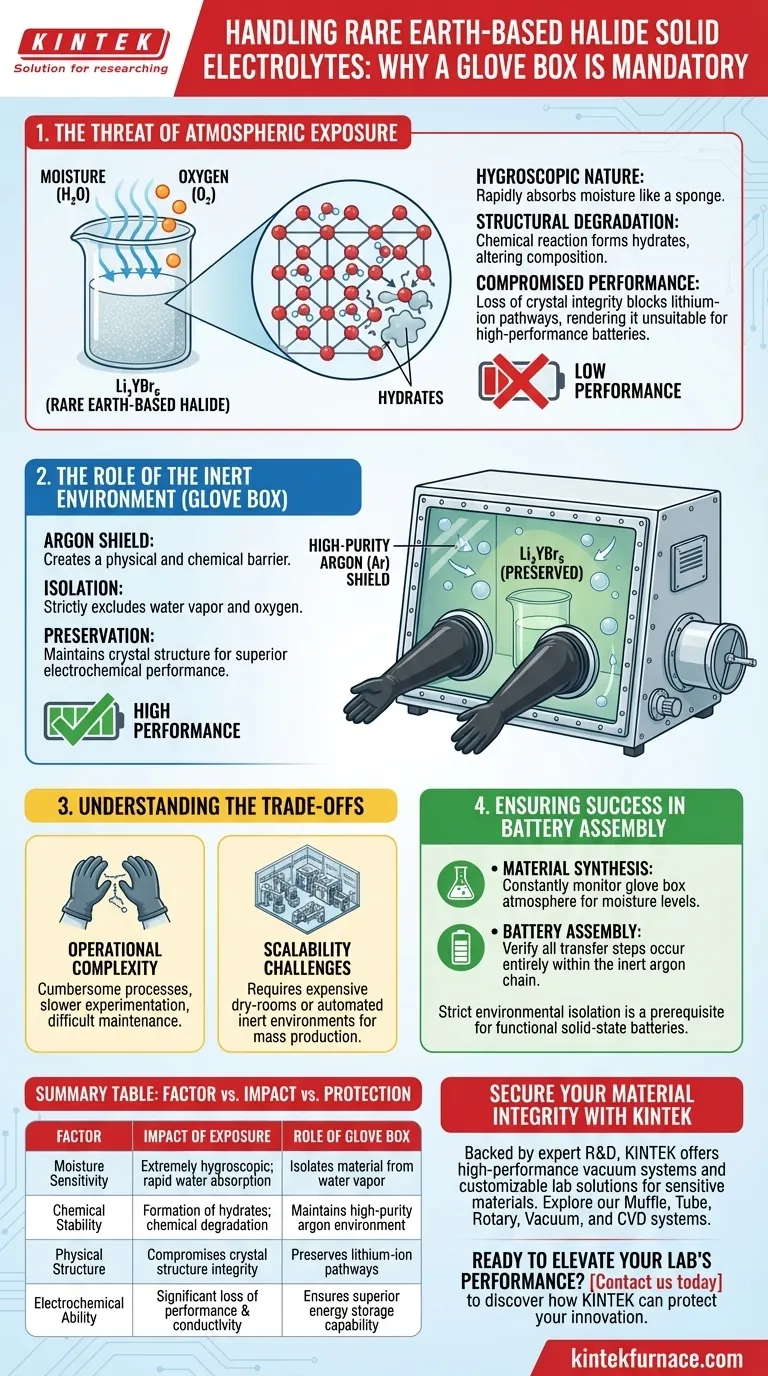 KINTEK
Solution for researching

HANDLING RARE EARTH-BASED HALIDE SOLID ELECTROLYTES: WHY A GLOVE BOX IS MANDATORY

1. THE THREAT OF ATMOSPHERIC EXPOSURE

MOISTURE ($H_2O$)
OXYGEN ($O_2$)

$Li_3YBr_6$ (RARE EARTH-BASED HALIDE)

HYDRATES

HYGROSCOPIC NATURE:
Rapidly absorbs moisture like a sponge.

STRUCTURAL DEGRADATION:
Chemical reaction forms hydrates, altering composition.

COMPROMISED PERFORMANCE:
Loss of crystal integrity blocks lithium-ion pathways, rendering it unsuitable for high-performance batteries.

LOW PERFORMANCE

2. THE ROLE OF THE INERT ENVIRONMENT (GLOVE BOX)

ARGON SHIELD:
Creates a physical and chemical barrier.

ISOLATION:
Strictly excludes water vapor and oxygen.

PRESERVATION:
Maintains crystal structure for superior electrochemical performance.

HIGH PERFORMANCE

HIGH-PURITY ARGON (Ar) SHIELD

$Li_3YBr_6$ (PRESERVED)

3. UNDERSTANDING THE TRADE-OFFS

OPERATIONAL COMPLEXITY
Cumbersome processes, slower experimentation, difficult maintenance.

SCALABILITY CHALLENGES
Requires expensive dry-rooms or automated inert environments for mass production.

4. ENSURING SUCCESS IN BATTERY ASSEMBLY

• MATERIAL SYNTHESIS:
Constantly monitor glove box atmosphere for moisture levels.

• BATTERY ASSEMBLY:
Verify all transfer steps occur entirely within the inert argon chain.

Strict environmental isolation is a prerequisite for functional solid-state batteries.

SUMMARY TABLE: FACTOR vs. IMPACT vs. PROTECTION

| FACTOR | IMPACT OF EXPOSURE | ROLE OF GLOVE BOX |
|---|---|---|
| Moisture Sensitivity | Extremely hygroscopic; rapid water absorption | Isolates material from water vapor |
| Chemical Stability | Formation of hydrates; chemical degradation | Maintains high-purity argon environment |
| Physical Structure | Compromises crystal structure integrity | Preserves lithium-ion pathways |
| Electrochemical Ability | Significant loss of performance & conductivity | Ensures superior energy storage capability |

SECURE YOUR MATERIAL INTEGRITY WITH KINTEK

Backed by expert R&D, KINTEK offers high-performance vacuum systems and customizable lab solutions for sensitive materials. Explore our Muffle, Tube, Rotary, Vacuum, and CVD systems.

READY TO ELEVATE YOUR LAB'S PERFORMANCE? [Contact us today] to discover how KINTEK can protect your innovation.

kintekfurnace.com