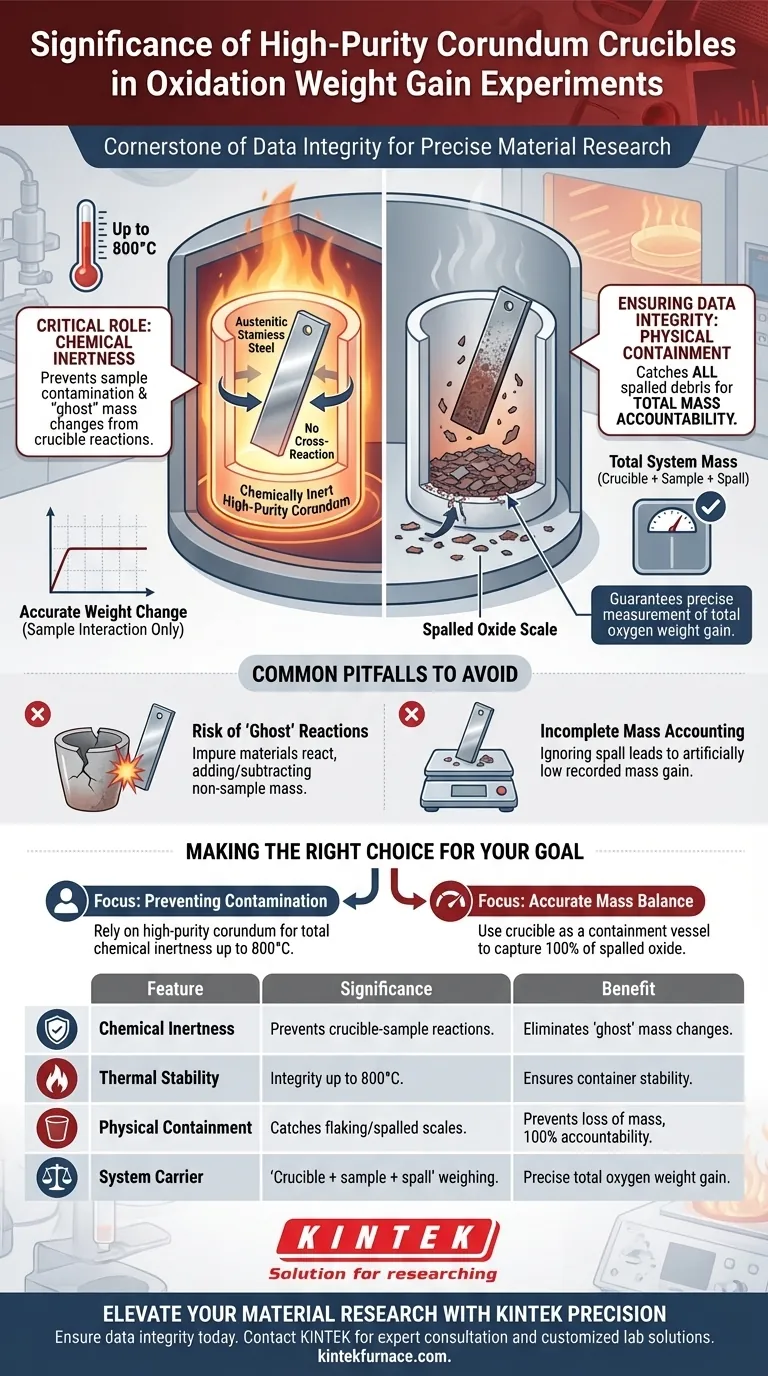 Significance of High-Purity Corundum Crucibles in Oxidation Weight Gain Experiments

Cornerstone of Data Integrity for Precise Material Research

Up to 800°C

CRITICAL ROLE: CHEMICAL INERTNESS
Prevents sample contamination & "ghost" mass changes from crucible reactions.

Austenitic Stainless Steel

No Cross-Reaction

Chemically Inert High-Purity Corundum

Accurate Weight Change
(Sample Interaction Only)

ENSURING DATA INTEGRITY: PHYSICAL CONTAINMENT
Catches ALL spalled debris for TOTAL MASS ACCOUNTABILITY.

Total System Mass
(Crucible + Sample + Spall)

Guarantees precise measurement of total oxygen weight gain.

Spalled Oxide Scale

COMMON PITFALLS TO AVOID

Risk of 'Ghost' Reactions
Impure materials react, adding/subtracting non-sample mass.

Incomplete Mass Accounting
Ignoring spall leads to artificially low recorded mass gain.

MAKING THE RIGHT CHOICE FOR YOUR GOAL

Focus: Preventing Contamination
Rely on high-purity corundum for total chemical inertness up to 800°C.

Focus: Accurate Mass Balance
Use crucible as a containment vessel to capture 100% of spalled oxide.

| Feature | Significance | Benefit |
|---|---|---|
| Chemical Inertness | Prevents crucible-sample reactions. | Eliminates 'ghost' mass changes. |
| Thermal Stability | Integrity up to 800°C. | Ensures container stability. |
| Physical Containment | Catches flaking/spalled scales. | Prevents loss of mass, 100% accountability. |
| System Carrier | 'Crucible + sample + spall' weighing. | Precise total oxygen weight gain. |

KINTEK
Solution for researching

ELEVATE YOUR MATERIAL RESEARCH WITH KINTEK PRECISION
Ensure data integrity today. Contact KINTEK for expert consultation and customized lab solutions.
kintekfurnace.com.