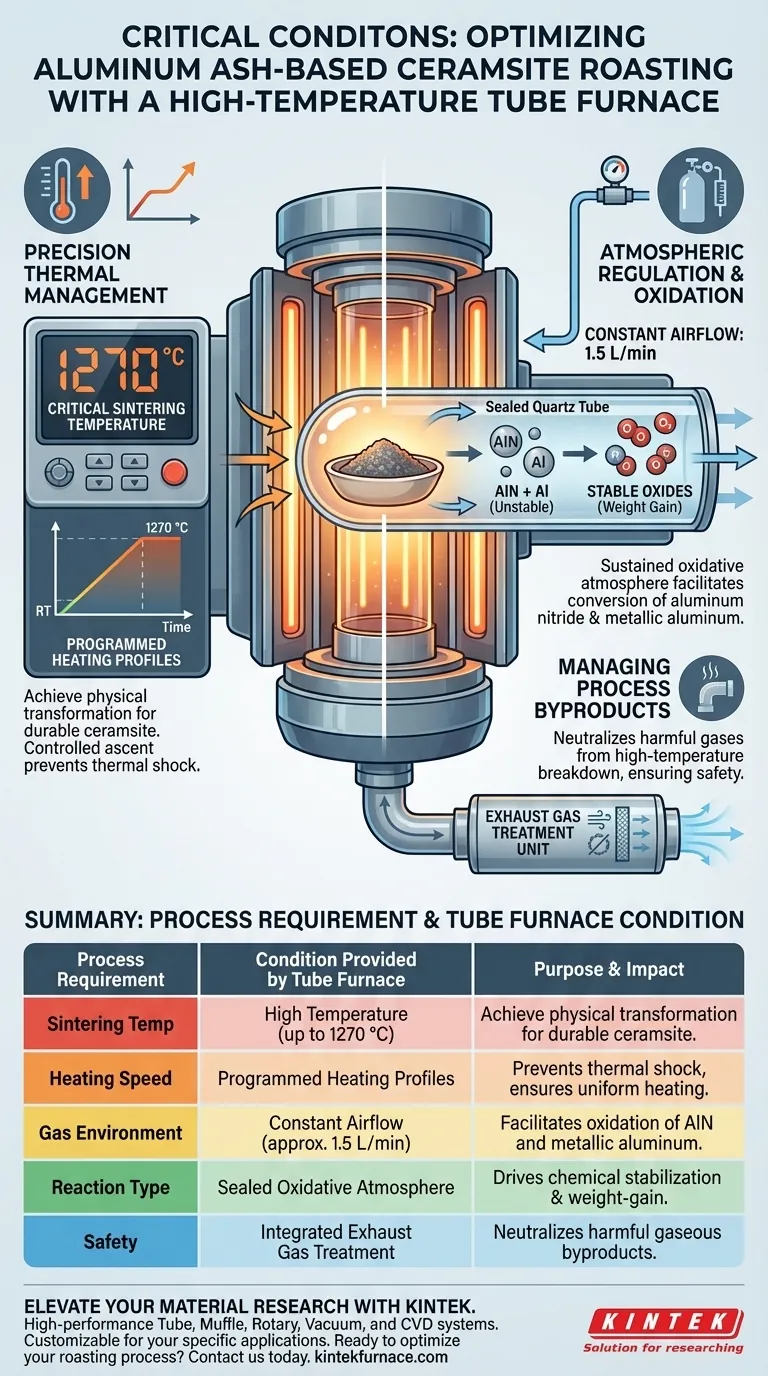 CRITICAL CONDITONS: OPTIMIZING ALUMINUM ASH-BASED CERAMSITE ROASTING WITH A HIGH-TEMPERATURE TUBE FURNACE

PRECISION THERMAL MANAGEMENT

1270 °C
CRITICAL SINTERING TEMPERATURE

1270 °C
RT
Time
PROGRAMMED HEATING PROFILES

Achieve physical transformation for durable ceramsite. Controlled ascent prevents thermal shock.

ATMOSPHERIC REGULATION & OXIDATION

CONSTANT AIRFLOW: 1.5 L/min

Sealed Quartz Tube

AlN
Al
AlN + Al (Unstable)
STABLE OXIDES (Weight Gain)

Sustained oxidative atmosphere facilitates conversion of aluminum nitride & metallic aluminum.

MANAGING PROCESS BYPRODUCTS

Neutralizes harmful gases from high-temperature breakdown, ensuring safety.

EXHAUST GAS TREATMENT UNIT

SUMMARY: PROCESS REQUIREMENT & TUBE FURNACE CONDITION

| Process Requirement | Condition Provided by Tube Furnace | Purpose & Impact |
|---|---|---|
| Sintering Temp | High Temperature (up to 1270 °C) | Achieve physical transformation for durable ceramsite. |
| Heating Speed | Programmed Heating Profiles | Prevents thermal shock, ensures uniform heating. |
| Gas Environment | Constant Airflow (approx. 1.5 L/min) | Facilitates oxidation of AlN and metallic aluminum. |
| Reaction Type | Sealed Oxidative Atmosphere | Drives chemical stabilization & weight-gain. |
| Safety | Integrated Exhaust Gas Treatment | Neutralizes harmful gaseous byproducts. |

ELEVATE YOUR MATERIAL RESEARCH WITH KINTEK.
High-performance Tube, Muffle, Rotary, Vacuum, and CVD systems. Customizable for your specific applications. Ready to optimize your roasting process? Contact us today. kintekfurnace.com

KINTEK
Solution for researching