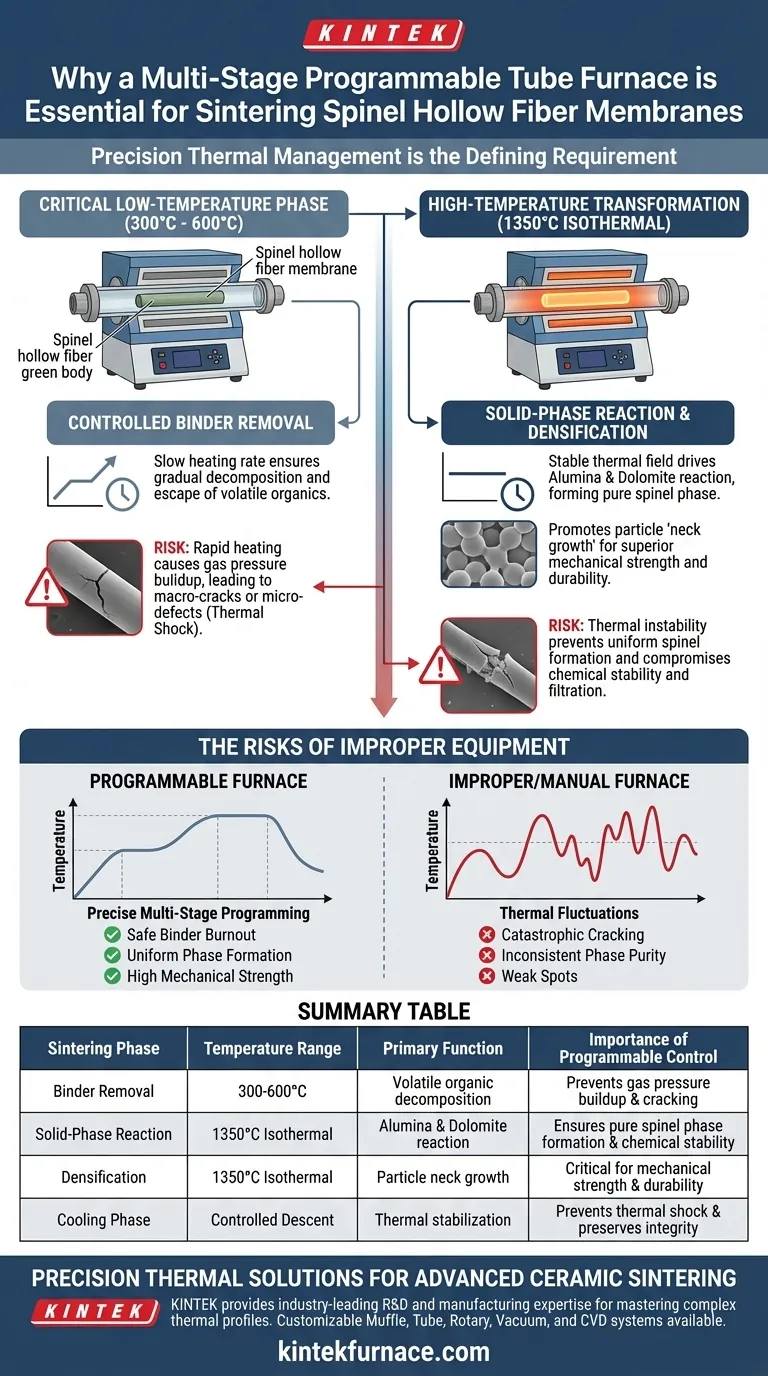 KINTEK

Why a Multi-Stage Programmable Tube Furnace is Essential for Sintering Spinel Hollow Fiber Membranes

Precision Thermal Management is the Defining Requirement

CRITICAL LOW-TEMPERATURE PHASE (300°C - 600°C)

Spinel hollow fiber membrane

Spinel hollow fiber green body

CONTROLLED BINDER REMOVAL

Slow heating rate ensures gradual decomposition and escape of volatile organics.

RISK: Rapid heating causes gas pressure buildup, leading to macro-cracks or micro-defects (Thermal Shock).

HIGH-TEMPERATURE TRANSFORMATION (1350°C ISOTHERMAL)

SOLID-PHASE REACTION & DENSIFICATION

Stable thermal field drives Alumina & Dolomite reaction, forming pure spinel phase.

Promotes particle 'neck growth' for superior mechanical strength and durability.

RISK: Thermal instability prevents uniform spinel formation and compromises chemical stability and filtration.

THE RISKS OF IMPROPER EQUIPMENT

PROGRAMMABLE FURNACE

Temperature

Precise Multi-Stage Programming
Safe Binder Burnout
Uniform Phase Formation
High Mechanical Strength

IMPROPER/MANUAL FURNACE

Temperature

Thermal Fluctuations
Catastrophic Cracking
Inconsistent Phase Purity
Weak Spots

SUMMARY TABLE

| Sintering Phase | Temperature Range | Primary Function | Importance of Programmable Control |
|---|---|---|---|
| Binder Removal | 300-600°C | Volatile organic decomposition | Prevents gas pressure buildup & cracking |
| Solid-Phase Reaction | 1350°C Isothermal | Alumina & Dolomite reaction | Ensures pure spinel phase formation & chemical stability |
| Densification | 1350°C Isothermal | Particle neck growth | Critical for mechanical strength & durability |
| Cooling Phase | Controlled Descent | Thermal stabilization | Prevents thermal shock & preserves integrity |

PRECISION THERMAL SOLUTIONS FOR ADVANCED CERAMIC SINTERING

KINTEK

KINTEK provides industry-leading R&D and manufacturing expertise for mastering complex thermal profiles. Customizable Muffle, Tube, Rotary, Vacuum, and CVD systems available.

kintekfurnace.com