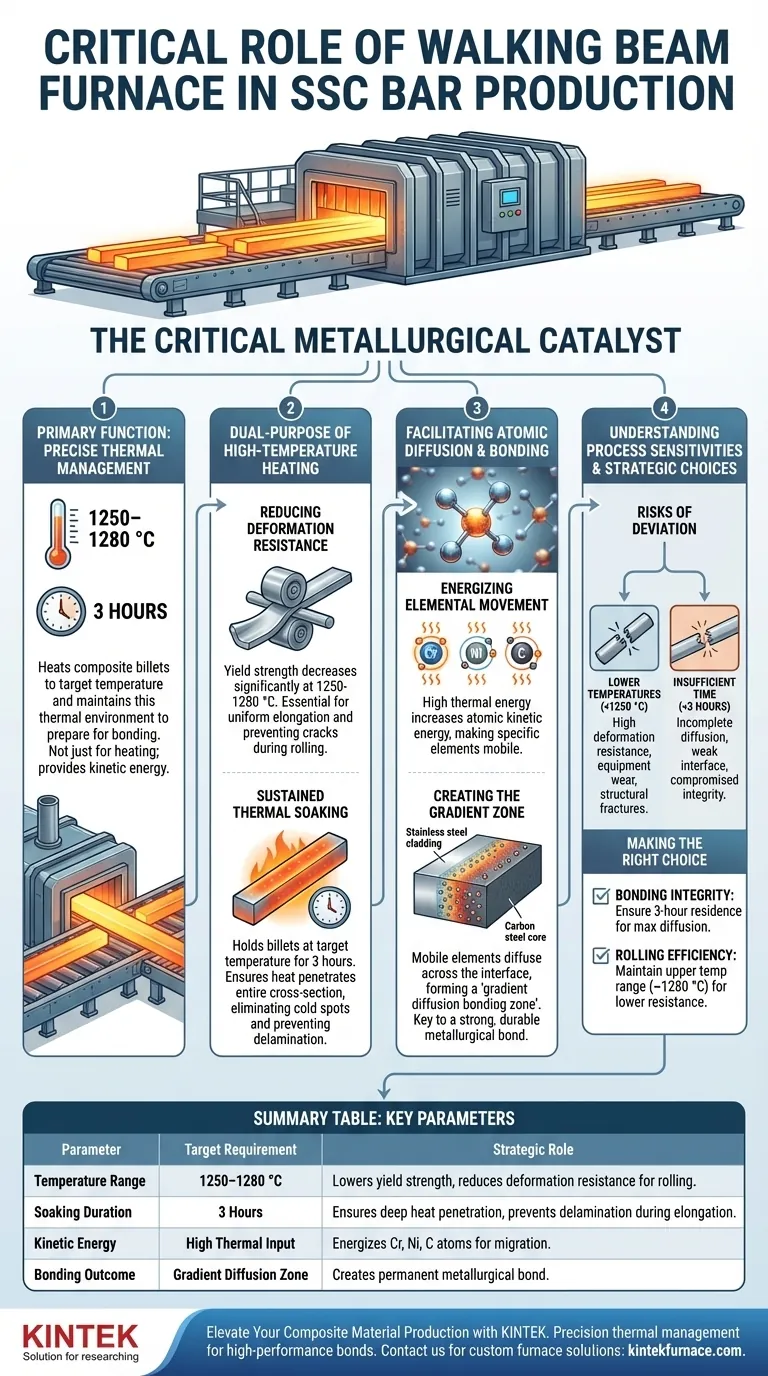 CRITICAL ROLE OF WALKING BEAM FURNACE IN SSC BAR PRODUCTION

THE CRITICAL METALLURGICAL CATALYST

1
PRIMARY FUNCTION: PRECISE THERMAL MANAGEMENT

1250–1280 °C

3 HOURS

Heats composite billets to target temperature and maintains this thermal environment to prepare for bonding. Not just for heating; provides kinetic energy.

2
DUAL-PURPOSE OF HIGH-TEMPERATURE HEATING

REDUCING DEFORMATION RESISTANCE

Yield strength decreases significantly at 1250-1280 °C. Essential for uniform elongation and preventing cracks during rolling.

SUSTAINED THERMAL SOAKING

Holds billets at target temperature for 3 hours. Ensures heat penetrates entire cross-section, eliminating cold spots and preventing delamination.

3
FACILITATING ATOMIC DIFFUSION & BONDING

ENERGIZING ELEMENTAL MOVEMENT

Cr Ni C

High thermal energy increases atomic kinetic energy, making specific elements mobile.

CREATING THE GRADIENT ZONE

Stainless steel cladding

Carbon steel core

Mobile elements diffuse across the interface, forming a 'gradient diffusion bonding zone'. Key to a strong, durable metallurgical bond.

4
UNDERSTANDING PROCESS SENSITIVITIES & STRATEGIC CHOICES

RISKS OF DEVIATION

LOWER TEMPERATURES (<1250 °C)
High deformation resistance, equipment wear, structural fractures.

INSUFFICIENT TIME (<3 HOURS)
Incomplete diffusion, weak interface, compromised integrity.

MAKING THE RIGHT CHOICE

BONDING INTEGRITY: Ensure 3-hour residence for max diffusion.

ROLLING EFFICIENCY: Maintain upper temp range (~1280 °C) for lower resistance.

SUMMARY TABLE: KEY PARAMETERS

| Parameter | Target Requirement | Strategic Role |
|---|---|---|
| Temperature Range | 1250–1280 °C | Lowers yield strength, reduces deformation resistance for rolling. |
| Soaking Duration | 3 Hours | Ensures deep heat penetration, prevents delamination during elongation. |
| Kinetic Energy | High Thermal Input | Energizes Cr, Ni, C atoms for migration. |
| Bonding Outcome | Gradient Diffusion Zone | Creates permanent metallurgical bond. |

KINTEK
Solution for researching

Elevate Your Composite Material Production with KINTEK. Precision thermal management for high-performance bonds. Contact us for custom furnace solutions: kintekfurnace.com.