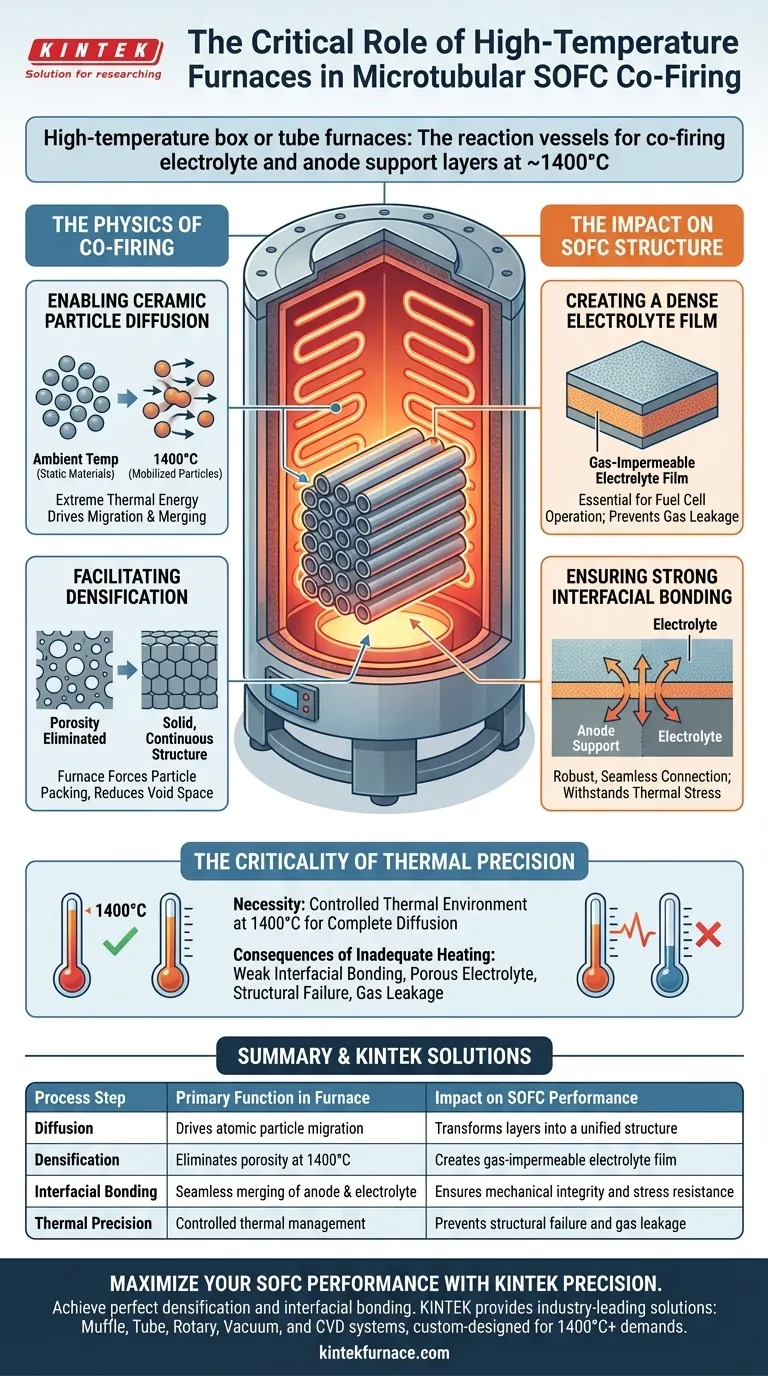 KINTEK
Solution for researching

The Critical Role of High-Temperature Furnaces in Microtubular SOFC Co-Firing

High-temperature box or tube furnaces: The reaction vessels for co-firing electrolyte and anode support layers at ~1400°C

THE PHYSICS OF CO-FIRING

ENABLING CERAMIC PARTICLE DIFFUSION

Ambient Temp (Static Materials)

1400°C (Mobilized Particles)

Extreme Thermal Energy Drives Migration & Merging

FACILITATING DENSIFICATION

Porosity Eliminated

Solid, Continuous Structure

Furnace Forces Particle Packing, Reduces Void Space

THE IMPACT ON SOFC STRUCTURE

CREATING A DENSE ELECTROLYTE FILM

Gas-Impermeable Electrolyte Film

Essential for Fuel Cell Operation; Prevents Gas Leakage

ENSURING STRONG INTERFACIAL BONDING

Electrolyte

Anode Support

Electrolyte

Robust, Seamless Connection; Withstands Thermal Stress

THE CRITICALITY OF THERMAL PRECISION

1400°C

Necessity: Controlled Thermal Environment at 1400°C for Complete Diffusion

Consequences of Inadequate Heating: Weak Interfacial Bonding, Porous Electrolyte, Structural Failure, Gas Leakage

SUMMARY & KINTEK SOLUTIONS

| Process Step | Primary Function in Furnace | Impact on SOFC Performance |
|---|---|---|
| Diffusion | Drives atomic particle migration | Transforms layers into a unified structure |
| Densification | Eliminates porosity at 1400°C | Creates gas-impermeable electrolyte film |
| Interfacial Bonding | Seamless merging of anode & electrolyte | Ensures mechanical integrity and stress resistance |
| Thermal Precision | Controlled thermal management | Prevents structural failure and gas leakage |

MAXIMIZE YOUR SOFC PERFORMANCE WITH KINTEK PRECISION.
Achieve perfect densification and interfacial bonding. KINTEK provides industry-leading solutions: Muffle, Tube, Rotary, Vacuum, and CVD systems, custom-designed for 1400°C+ demands.
kintekfurnace.com