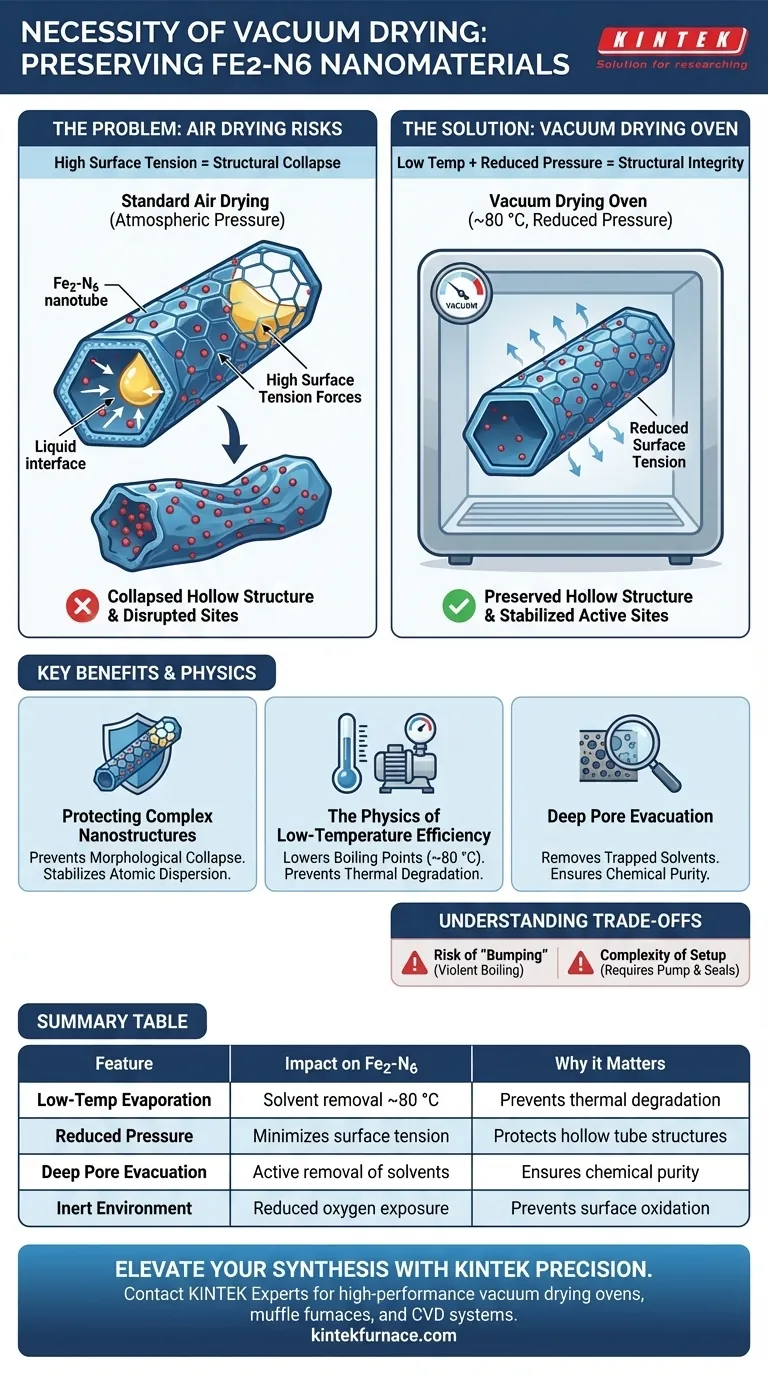 NECESSITY OF VACUUM DRYING: PRESERVING FE2-N6 NANOMATERIALS

KINTEK
Solution for researching

THE PROBLEM: AIR DRYING RISKS

High Surface Tension = Structural Collapse

Standard Air Drying
(Atmospheric Pressure)

$Fe_2$-$N_6$ nanotube

High Surface Tension Forces

Liquid interface

Collapsed Hollow Structure & Disrupted Sites

THE SOLUTION: VACUUM DRYING OVEN

Low Temp + Reduced Pressure = Structural Integrity

Vacuum Drying Oven
(~80 °C, Reduced Pressure)

VACUUM

Reduced Surface Tension

Preserved Hollow Structure & Stabilized Active Sites

KEY BENEFITS & PHYSICS

Protecting Complex Nanostructures
Prevents Morphological Collapse. Stabilizes Atomic Dispersion.

The Physics of Low-Temperature Efficiency
Lowers Boiling Points (~80 °C). Prevents Thermal Degradation.

Deep Pore Evacuation
Removes Trapped Solvents. Ensures Chemical Purity.

UNDERSTANDING TRADE-OFFS

Risk of "Bumping" (Violent Boiling)

Complexity of Setup (Requires Pump & Seals)

SUMMARY TABLE

| Feature | Impact on $Fe_2$-$N_6$ | Why it Matters |
|---|---|---|
| Low-Temp Evaporation | Solvent removal ~80 °C | Prevents thermal degradation |
| Reduced Pressure | Minimizes surface tension | Protects hollow tube structures |
| Deep Pore Evacuation | Active removal of solvents | Ensures chemical purity |
| Inert Environment | Reduced oxygen exposure | Prevents surface oxidation |

ELEVATE YOUR SYNTHESIS WITH KINTEK PRECISION.
Contact KINTEK Experts for high-performance vacuum drying ovens, muffle furnaces, and CVD systems.
kintekfurnace.com