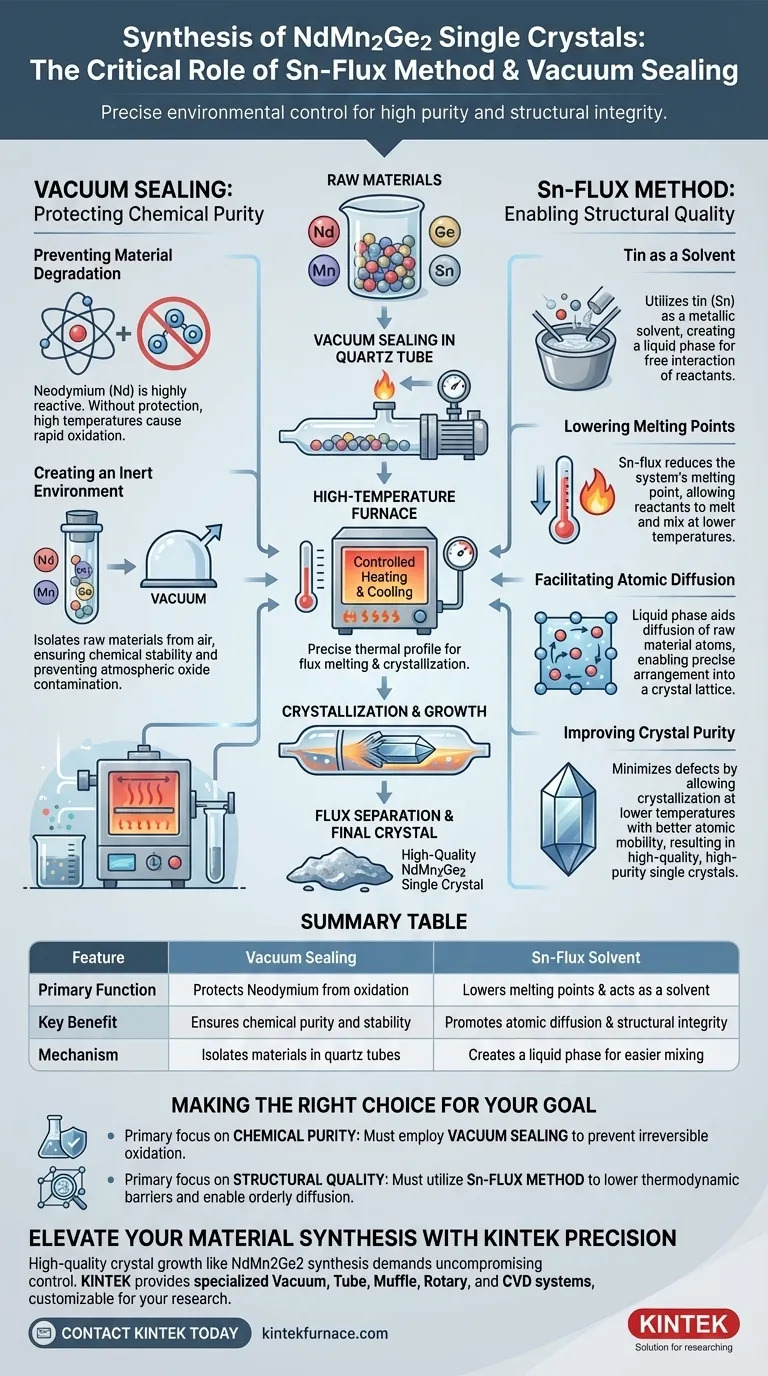 Synthesis of $NdMn_2Ge_2$ Single Crystals: The Critical Role of Sn-Flux Method & Vacuum Sealing

Precise environmental control for high purity and structural integrity.

VACUUM SEALING: Protecting Chemical Purity

Preventing Material Degradation

Neodymium (Nd) is highly reactive. Without protection, high temperatures cause rapid oxidation.

Creating an Inert Environment

Nd
Mn
Ge
VACUUM

Isolates raw materials from air, ensuring chemical stability and preventing atmospheric oxide contamination.

RAW MATERIALS

Nd
Ge
Mn
Sn

VACUUM SEALING IN QUARTZ TUBE

HIGH-TEMPERATURE FURNACE

Controlled Heating & Cooling

Precise thermal profile for flux melting & crystallization.

CRYSTALLIZATION & GROWTH

FLUX SEPARATION & FINAL CRYSTAL

High-Quality $NdMn_2Ge_2$ Single Crystal

Sn-FLUX METHOD: Enabling Structural Quality

Tin as a Solvent

Utilizes tin (Sn) as a metallic solvent, creating a liquid phase for free interaction of reactants.

Lowering Melting Points

Sn-flux reduces the system's melting point, allowing reactants to melt and mix at lower temperatures.

Facilitating Atomic Diffusion

Liquid phase aids diffusion of raw material atoms, enabling precise arrangement into a crystal lattice.

Improving Crystal Purity

Minimizes defects by allowing crystallization at lower temperatures with better atomic mobility, resulting in high-quality, high-purity single crystals.

SUMMARY TABLE

| Feature | Vacuum Sealing | Sn-Flux Solvent |
|---|---|---|
| Primary Function | Protects Neodymium from oxidation | Lowers melting points & acts as a solvent |
| Key Benefit | Ensures chemical purity and stability | Promotes atomic diffusion & structural integrity |
| Mechanism | Isolates materials in quartz tubes | Creates a liquid phase for easier mixing |

MAKING THE RIGHT CHOICE FOR YOUR GOAL

• Primary focus on CHEMICAL PURITY: Must employ VACUUM SEALING to prevent irreversible oxidation.

• Primary focus on STRUCTURAL QUALITY: Must utilize Sn-FLUX METHOD to lower thermodynamic barriers and enable orderly diffusion.

ELEVATE YOUR MATERIAL SYNTHESIS WITH KINTEK PRECISION

High-quality crystal growth like NdMn2Ge2 synthesis demands uncompromising control. KINTEK provides specialized Vacuum, Tube, Muffle, Rotary, and CVD systems, customizable for your research.

CONTACT KINTEK TODAY kintekfurnace.com

KINTEK
Solution for researching