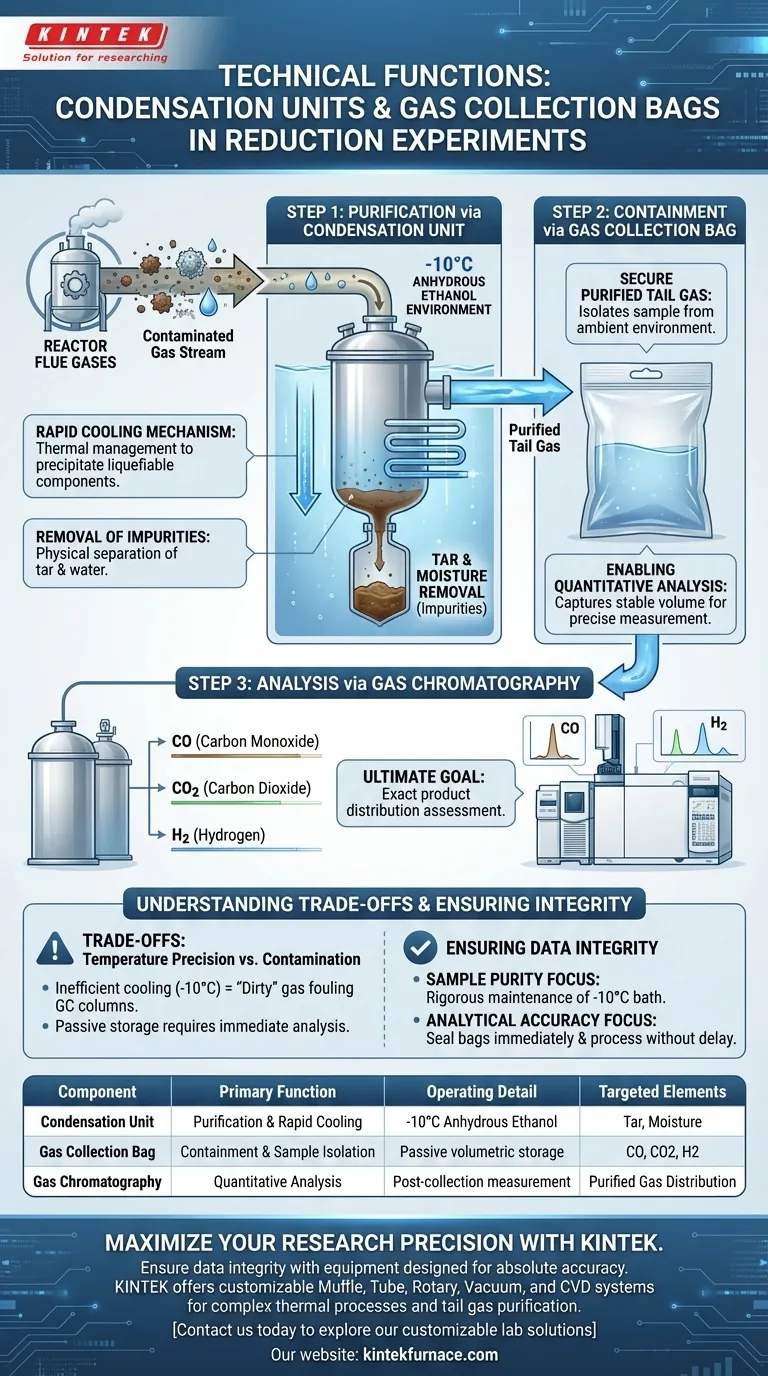 KINTEK
Solution for researching

TECHNICAL FUNCTIONS: CONDENSATION UNITS & GAS COLLECTION BAGS IN REDUCTION EXPERIMENTS

REACTOR FLUE GASES

Contaminated Gas Stream

STEP 1: PURIFICATION via CONDENSATION UNIT

-10°C ANHYDROUS ETHANOL ENVIRONMENT

RAPID COOLING MECHANISM: Thermal management to precipitate liquefiable components.

REMOVAL OF IMPURITIES: Physical separation of tar & water.

TAR & MOISTURE REMOVAL (Impurities)

Purified Tail Gas

STEP 2: CONTAINMENT via GAS COLLECTION BAG

SECURE PURIFIED TAIL GAS: Isolates sample from ambient environment.

ENABLING QUANTITATIVE ANALYSIS: Captures stable volume for precise measurement.

STEP 3: ANALYSIS via GAS CHROMATOGRAPHY

CO (Carbon Monoxide)

$CO_2$ (Carbon Dioxide)

$H_2$ (Hydrogen)

ULTIMATE GOAL: Exact product distribution assessment.

CO

$H_2$

UNDERSTANDING TRADE-OFFS & ENSURING INTEGRITY

TRADE-OFFS: Temperature Precision vs. Contamination
• Inefficient cooling (-10°C) = "Dirty" gas fouling GC columns.
• Passive storage requires immediate analysis.

ENSURING DATA INTEGRITY
• SAMPLE PURITY FOCUS: Rigorous maintenance of -10°C bath.
• ANALYTICAL ACCURACY FOCUS: Seal bags immediately & process without delay.

| Component | Primary Function | Operating Detail | Targeted Elements |
|---|---|---|---|
| Condensation Unit | Purification & Rapid Cooling | -10°C Anhydrous Ethanol | Tar, Moisture |
| Gas Collection Bag | Containment & Sample Isolation | Passive volumetric storage | CO, CO2, H2 |
| Gas Chromatography | Quantitative Analysis | Post-collection measurement | Purified Gas Distribution |

MAXIMIZE YOUR RESEARCH PRECISION WITH KINTEK.
Ensure data integrity with equipment designed for absolute accuracy. KINTEK offers customizable Muffle, Tube, Rotary, Vacuum, and CVD systems for complex thermal processes and tail gas purification.
[Contact us today to explore our customizable lab solutions]
Our website: kintekfurnace.com