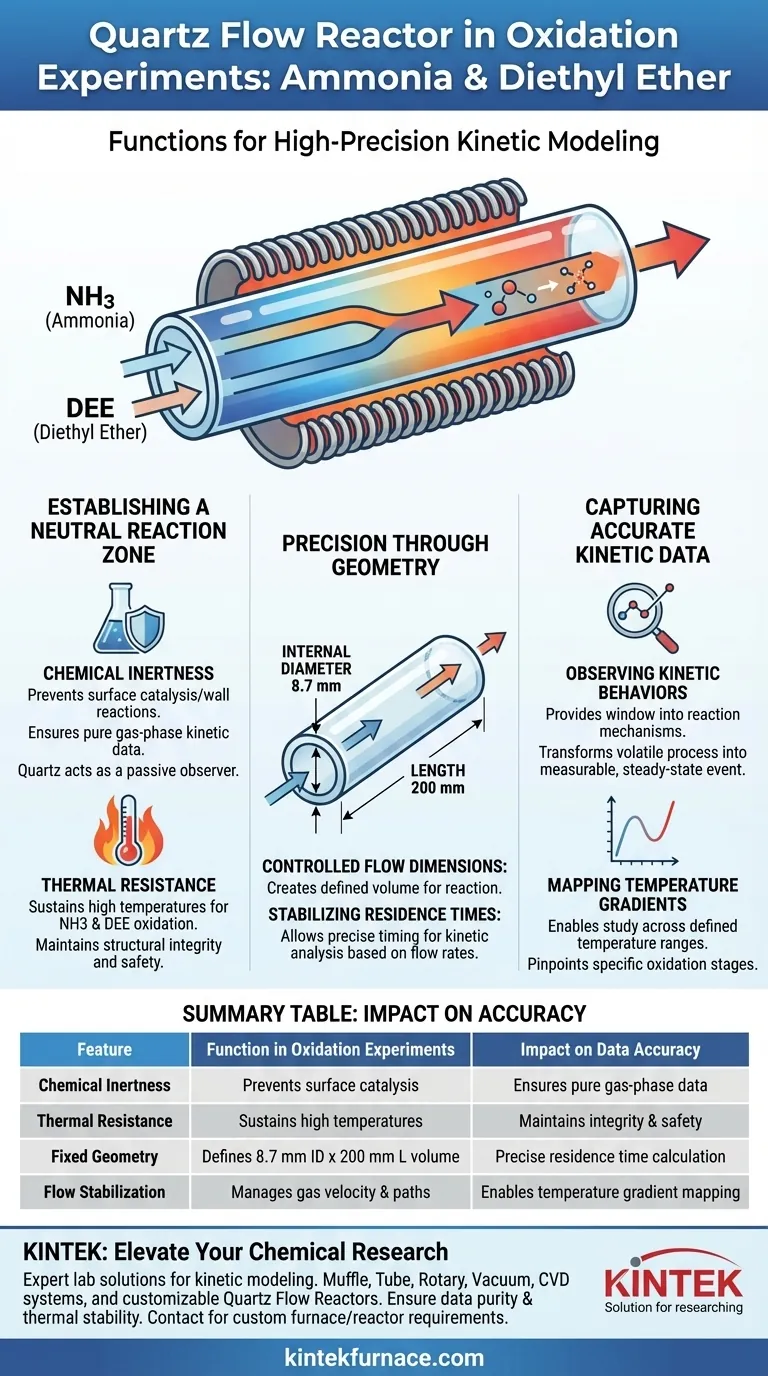 Quartz Flow Reactor in Oxidation Experiments: Ammonia & Diethyl Ether

Functions for High-Precision Kinetic Modeling

$NH_3$
(Ammonia)

DEE
(Diethyl Ether)

ESTABLISHING A NEUTRAL REACTION ZONE

CHEMICAL INERTNESS
Prevents surface catalysis/wall reactions.
Ensures pure gas-phase kinetic data.
Quartz acts as a passive observer.

THERMAL RESISTANCE
Sustains high temperatures for NH3 & DEE oxidation.
Maintains structural integrity and safety.

PRECISION THROUGH GEOMETRY

INTERNAL DIAMETER 8.7 mm

LENGTH 200 mm

CONTROLLED FLOW DIMENSIONS:
Creates defined volume for reaction.

STABILIZING RESIDENCE TIMES:
Allows precise timing for kinetic analysis based on flow rates.

CAPTURING ACCURATE KINETIC DATA

OBSERVING KINETIC BEHAVIORS
Provides window into reaction mechanisms.
Transforms volatile process into measurable, steady-state event.

MAPPING TEMPERATURE GRADIENTS
Enables study across defined temperature ranges.
Pinpoints specific oxidation stages.

SUMMARY TABLE: IMPACT ON ACCURACY

| Feature | Function in Oxidation Experiments | Impact on Data Accuracy |
|---|---|---|
| Chemical Inertness | Prevents surface catalysis | Ensures pure gas-phase data |
| Thermal Resistance | Sustains high temperatures | Maintains integrity & safety |
| Fixed Geometry | Defines 8.7 mm ID x 200 mm L volume | Precise residence time calculation |
| Flow Stabilization | Manages gas velocity & paths | Enables temperature gradient mapping |

KINTEK: Elevate Your Chemical Research
Expert lab solutions for kinetic modeling. Muffle, Tube, Rotary, Vacuum, CVD systems, and customizable Quartz Flow Reactors. Ensure data purity & thermal stability. Contact for custom furnace/reactor requirements.

KINTEK
Solution for researching

kintekfurnace.com