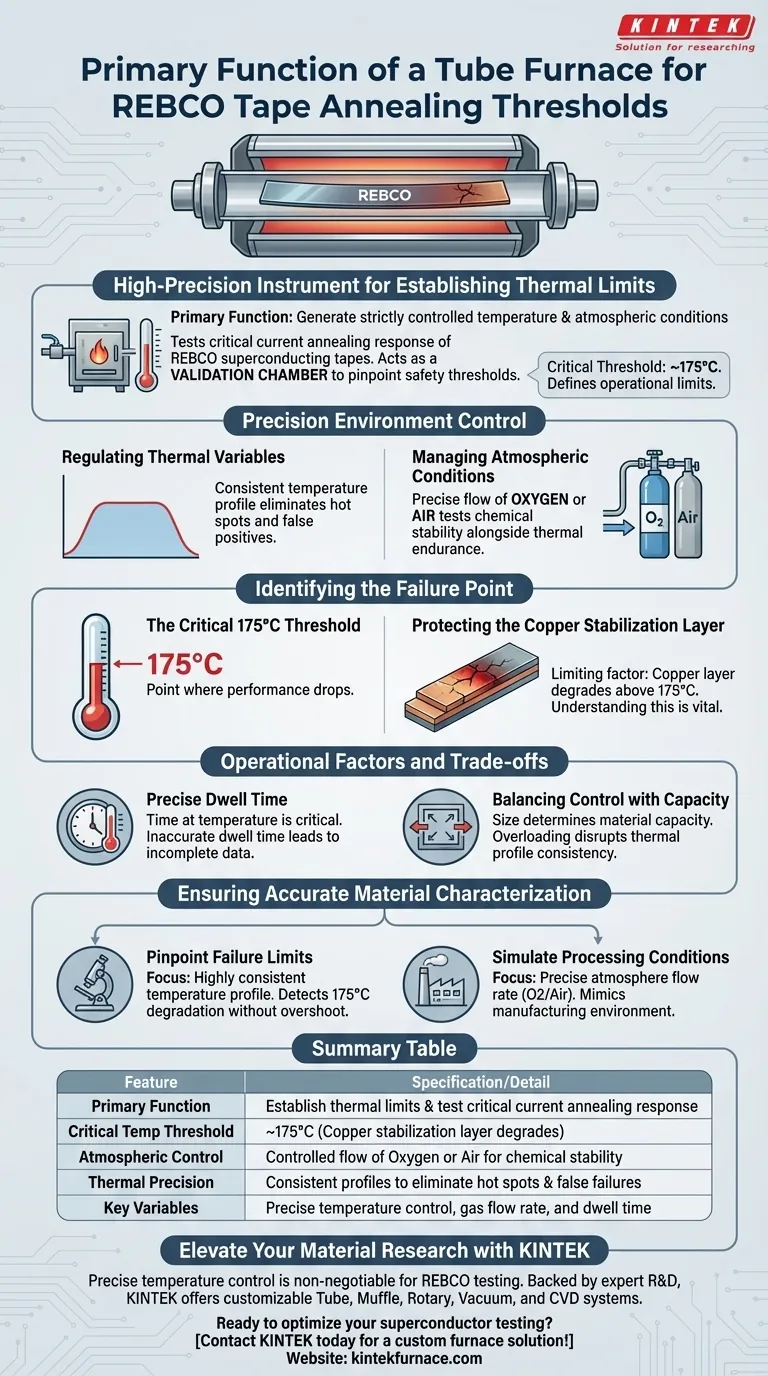 KINTEK
Solution for researching

Primary Function of a Tube Furnace for REBCO Tape Annealing Thresholds

REBCO

High-Precision Instrument for Establishing Thermal Limits

Primary Function: Generate strictly controlled temperature & atmospheric conditions

Tests critical current annealing response of REBCO superconducting tapes. Acts as a VALIDATION CHAMBER to pinpoint safety thresholds.

Critical Threshold: ~175°C. Defines operational limits.

Precision Environment Control

Regulating Thermal Variables

Consistent temperature profile eliminates hot spots and false positives.

Managing Atmospheric Conditions

Precise flow of OXYGEN or AIR tests chemical stability alongside thermal endurance.

$O_2$ Air

Identifying the Failure Point

The Critical 175°C Threshold

175°C

Point where performance drops.

Protecting the Copper Stabilization Layer

Limiting factor: Copper layer degrades above 175°C. Understanding this is vital.

Operational Factors and Trade-offs

Precise Dwell Time

Time at temperature is critical. Inaccurate dwell time leads to incomplete data.

Balancing Control with Capacity

Size determines material capacity. Overloading disrupts thermal profile consistency.

Ensuring Accurate Material Characterization

Pinpoint Failure Limits

Focus: Highly consistent temperature profile. Detects 175°C degradation without overshoot.

Simulate Processing Conditions

Focus: Precise atmosphere flow rate (O2/Air). Mimics manufacturing environment.

Summary Table

| Feature | Specification/Detail |
|---|---|
| Primary Function | Establish thermal limits & test critical current annealing response |
| Critical Temp Threshold | ~175°C (Copper stabilization layer degrades) |
| Atmospheric Control | Controlled flow of Oxygen or Air for chemical stability |
| Thermal Precision | Consistent profiles to eliminate hot spots & false failures |
| Key Variables | Precise temperature control, gas flow rate, and dwell time |

Elevate Your Material Research with KINTEK

Precise temperature control is non-negotiable for REBCO testing. Backed by expert R&D, KINTEK offers customizable Tube, Muffle, Rotary, Vacuum, and CVD systems.

Ready to optimize your superconductor testing?
[Contact KINTEK today for a custom furnace solution!]
Website: kintekfurnace.com