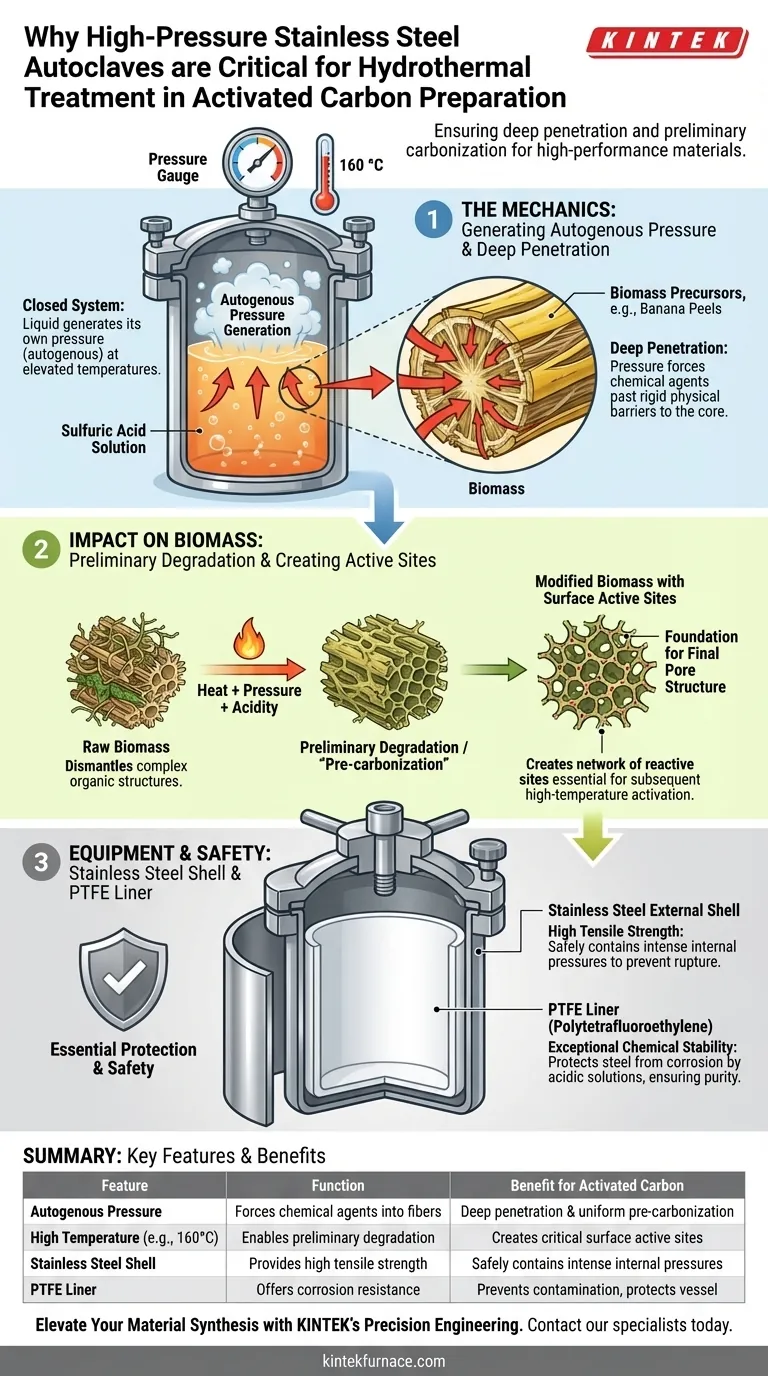 Why High-Pressure Stainless Steel Autoclaves are Critical for Hydrothermal Treatment in Activated Carbon Preparation

KINTEK

Ensuring deep penetration and preliminary carbonization for high-performance materials.

Pressure Gauge

160 °C

1 THE MECHANICS: Generating Autogenous Pressure & Deep Penetration

Closed System: Liquid generates its own pressure (autogenous) at elevated temperatures.

Autogenous Pressure Generation

Sulfuric Acid Solution

Biomass Precursors, e.g., Banana Peels

Deep Penetration: Pressure forces chemical agents past rigid physical barriers to the core.

Biomass

2 IMPACT ON BIOMASS: Preliminary Degradation & Creating Active Sites

Raw Biomass
Dismantles complex organic structures.

Heat + Pressure + Acidity

Preliminary Degradation / "Pre-carbonization"

Modified Biomass with Surface Active Sites

Foundation for Final Pore Structure

Creates network of reactive sites essential for subsequent high-temperature activation.

3 EQUIPMENT & SAFETY: Stainless Steel Shell & PTFE Liner

Essential Protection & Safety

Stainless Steel External Shell
High Tensile Strength: Safely contains intense internal pressures to prevent rupture.

PTFE Liner (Polytetrafluoroethylene)
Exceptional Chemical Stability: Protects steel from corrosion by acidic solutions, ensuring purity.

SUMMARY: Key Features & Benefits

| Feature | Function | Benefit for Activated Carbon |
|---|---|---|
| Autogenous Pressure | Forces chemical agents into fibers | Deep penetration & uniform pre-carbonization |
| High Temperature (e.g., 160°C) | Enables preliminary degradation | Creates critical surface active sites |
| Stainless Steel Shell | Provides high tensile strength | Safely contains intense internal pressures |
| PTFE Liner | Offers corrosion resistance | Prevents contamination, protects vessel |

Elevate Your Material Synthesis with KINTEK's Precision Engineering. Contact our specialists today.

kintekfurnace.com