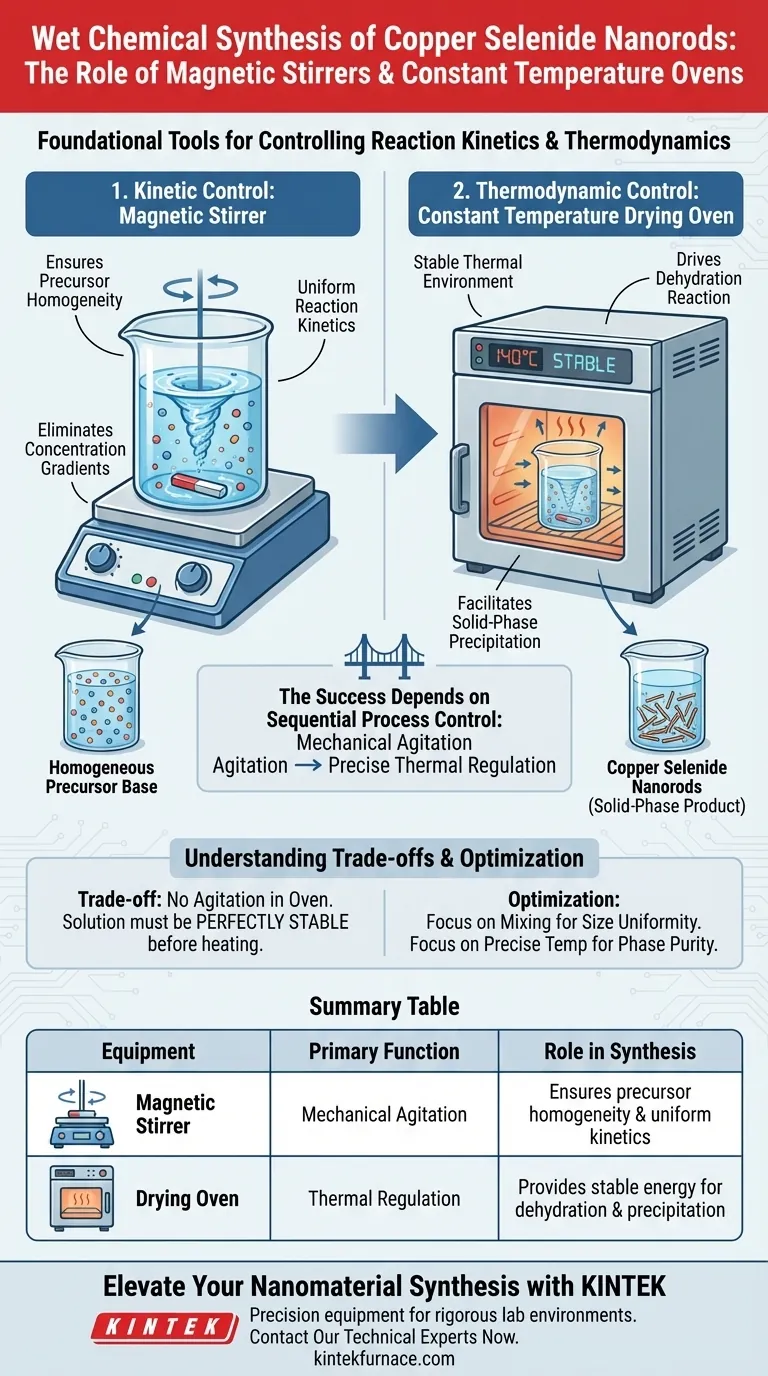 Wet Chemical Synthesis of Copper Selenide Nanorods: The Role of Magnetic Stirrers & Constant Temperature Ovens

Foundational Tools for Controlling Reaction Kinetics & Thermodynamics

1. Kinetic Control: Magnetic Stirrer

Ensures Precursor Homogeneity

Uniform Reaction Kinetics

Eliminates Concentration Gradients

Homogeneous Precursor Base

2. Thermodynamic Control: Constant Temperature Drying Oven

Stable Thermal Environment

Drives Dehydration Reaction

140°C STABLE

Facilitates Solid-Phase Precipitation

Copper Selenide Nanorods (Solid-Phase Product)

The Success Depends on Sequential Process Control:
Mechanical Agitation
Agitation → Precise Thermal Regulation

Understanding Trade-offs & Optimization

Trade-off: No Agitation in Oven. Solution must be PERFECTLY STABLE before heating.

Optimization: Focus on Mixing for Size Uniformity. Focus on Precise Temp for Phase Purity.

Summary Table

| Equipment | Primary Function | Role in Synthesis |
|---|---|---|
| Magnetic Stirrer | Mechanical Agitation | Ensures precursor homogeneity & uniform kinetics |
| Drying Oven | Thermal Regulation | Provides stable energy for dehydration & precipitation |

Elevate Your Nanomaterial Synthesis with KINTEK

KINTEK

Precision equipment for rigorous lab environments.
Contact Our Technical Experts Now.
kintekfurnace.com