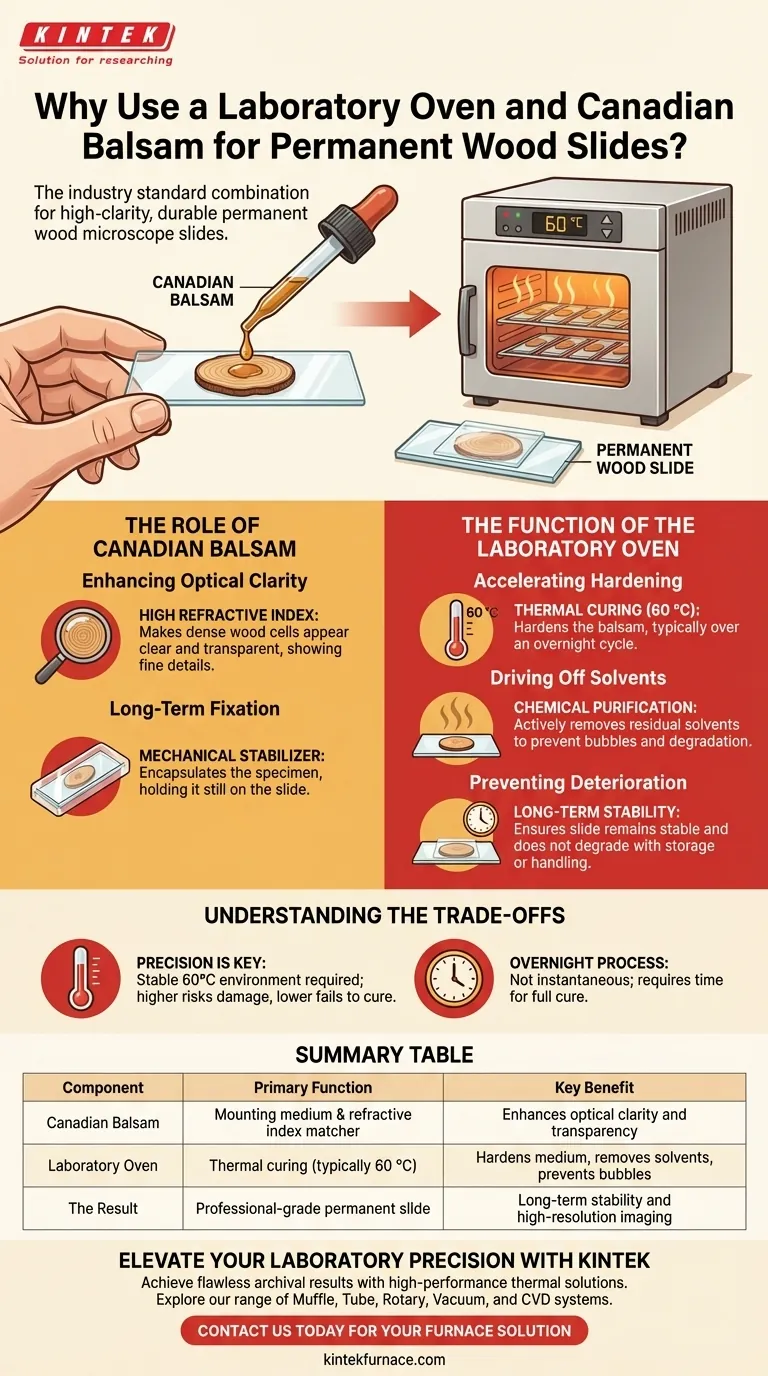 KINTEK
Solution for researching

Why Use a Laboratory Oven and Canadian Balsam for Permanent Wood Slides?

The industry standard combination for high-clarity, durable permanent wood microscope slides.

CANADIAN BALSAM

60 °C

PERMANENT WOOD SLIDE

THE ROLE OF CANADIAN BALSAM

Enhancing Optical Clarity

HIGH REFRACTIVE INDEX: Makes dense wood cells appear clear and transparent, showing fine details.

Long-Term Fixation

MECHANICAL STABILIZER: Encapsulates the specimen, holding it still on the slide.

THE FUNCTION OF THE LABORATORY OVEN

Accelerating Hardening

60 °C

THERMAL CURING (60 °C): Hardens the balsam, typically over an overnight cycle.

Driving Off Solvents

CHEMICAL PURIFICATION: Actively removes residual solvents to prevent bubbles and degradation.

Preventing Deterioration

LONG-TERM STABILITY: Ensures slide remains stable and does not degrade with storage or handling.

UNDERSTANDING THE TRADE-OFFS

PRECISION IS KEY: Stable 60°C environment required; higher risks damage, lower fails to cure.

OVERNIGHT PROCESS: Not instantaneous; requires time for full cure.

SUMMARY TABLE

| Component | Primary Function | Key Benefit |
|---|---|---|
| Canadian Balsam | Mounting medium & refractive index matcher | Enhances optical clarity and transparency |
| Laboratory Oven | Thermal curing (typically 60 °C) | Hardens medium, removes solvents, prevents bubbles |
| The Result | Professional-grade permanent slide | Long-term stability and high-resolution imaging |

ELEVATE YOUR LABORATORY PRECISION WITH KINTEK
Achieve flawless archival results with high-performance thermal solutions. Explore our range of Muffle, Tube, Rotary, Vacuum, and CVD systems.

CONTACT US TODAY FOR YOUR FURNACE SOLUTION

kintekfurnace.com