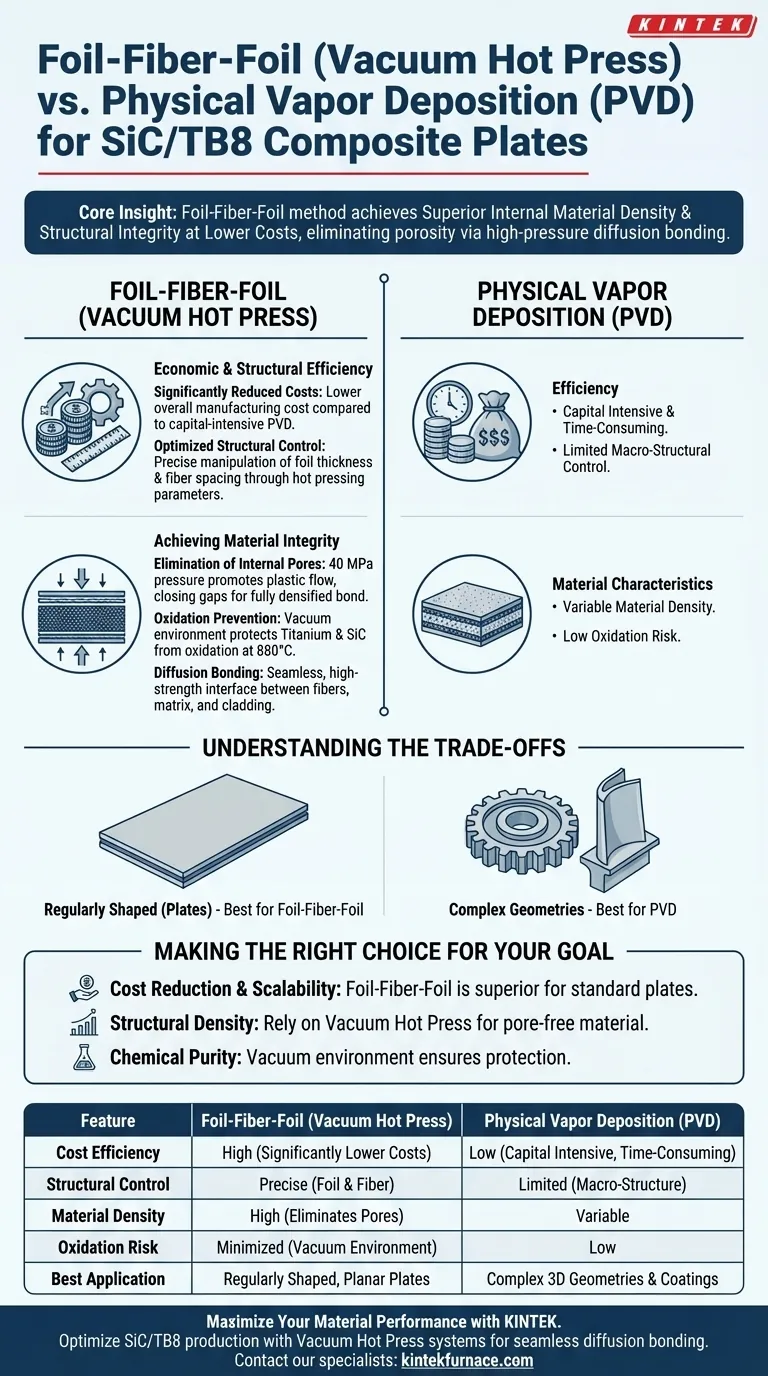 KINTEK

Foil-Fiber-Foil (Vacuum Hot Press) vs. Physical Vapor Deposition (PVD) for SiC/TB8 Composite Plates

Core Insight: Foil-Fiber-Foil method achieves Superior Internal Material Density & Structural Integrity at Lower Costs, eliminating porosity via high-pressure diffusion bonding.

FOIL-FIBER-FOIL (VACUUM HOT PRESS)

Economic & Structural Efficiency
Significantly Reduced Costs: Lower overall manufacturing cost compared to capital-intensive PVD.
Optimized Structural Control: Precise manipulation of foil thickness & fiber spacing through hot pressing parameters.

Achieving Material Integrity
Elimination of Internal Pores: 40 MPa pressure promotes plastic flow, closing gaps for fully densified bond.
Oxidation Prevention: Vacuum environment protects Titanium & SiC from oxidation at 880°C.
Diffusion Bonding: Seamless, high-strength interface between fibers, matrix, and cladding.

PHYSICAL VAPOR DEPOSITION (PVD)

$$$

Efficiency
• Capital Intensive & Time-Consuming.
• Limited Macro-Structural Control.

Material Characteristics
• Variable Material Density.
• Low Oxidation Risk.

UNDERSTANDING THE TRADE-OFFS

Regularly Shaped (Plates) - Best for Foil-Fiber-Foil

Complex Geometries - Best for PVD

MAKING THE RIGHT CHOICE FOR YOUR GOAL

Cost Reduction & Scalability: Foil-Fiber-Foil is superior for standard plates.
Structural Density: Rely on Vacuum Hot Press for pore-free material.
Chemical Purity: Vacuum environment ensures protection.

| Feature | Foil-Fiber-Foil (Vacuum Hot Press) | Physical Vapor Deposition (PVD) |
|---|---|---|
| Cost Efficiency | High (Significantly Lower Costs) | Low (Capital Intensive, Time-Consuming) |
| Structural Control | Precise (Foil & Fiber) | Limited (Macro-Structure) |
| Material Density | High (Eliminates Pores) | Variable |
| Oxidation Risk | Minimized (Vacuum Environment) | Low |
| Best Application | Regularly Shaped, Planar Plates | Complex 3D Geometries & Coatings |

Maximize Your Material Performance with KINTEK.
Optimize SiC/TB8 production with Vacuum Hot Press systems for seamless diffusion bonding.
Contact our specialists: kintekfurnace.com