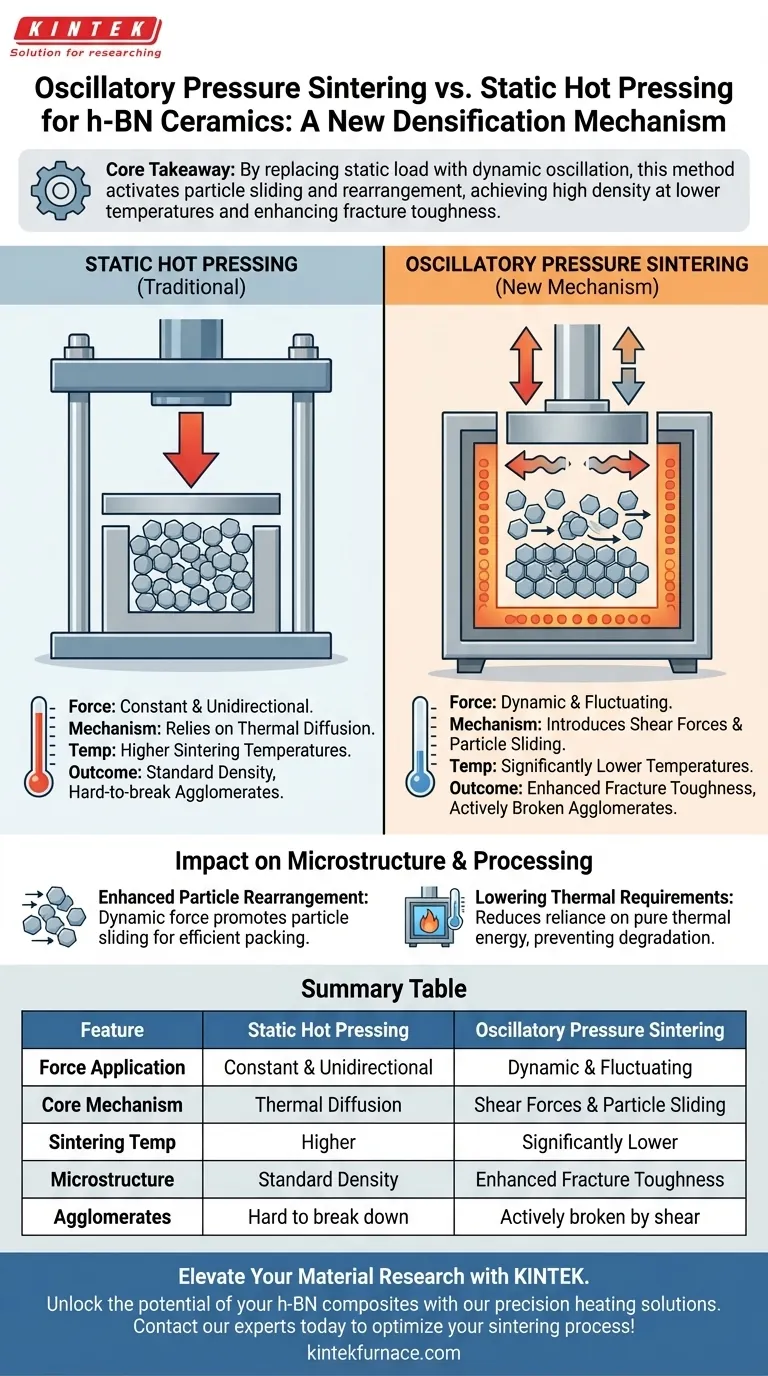 KINTEK
Solution for researching

Oscillatory Pressure Sintering vs. Static Hot Pressing for h-BN Ceramics: A New Densification Mechanism

Core Takeaway: By replacing static load with dynamic oscillation, this method activates particle sliding and rearrangement, achieving high density at lower temperatures and enhancing fracture toughness.

STATIC HOT PRESSING
(Traditional)

Force: Constant & Unidirectional.
Mechanism: Relies on Thermal Diffusion.
Temp: Higher Sintering Temperatures.
Outcome: Standard Density, Hard-to-break Agglomerates.

OSCILLATORY PRESSURE SINTERING
(New Mechanism)

Force: Dynamic & Fluctuating.
Mechanism: Introduces Shear Forces & Particle Sliding.
Temp: Significantly Lower Temperatures.
Outcome: Enhanced Fracture Toughness, Actively Broken Agglomerates.

Impact on Microstructure & Processing

Enhanced Particle Rearrangement: Dynamic force promotes particle sliding for efficient packing.

Lowering Thermal Requirements: Reduces reliance on pure thermal energy, preventing degradation.

Summary Table

| Feature | Static Hot Pressing | Oscillatory Pressure Sintering |
|---|---|---|
| Force Application | Constant & Unidirectional | Dynamic & Fluctuating |
| Core Mechanism | Thermal Diffusion | Shear Forces & Particle Sliding |
| Sintering Temp | Higher | Significantly Lower |
| Microstructure | Standard Density | Enhanced Fracture Toughness |
| Agglomerates | Hard to break down | Actively broken by shear |

Elevate Your Material Research with KINTEK.
Unlock the potential of your h-BN composites with our precision heating solutions.
Contact our experts today to optimize your sintering process!
kintekfurnace.com