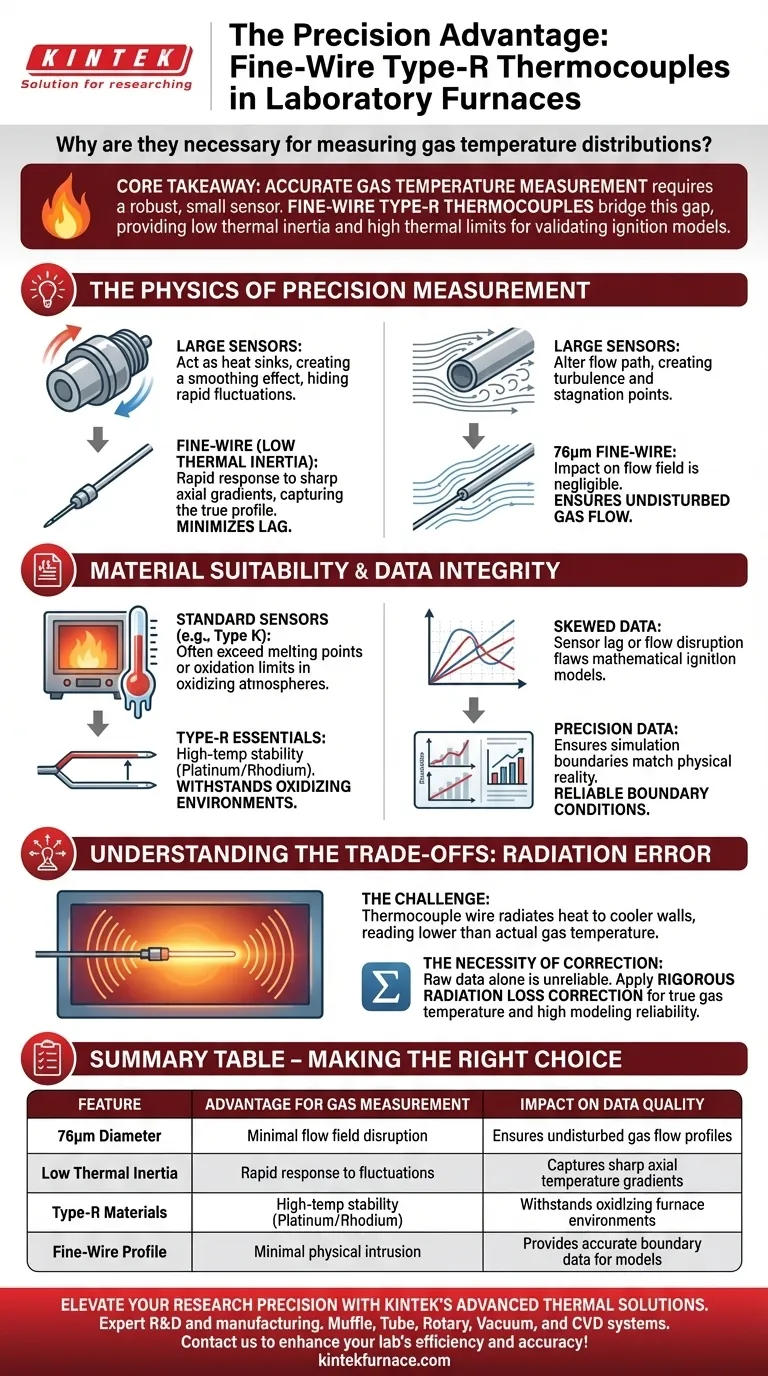 KINTEK
Solution for researching

The Precision Advantage: Fine-Wire Type-R Thermocouples in Laboratory Furnaces

Why are they necessary for measuring gas temperature distributions?

CORE TAKEAWAY: ACCURATE GAS TEMPERATURE MEASUREMENT requires a robust, small sensor. FINE-WIRE TYPE-R THERMOCOUPLES bridge this gap, providing low thermal inertia and high thermal limits for validating ignition models.

THE PHYSICS OF PRECISION MEASUREMENT

LARGE SENSORS: Act as heat sinks, creating a smoothing effect, hiding rapid fluctuations.

FINE-WIRE (LOW THERMAL INERTIA): Rapid response to sharp axial gradients, capturing the true profile. MINIMIZES LAG.

LARGE SENSORS: Alter flow path, creating turbulence and stagnation points.

76μm FINE-WIRE: Impact on flow field is negligible. ENSURES UNDISTURBED GAS FLOW.

MATERIAL SUITABILITY & DATA INTEGRITY

STANDARD SENSORS (e.g., Type K): Often exceed melting points or oxidation limits in oxidizing atmospheres.

TYPE-R ESSENTIALS: High-temp stability (Platinum/Rhodium). WITHSTANDS OXIDIZING ENVIRONMENTS.

SKEWED DATA: Sensor lag or flow disruption flaws mathematical ignition models.

PRECISION DATA: Ensures simulation boundaries match physical reality. RELIABLE BOUNDARY CONDITIONS.

UNDERSTANDING THE TRADE-OFFS: RADIATION ERROR

THE CHALLENGE: Thermocouple wire radiates heat to cooler walls, reading lower than actual gas temperature.

THE NECESSITY OF CORRECTION: Raw data alone is unreliable. Apply RIGOROUS RADIATION LOSS CORRECTION for true gas temperature and high modeling reliability.

SUMMARY TABLE – MAKING THE RIGHT CHOICE

| FEATURE | ADVANTAGE FOR GAS MEASUREMENT | IMPACT ON DATA QUALITY |
|---|---|---|
| 76μm Diameter | Minimal flow field disruption | Ensures undisturbed gas flow profiles |
| Low Thermal Inertia | Rapid response to fluctuations | Captures sharp axial temperature gradients |
| Type-R Materials | High-temp stability (Platinum/Rhodium) | Withstands oxidizing furnace environments |
| Fine-Wire Profile | Minimal physical intrusion | Provides accurate boundary data for models |

ELEVATE YOUR RESEARCH PRECISION WITH KINTEK'S ADVANCED THERMAL SOLUTIONS.
Expert R&D and manufacturing. Muffle, Tube, Rotary, Vacuum, and CVD systems.
Contact us to enhance your lab's efficiency and accuracy!
kintekfurnace.com