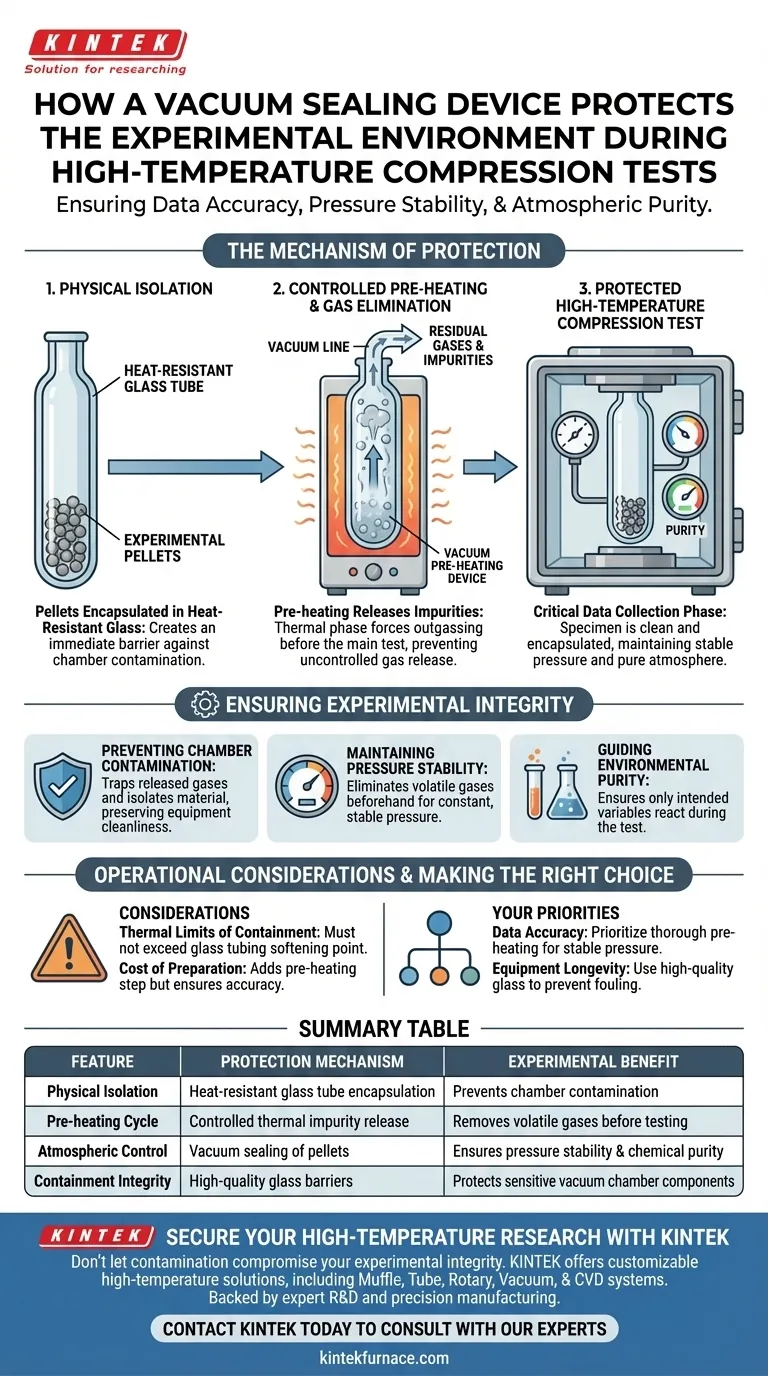 KINTEK
Solution for researching

HOW A VACUUM SEALING DEVICE PROTECTS THE EXPERIMENTAL ENVIRONMENT DURING HIGH-TEMPERATURE COMPRESSION TESTS
Ensuring Data Accuracy, Pressure Stability, & Atmospheric Purity.

THE MECHANISM OF PROTECTION

1. PHYSICAL ISOLATION
HEAT-RESISTANT GLASS TUBE
EXPERIMENTAL PELLETS
Pellets Encapsulated in Heat-Resistant Glass: Creates an immediate barrier against chamber contamination.

2. CONTROLLED PRE-HEATING & GAS ELIMINATION
VACUUM LINE
RESIDUAL GASES & IMPURITIES
VACUUM PRE-HEATING DEVICE
Pre-heating Releases Impurities: Thermal phase forces outgassing before the main test, preventing uncontrolled gas release.

3. PROTECTED HIGH-TEMPERATURE COMPRESSION TEST
PURITY
Critical Data Collection Phase: Specimen is clean and encapsulated, maintaining stable pressure and pure atmosphere.

ENSURING EXPERIMENTAL INTEGRITY

PREVENTING CHAMBER CONTAMINATION: Traps released gases and isolates material, preserving equipment cleanliness.

MAINTAINING PRESSURE STABILITY: Eliminates volatile gases beforehand for constant, stable pressure.

GUIDING ENVIRONMENTAL PURITY: Ensures only intended variables react during the test.

OPERATIONAL CONSIDERATIONS & MAKING THE RIGHT CHOICE

CONSIDERATIONS
Thermal Limits of Containment: Must not exceed glass tubing softening point.
Cost of Preparation: Adds pre-heating step but ensures accuracy.

YOUR PRIORITIES
Data Accuracy: Prioritize thorough pre-heating for stable pressure.
Equipment Longevity: Use high-quality glass to prevent fouling.

SUMMARY TABLE

| FEATURE | PROTECTION MECHANISM | EXPERIMENTAL BENEFIT |
|---|---|---|
| Physical Isolation | Heat-resistant glass tube encapsulation | Prevents chamber contamination |
| Pre-heating Cycle | Controlled thermal impurity release | Removes volatile gases before testing |
| Atmospheric Control | Vacuum sealing of pellets | Ensures pressure stability & chemical purity |
| Containment Integrity | High-quality glass barriers | Protects sensitive vacuum chamber components |

KINTEK SECURE YOUR HIGH-TEMPERATURE RESEARCH WITH KINTEK
Don't let contamination compromise your experimental integrity. KINTEK offers customizable high-temperature solutions, including Muffle, Tube, Rotary, Vacuum, & CVD systems. Backed by expert R&D and precision manufacturing.
CONTACT KINTEK TODAY TO CONSULT WITH OUR EXPERTS
kintekfurnace.com