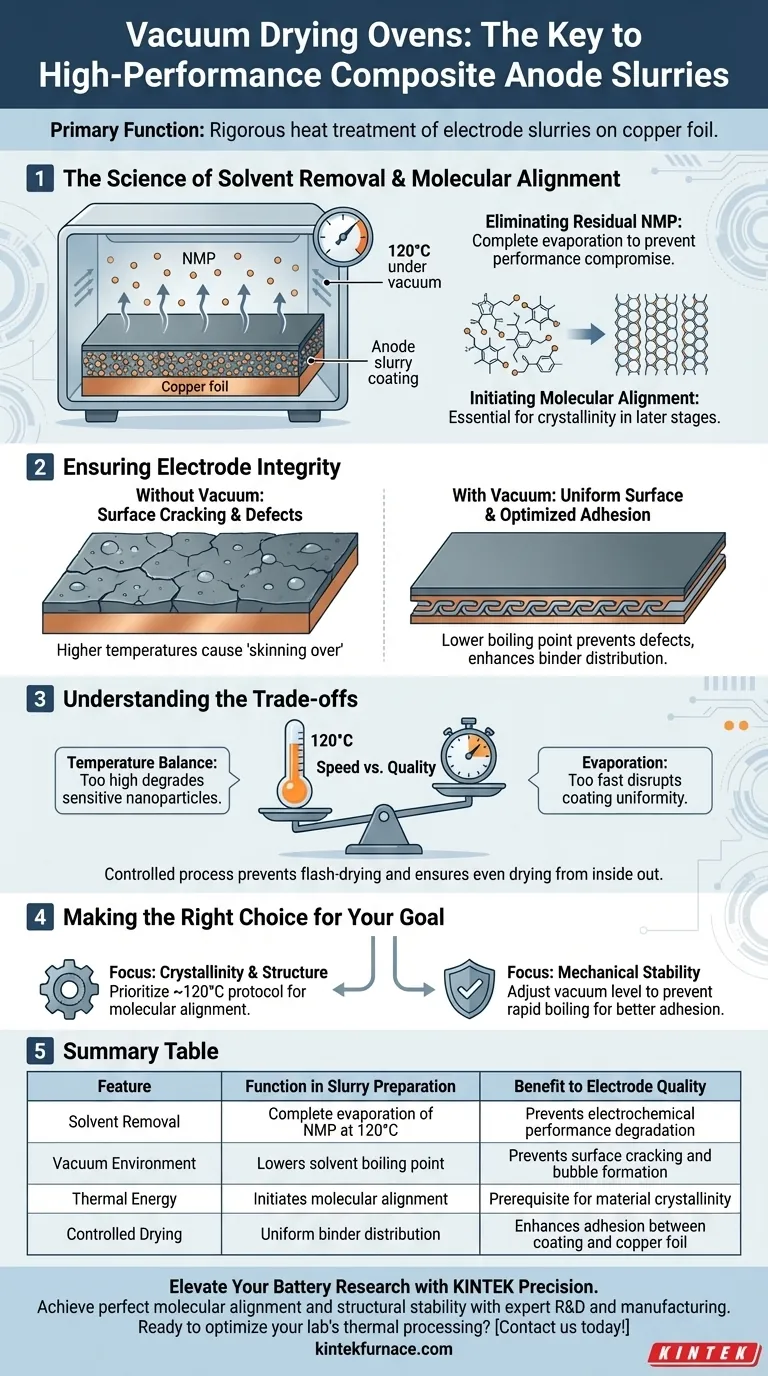 Vacuum Drying Ovens: The Key to High-Performance Composite Anode Slurries

Primary Function: Rigorous heat treatment of electrode slurries on copper foil.

1 The Science of Solvent Removal & Molecular Alignment

NMP

120°C under vacuum

Anode slurry coating

Copper foil

Eliminating Residual NMP: Complete evaporation to prevent performance compromise.

Initiating Molecular Alignment: Essential for crystallinity in later stages.

2 Ensuring Electrode Integrity

Without Vacuum: Surface Cracking & Defects

Higher temperatures cause 'skinning over'

With Vacuum: Uniform Surface & Optimized Adhesion

Lower boiling point prevents defects, enhances binder distribution.

3 Understanding the Trade-offs

Temperature Balance: Too high degrades sensitive nanoparticles.

120°C

Speed vs. Quality

Evaporation: Too fast disrupts coating uniformity.

Controlled process prevents flash-drying and ensures even drying from inside out.

4 Making the Right Choice for Your Goal

Focus: Crystallinity & Structure
Prioritize ~120°C protocol for molecular alignment.

Focus: Mechanical Stability
Adjust vacuum level to prevent rapid boiling for better adhesion.

5 Summary Table

| Feature | Function in Slurry Preparation | Benefit to Electrode Quality |
|---|---|---|
| Solvent Removal | Complete evaporation of NMP at 120°C | Prevents electrochemical performance degradation |
| Vacuum Environment | Lowers solvent boiling point | Prevents surface cracking and bubble formation |
| Thermal Energy | Initiates molecular alignment | Prerequisite for material crystallinity |
| Controlled Drying | Uniform binder distribution | Enhances adhesion between coating and copper foil |

Elevate Your Battery Research with KINTEK Precision.
Achieve perfect molecular alignment and structural stability with expert R&D and manufacturing.
Ready to optimize your lab's thermal processing? [Contact us today!]
kintekfurnace.com

KINTEK