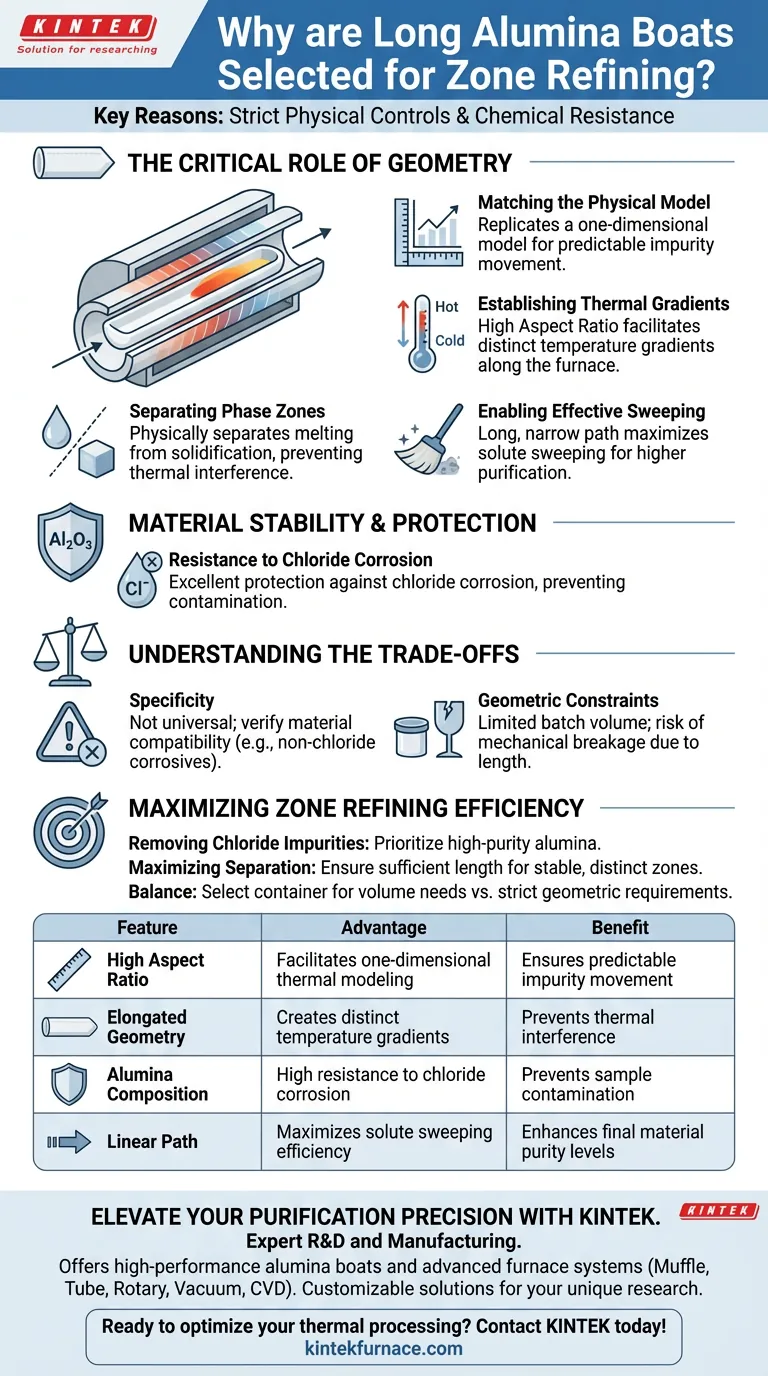 KINTEK
Solution for researching

Why are Long Alumina Boats Selected for Zone Refining?

Key Reasons: Strict Physical Controls & Chemical Resistance

THE CRITICAL ROLE OF GEOMETRY

Matching the Physical Model
Replicates a one-dimensional model for predictable impurity movement.

Hot
Cold
Establishing Thermal Gradients
High Aspect Ratio facilitates distinct temperature gradients along the furnace.

Separating Phase Zones
Physically separates melting from solidification, preventing thermal interference.

Enabling Effective Sweeping
Long, narrow path maximizes solute sweeping for higher purification.

$Al_2O_3$
MATERIAL STABILITY & PROTECTION

$Cl^-$
Resistance to Chloride Corrosion
Excellent protection against chloride corrosion, preventing contamination.

UNDERSTANDING THE TRADE-OFFS

Specificity
Not universal; verify material compatibility (e.g., non-chloride corrosives).

Geometric Constraints
Limited batch volume; risk of mechanical breakage due to length.

MAXIMIZING ZONE REFINING EFFICIENCY

Removing Chloride Impurities: Prioritize high-purity alumina.
Maximizing Separation: Ensure sufficient length for stable, distinct zones.
Balance: Select container for volume needs vs. strict geometric requirements.

| Feature | Advantage | Benefit |
|---|---|---|
| High Aspect Ratio | Facilitates one-dimensional thermal modeling | Ensures predictable impurity movement |
| Elongated Geometry | Creates distinct temperature gradients | Prevents thermal interference |
| Alumina Composition | High resistance to chloride corrosion | Prevents sample contamination |
| Linear Path | Maximizes solute sweeping efficiency | Enhances final material purity levels |

ELEVATE YOUR PURIFICATION PRECISION WITH KINTEK.
KINTEK
Expert R&D and Manufacturing.
Offers high-performance alumina boats and advanced furnace systems (Muffle, Tube, Rotary, Vacuum, CVD). Customizable solutions for your unique research.

Ready to optimize your thermal processing? Contact KINTEK today!
kintekfurnace.com