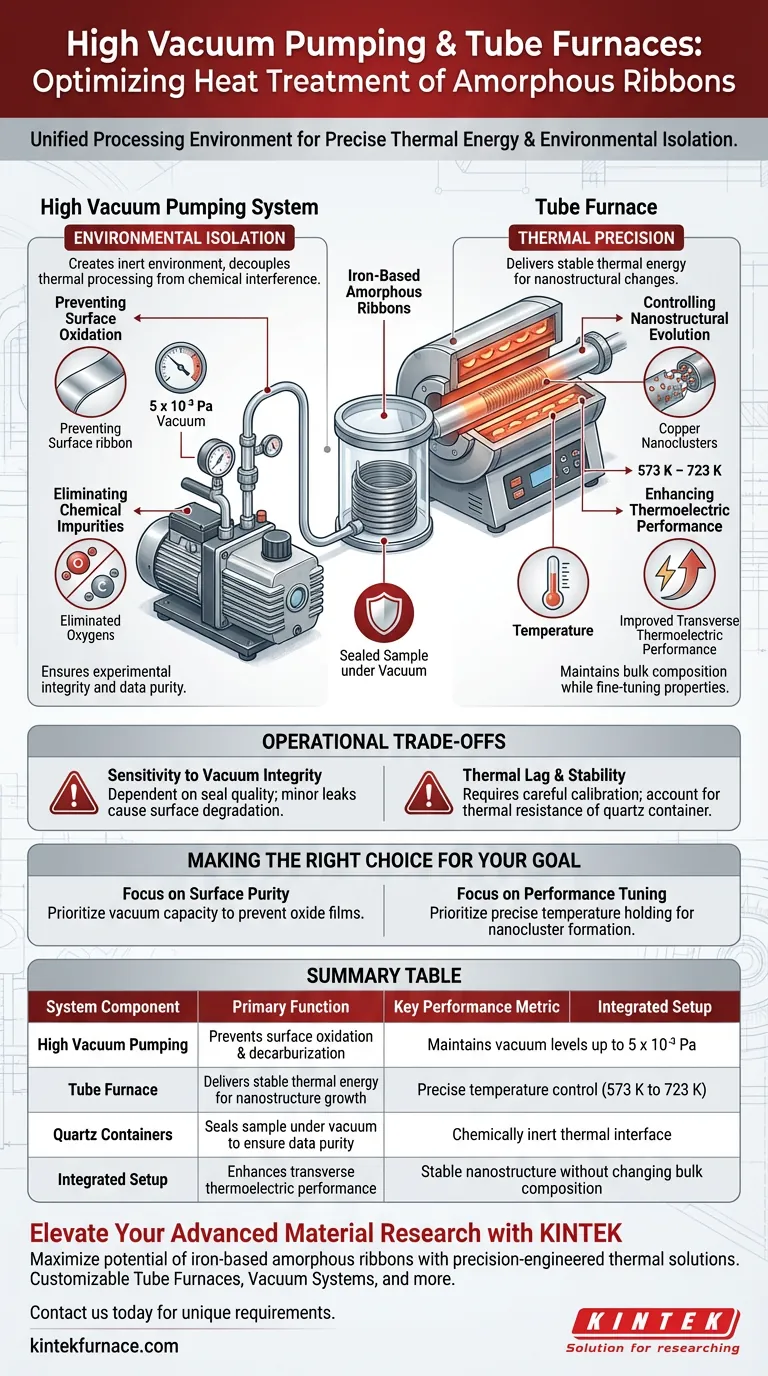 High Vacuum Pumping & Tube Furnaces: Optimizing Heat Treatment of Amorphous Ribbons

Unified Processing Environment for Precise Thermal Energy & Environmental Isolation.

High Vacuum Pumping System

ENVIRONMENTAL ISOLATION

Creates inert environment, decouples thermal processing from chemical interference.

Preventing Surface Oxidation

Preventing Surface ribbon

$5 \times 10^{-3}$ Pa Vacuum

Eliminating Chemical Impurities

Eliminated Oxygens

Ensures experimental integrity and data purity.

Iron-Based Amorphous Ribbons

Sealed Sample under Vacuum

Tube Furnace

THERMAL PRECISION

Delivers stable thermal energy for nanostructural changes.

Controlling Nanostructural Evolution

Copper Nanoclusters

573 K – 723 K

Enhancing Thermoelectric Performance

Temperature

Improved Transverse Thermoelectric Performance

Maintains bulk composition while fine-tuning properties.

OPERATIONAL TRADE-OFFS

Sensitivity to Vacuum Integrity
Dependent on seal quality; minor leaks cause surface degradation.

Thermal Lag & Stability
Requires careful calibration; account for thermal resistance of quartz container.

MAKING THE RIGHT CHOICE FOR YOUR GOAL

Focus on Surface Purity
Prioritize vacuum capacity to prevent oxide films.

Focus on Performance Tuning
Prioritize precise temperature holding for nanocluster formation.

SUMMARY TABLE

| System Component | Primary Function | Key Performance Metric | Integrated Setup |
|---|---|---|---|
| High Vacuum Pumping | Prevents surface oxidation & decarburization | Maintains vacuum levels up to $5 \times 10^{-3}$ Pa | |
| Tube Furnace | Delivers stable thermal energy for nanostructure growth | Precise temperature control (573 K to 723 K) | |
| Quartz Containers | Seals sample under vacuum to ensure data purity | Chemically inert thermal interface | |
| Integrated Setup | Enhances transverse thermoelectric performance | Stable nanostructure without changing bulk composition | |

Elevate Your Advanced Material Research with KINTEK

Maximize potential of iron-based amorphous ribbons with precision-engineered thermal solutions. Customizable Tube Furnaces, Vacuum Systems, and more.

Contact us today for unique requirements.

kintekfurnace.com

KINTEK
Solution for researching