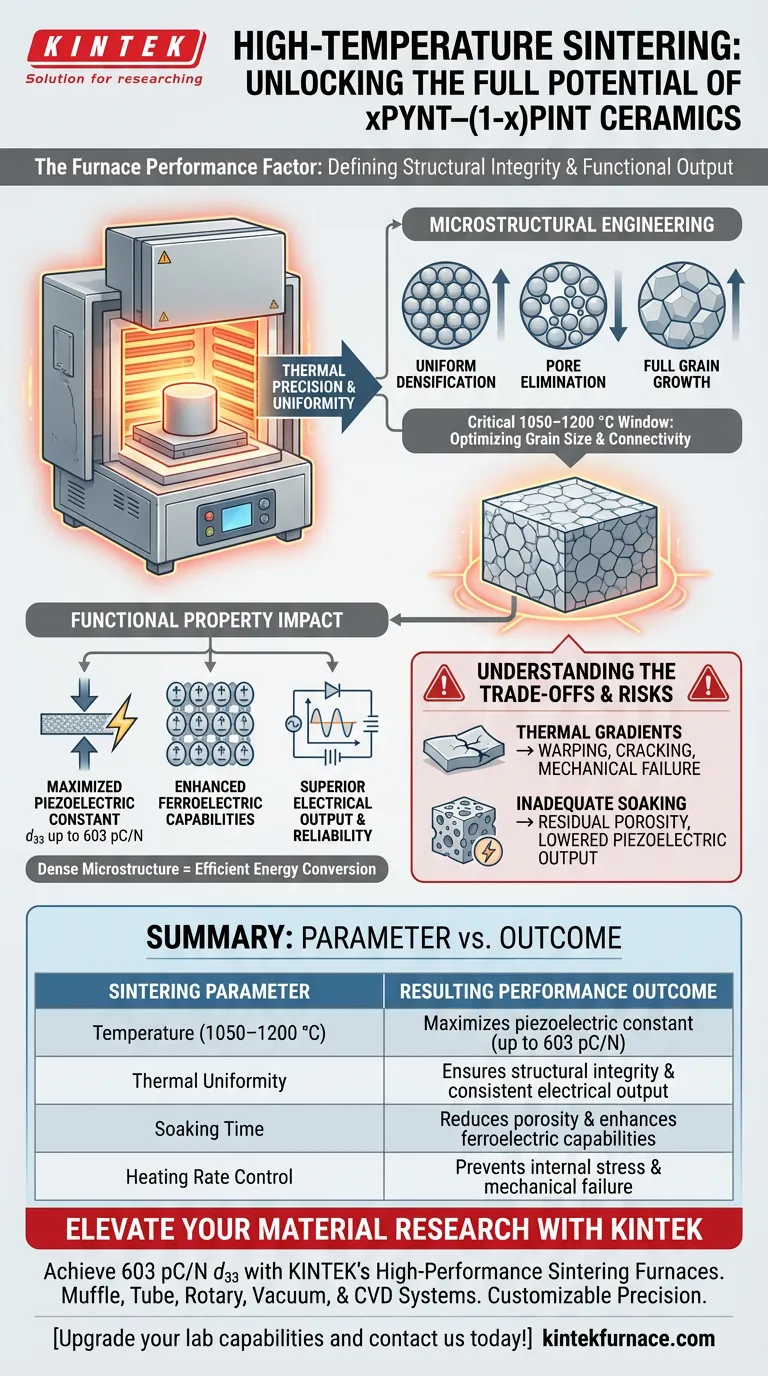 KINTEK
Solution for researching

HIGH-TEMPERATURE SINTERING: UNLOCKING THE FULL POTENTIAL OF xPYNT–(1-x)PINT CERAMICS

The Furnace Performance Factor: Defining Structural Integrity & Functional Output

THERMAL PRECISION & UNIFORMITY

MICROSTRUCTURAL ENGINEERING

UNIFORM DENSIFICATION
PORE ELIMINATION
FULL GRAIN GROWTH

Critical 1050–1200 °C Window: Optimizing Grain Size & Connectivity

FUNCTIONAL PROPERTY IMPACT

MAXIMIZED PIEZOELECTRIC CONSTANT $d_{33}$ up to 603 pC/N
ENHANCED FERROELECTRIC CAPABILITIES
SUPERIOR ELECTRICAL OUTPUT & RELIABILITY

Dense Microstructure = Efficient Energy Conversion

UNDERSTANDING THE TRADE-OFFS & RISKS

THERMAL GRADIENTS → WARPING, CRACKING, MECHANICAL FAILURE

INADEQUATE SOAKING → RESIDUAL POROSITY, LOWERED PIEZOELECTRIC OUTPUT

SUMMARY: PARAMETER vs. OUTCOME

| SINTERING PARAMETER | RESULTING PERFORMANCE OUTCOME |
|---|---|
| Temperature (1050–1200 °C) | Maximizes piezoelectric constant (up to 603 pC/N) |
| Thermal Uniformity | Ensures structural integrity & consistent electrical output |
| Soaking Time | Reduces porosity & enhances ferroelectric capabilities |
| Heating Rate Control | Prevents internal stress & mechanical failure |

ELEVATE YOUR MATERIAL RESEARCH WITH KINTEK

Achieve 603 pC/N $d_{33}$ with KINTEK's High-Performance Sintering Furnaces. Muffle, Tube, Rotary, Vacuum, & CVD Systems. Customizable Precision.

[Upgrade your lab capabilities and contact us today!] kintekfurnace.com