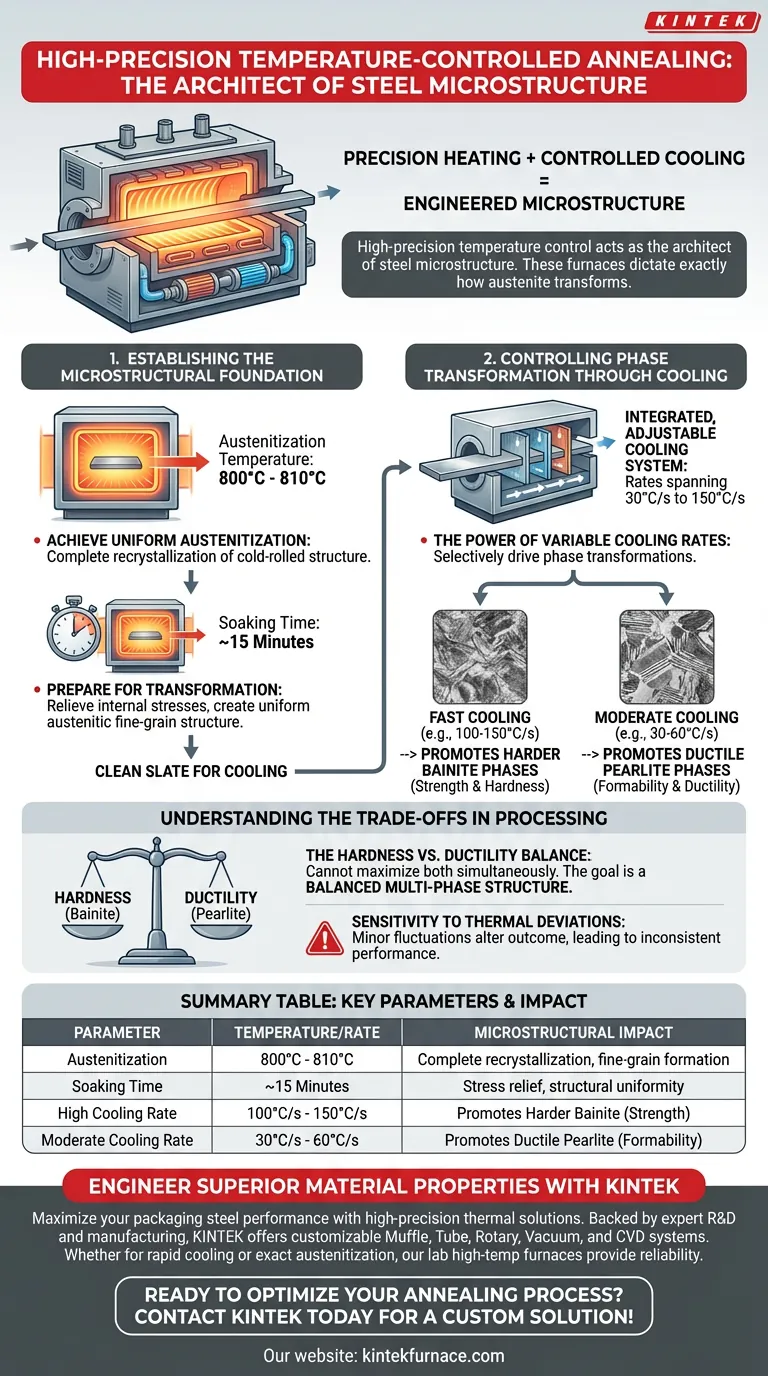 KINTEK

HIGH-PRECISION TEMPERATURE-CONTROLLED ANNEALING: THE ARCHITECT OF STEEL MICROSTRUCTURE

PRECISION HEATING + CONTROLLED COOLING = ENGINEERED MICROSTRUCTURE

High-precision temperature control acts as the architect of steel microstructure. These furnaces dictate exactly how austenite transforms.

1. ESTABLISHING THE MICROSTRUCTURAL FOUNDATION

Austenitization Temperature: 800°C - 810°C

• ACHIEVE UNIFORM AUSTENITIZATION: Complete recrystallization of cold-rolled structure.

Soaking Time: ~15 Minutes

• PREPARE FOR TRANSFORMATION: Relieve internal stresses, create uniform austenitic fine-grain structure.

CLEAN SLATE FOR COOLING

2. CONTROLLING PHASE TRANSFORMATION THROUGH COOLING

INTEGRATED, ADJUSTABLE COOLING SYSTEM: Rates spanning 30°C/s to 150°C/s

• THE POWER OF VARIABLE COOLING RATES: Selectively drive phase transformations.

FAST COOLING (e.g., 100-150°C/s) --> PROMOTES HARDER BAINITE PHASES (Strength & Hardness)

MODERATE COOLING (e.g., 30-60°C/s) --> PROMOTES DUCTILE PEARLITE PHASES (Formability & Ductility)

UNDERSTANDING THE TRADE-OFFS IN PROCESSING

HARDNESS (Bainite)

DUCTILITY (Pearlite)

THE HARDNESS VS. DUCTILITY BALANCE: Cannot maximize both simultaneously. The goal is a BALANCED MULTI-PHASE STRUCTURE.

SENSITIVITY TO THERMAL DEVIATIONS: Minor fluctuations alter outcome, leading to inconsistent performance.

SUMMARY TABLE: KEY PARAMETERS & IMPACT

| PARAMETER | TEMPERATURE/RATE | MICROSTRUCTURAL IMPACT |
|---|---|---|
| Austenitization | 800°C - 810°C | Complete recrystallization, fine-grain formation |
| Soaking Time | ~15 Minutes | Stress relief, structural uniformity |
| High Cooling Rate | 100°C/s - 150°C/s | Promotes Harder Bainite (Strength) |
| Moderate Cooling Rate | 30°C/s - 60°C/s | Promotes Ductile Pearlite (Formability) |

ENGINEER SUPERIOR MATERIAL PROPERTIES WITH KINTEK

Maximize your packaging steel performance with high-precision thermal solutions. Backed by expert R&D and manufacturing, KINTEK offers customizable Muffle, Tube, Rotary, Vacuum, and CVD systems. Whether for rapid cooling or exact austenitization, our lab high-temp furnaces provide reliability.

READY TO OPTIMIZE YOUR ANNEALING PROCESS? CONTACT KINTEK TODAY FOR A CUSTOM SOLUTION!

Our website: kintekfurnace.com