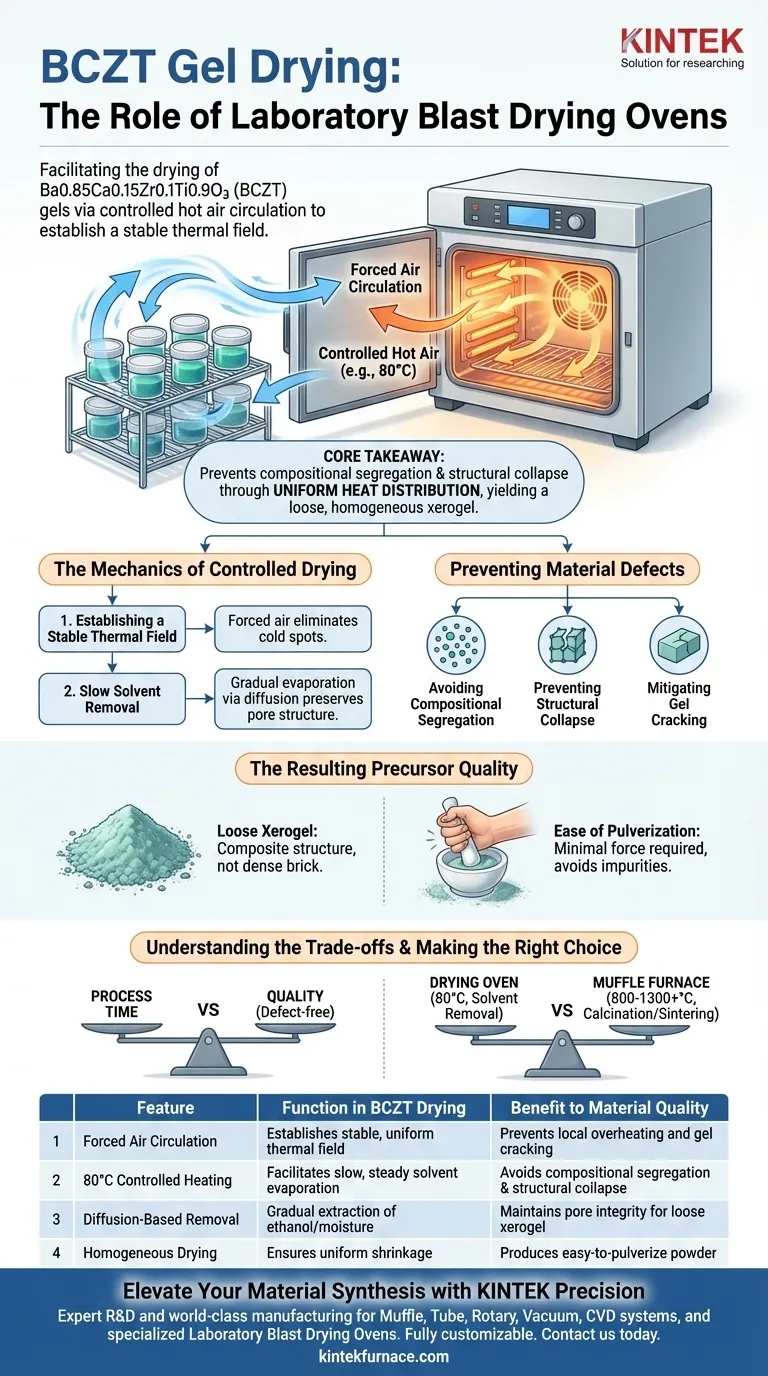 KINTEK
Solution for researching

BCZT Gel Drying:
The Role of Laboratory Blast Drying Ovens

Facilitating the drying of $Ba0.85Ca0.15Zr0.1Ti0.9O_3$ (BCZT) gels via controlled hot air circulation to establish a stable thermal field.

Forced Air Circulation

Controlled Hot Air (e.g., 80°C)

CORE TAKEAWAY:
Prevents compositional segregation & structural collapse through UNIFORM HEAT DISTRIBUTION, yielding a loose, homogeneous xerogel.

The Mechanics of Controlled Drying

1. Establishing a Stable Thermal Field

Forced air eliminates cold spots.

2. Slow Solvent Removal

Gradual evaporation via diffusion preserves pore structure.

Preventing Material Defects

Avoiding Compositional Segregation

Preventing Structural Collapse

Mitigating Gel Cracking

The Resulting Precursor Quality

Loose Xerogel: Composite structure, not dense brick.

Ease of Pulverization: Minimal force required, avoids impurities.

Understanding the Trade-offs & Making the Right Choice

PROCESS TIME VS QUALITY (Defect-free)

DRYING OVEN (80°C, Solvent Removal) VS MUFFLE FURNACE (800-1300+°C, Calcination/Sintering)

| | Feature | Function in BCZT Drying | Benefit to Material Quality |
|---|---|---|---|
| 1 | Forced Air Circulation | Establishes stable, uniform thermal field | Prevents local overheating and gel cracking |
| 2 | 80°C Controlled Heating | Facilitates slow, steady solvent evaporation | Avoids compositional segregation & structural collapse |
| 3 | Diffusion-Based Removal | Gradual extraction of ethanol/moisture | Maintains pore integrity for loose xerogel |
| 4 | Homogeneous Drying | Ensures uniform shrinkage | Produces easy-to-pulverize powder |

Elevate Your Material Synthesis with KINTEK Precision
Expert R&D and world-class manufacturing for Muffle, Tube, Rotary, Vacuum, CVD systems, and specialized Laboratory Blast Drying Ovens. Fully customizable. Contact us today.
kintekfurnace.com