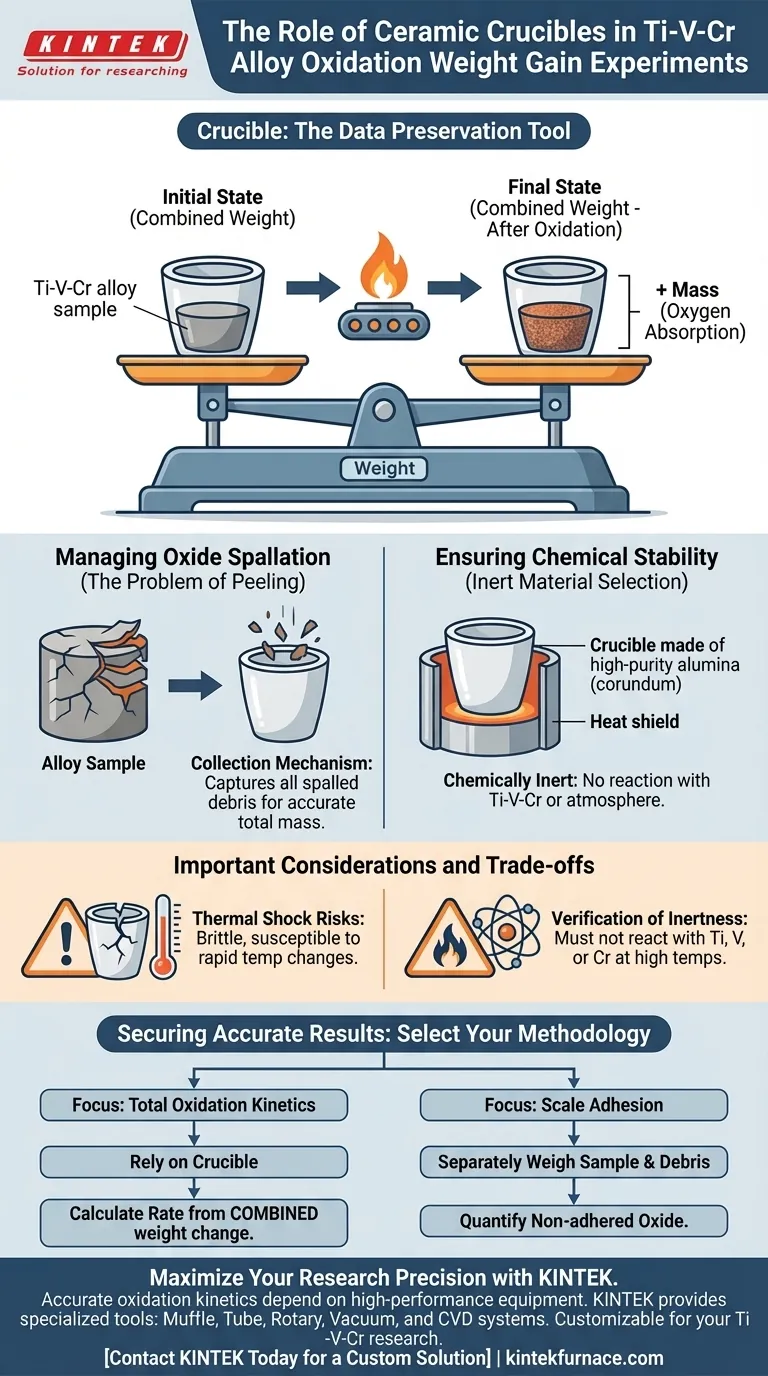 KINTEK
Solution for researching

The Role of Ceramic Crucibles in Ti-V-Cr Alloy Oxidation Weight Gain Experiments

Crucible: The Data Preservation Tool

Initial State
(Combined Weight)

Ti-V-Cr alloy sample

Final State
(Combined Weight - After Oxidation)

+ Mass
(Oxygen Absorption)

Weight

Managing Oxide Spallation
(The Problem of Peeling)

Alloy Sample

Collection Mechanism: Captures all spalled debris for accurate total mass.

Ensuring Chemical Stability
(Inert Material Selection)

Crucible made of high-purity alumina (corundum)

Heat shield

Chemically Inert: No reaction with Ti-V-Cr or atmosphere.

Important Considerations and Trade-offs

Thermal Shock Risks: Brittle, susceptible to rapid temp changes.

Verification of Inertness: Must not react with Ti, V, or Cr at high temps.

Securing Accurate Results: Select Your Methodology

Focus: Total Oxidation Kinetics

Rely on Crucible

Calculate Rate from COMBINED weight change.

Focus: Scale Adhesion

Separately Weigh Sample & Debris

Quantify Non-adhered Oxide.

Maximize Your Research Precision with KINTEK.
Accurate oxidation kinetics depend on high-performance equipment. KINTEK provides specialized tools: Muffle, Tube, Rotary, Vacuum, and CVD systems. Customizable for your Ti-V-Cr research.
[Contact KINTEK Today for a Custom Solution] | kintekfurnace.com